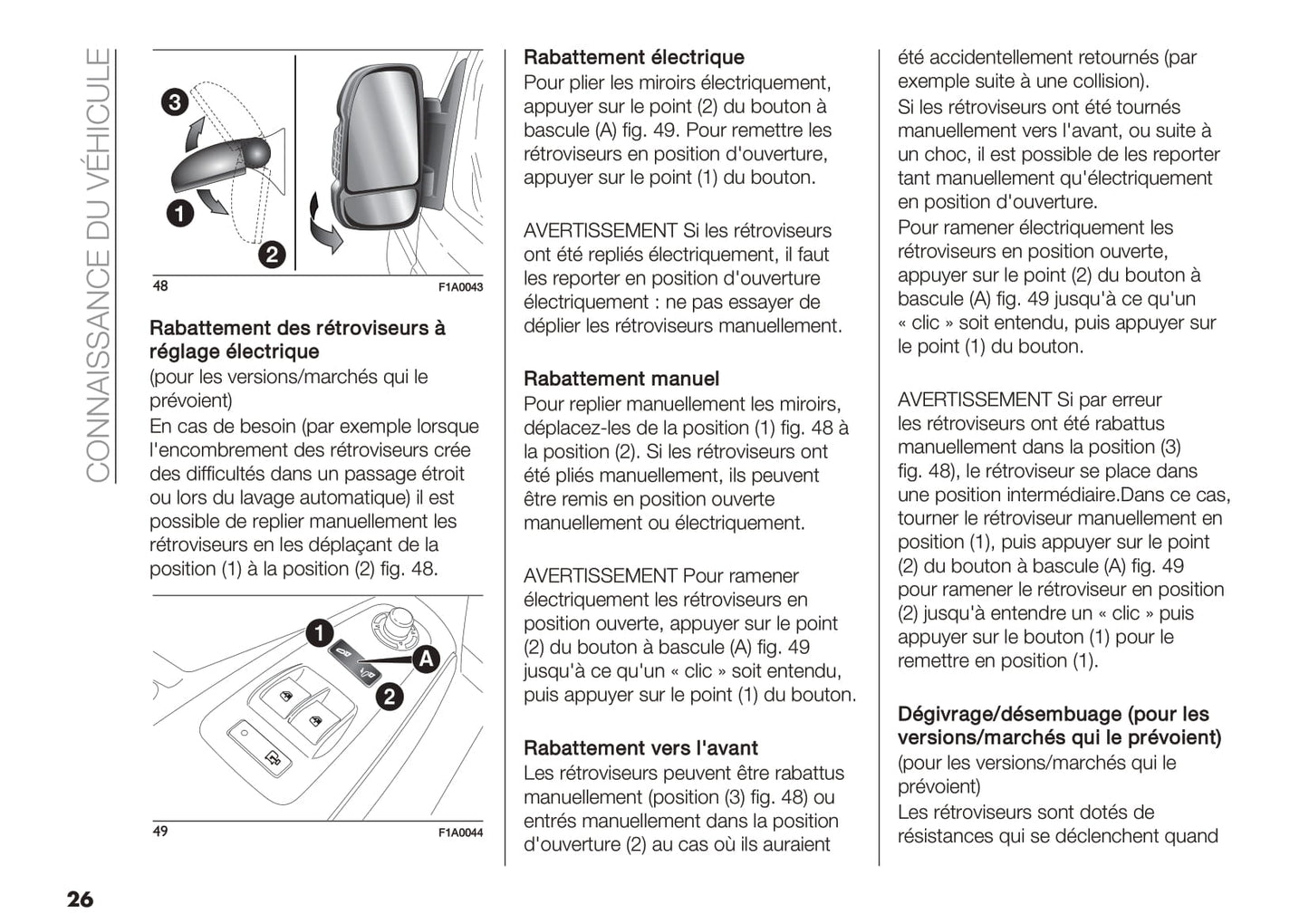 CONNAISSANCE DU VÉHICULE

3
1
2
48
F1A0043

Rabattement des rétroviseurs à réglage électrique
(pour les versions/marchés qui le prévoient)
En cas de besoin (par exemple lorsque l'encombrement des rétroviseurs crée des difficultés dans un passage étroit ou lors du lavage automatique) il est possible de replier manuellement les rétroviseurs en les déplaçant de la position (1) à la position (2) fig. 48.

1
A
2
49
F1A0044

Rabattement électrique
Pour plier les miroirs électriquement, appuyer sur le point (2) du bouton à bascule (A) fig. 49. Pour remettre les rétroviseurs en position d'ouverture, appuyer sur le point (1) du bouton.

AVERTISSEMENT Si les rétroviseurs ont été repliés électriquement, il faut les reporter en position d'ouverture électriquement : ne pas essayer de déplier les rétroviseurs manuellement.

Rabattement manuel
Pour replier manuellement les miroirs, déplacez-les de la position (1) fig. 48 à la position (2). Si les rétroviseurs ont été pliés manuellement, ils peuvent être remis en position ouverte manuellement ou électriquement.

AVERTISSEMENT Pour ramener électriquement les rétroviseurs en position ouverte, appuyer sur le point (2) du bouton à bascule (A) fig. 49 jusqu'à ce qu'un « clic » soit entendu, puis appuyer sur le point (1) du bouton.

Rabattement vers l'avant
Les rétroviseurs peuvent être rabattus manuellement (position (3) fig. 48) ou entrés manuellement dans la position d'ouverture (2) au cas où ils auraient été accidentellement retournés (par exemple suite à une collision).
Si les rétroviseurs ont été tournés manuellement vers l'avant, ou suite à un choc, il est possible de les reporter tant manuellement qu'électriquement en position d'ouverture.
Pour ramener électriquement les rétroviseurs en position ouverte, appuyer sur le point (2) du bouton à bascule (A) fig. 49 jusqu'à ce qu'un « clic » soit entendu, puis appuyer sur le point (1) du bouton.

AVERTISSEMENT Si par erreur les rétroviseurs ont été rabattus manuellement dans la position (3) fig. 48), le rétroviseur se place dans une position intermédiaire.Dans ce cas, tourner le rétroviseur manuellement en position (1), puis appuyer sur le point (2) du bouton à bascule (A) fig. 49 pour ramener le rétroviseur en position (2) jusqu'à entendre un « clic » puis appuyer sur le bouton (1) pour le remettre en position (1).

Dégivrage/désembuage (pour les versions/marchés qui le prévoient)
(pour les versions/marchés qui le prévoient)
Les rétroviseurs sont dotés de résistances qui se déclenchent quand

26