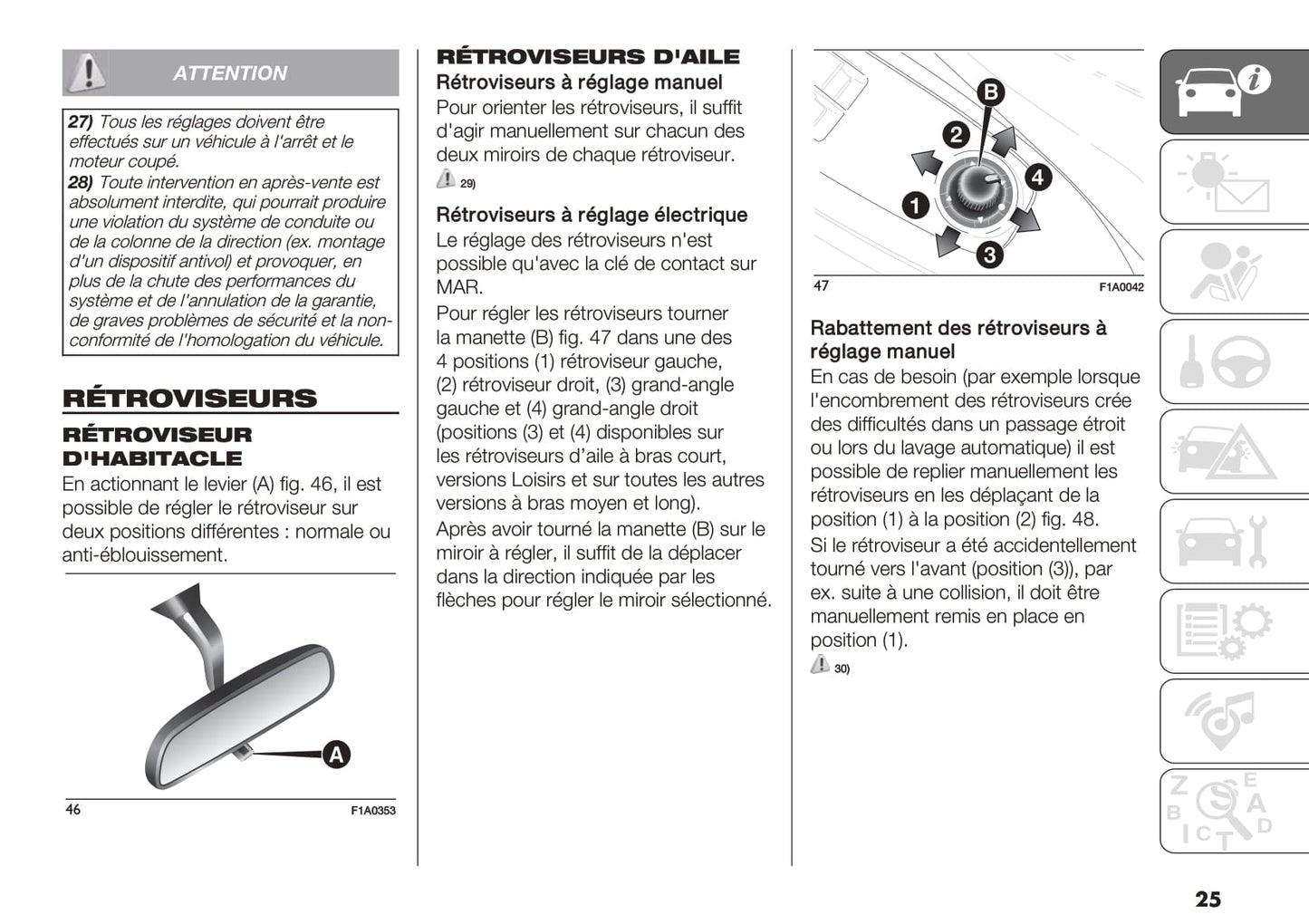 ATTENTION

27) Tous les réglages doivent être effectués sur un véhicule à l'arrêt et le moteur coupé.
28) Toute intervention en après-vente est absolument interdite, qui pourrait produire une violation du système de conduite ou de la colonne de la direction (ex. montage d'un dispositif antivol) et provoquer, en plus de la chute des performances du système et de l'annulation de la garantie, de graves problèmes de sécurité et la non-conformité de l'homologation du véhicule.

RÉTROVISEURS

RÉTROVISEUR D'HABITACLE
En actionnant le levier (A) fig. 46, il est possible de régler le rétroviseur sur deux positions différentes : normale ou anti-éblouissement.

A
46 F1A0353

RÉTROVISEURS D'AILE
Rétroviseurs à réglage manuel
Pour orienter les rétroviseurs, il suffit d'agir manuellement sur chacun des deux miroirs de chaque rétroviseur.
29)

Rétroviseurs à réglage électrique
Le réglage des rétroviseurs n'est possible qu'avec la clé de contact sur MAR.
Pour régler les rétroviseurs tourner la manette (B) fig. 47 dans une des 4 positions (1) rétroviseur gauche, (2) rétroviseur droit, (3) grand-angle gauche et (4) grand-angle droit (positions (3) et (4) disponibles sur les rétroviseurs d'aile à bras court, versions Loisirs et sur toutes les autres versions à bras moyen et long).
Après avoir tourné la manette (B) sur le miroir à régler, il suffit de la déplacer dans la direction indiquée par les flèches pour régler le miroir sélectionné.

B 2 4 1 3
47 F1A0042

Rabattement des rétroviseurs à réglage manuel
En cas de besoin (par exemple lorsque l'encombrement des rétroviseurs crée des difficultés dans un passage étroit ou lors du lavage automatique) il est possible de replier manuellement les rétroviseurs en les déplaçant de la position (1) à la position (2) fig. 48.
Si le rétroviseur a été accidentellement tourné vers l'avant (position (3)), par ex. suite à une collision, il doit être manuellement remis en place en position (1).
30)

25