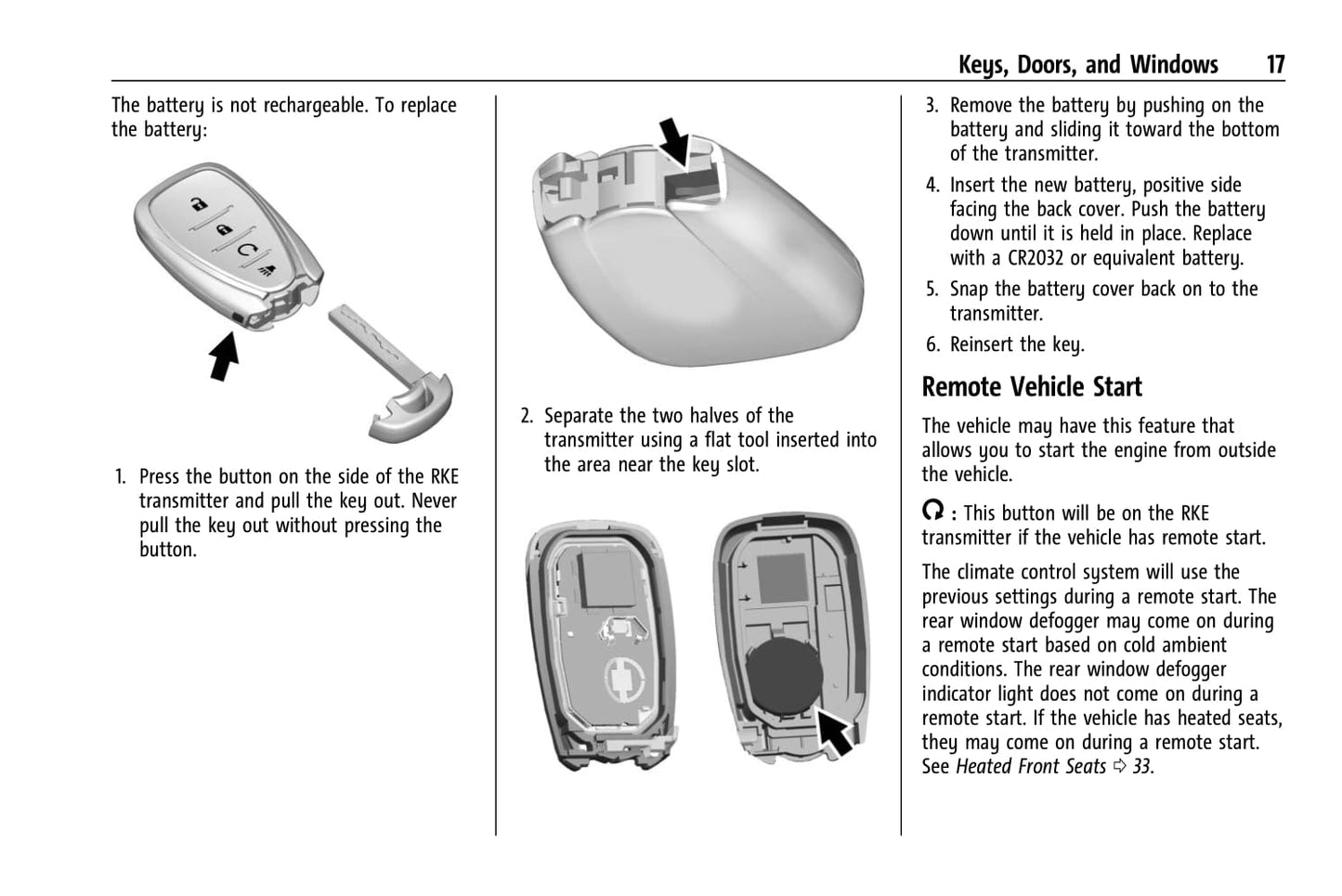 Keys, Doors, and Windows 17

The battery is not rechargeable. To replace the battery:

1. Press the button on the side of the RKE transmitter and pull the key out. Never pull the key out without pressing the button.

2. Separate the two halves of the transmitter using a flat tool inserted into the area near the key slot.

3. Remove the battery by pushing on the battery and sliding it toward the bottom of the transmitter.

4. Insert the new battery, positive side facing the back cover. Push the battery down until it is held in place. Replace with a CR2032 or equivalent battery.

5. Snap the battery cover back on to the transmitter.

6. Reinsert the key.

Remote Vehicle Start

The vehicle may have this feature that allows you to start the engine from outside the vehicle.

: This button will be on the RKE transmitter if the vehicle has remote start.

The climate control system will use the previous settings during a remote start. The rear window defogger may come on during a remote start based on cold ambient conditions. The rear window defogger indicator light does not come on during a remote start. If the vehicle has heated seats, they may come on during a remote start. See Heated Front Seats ⇨ 33.