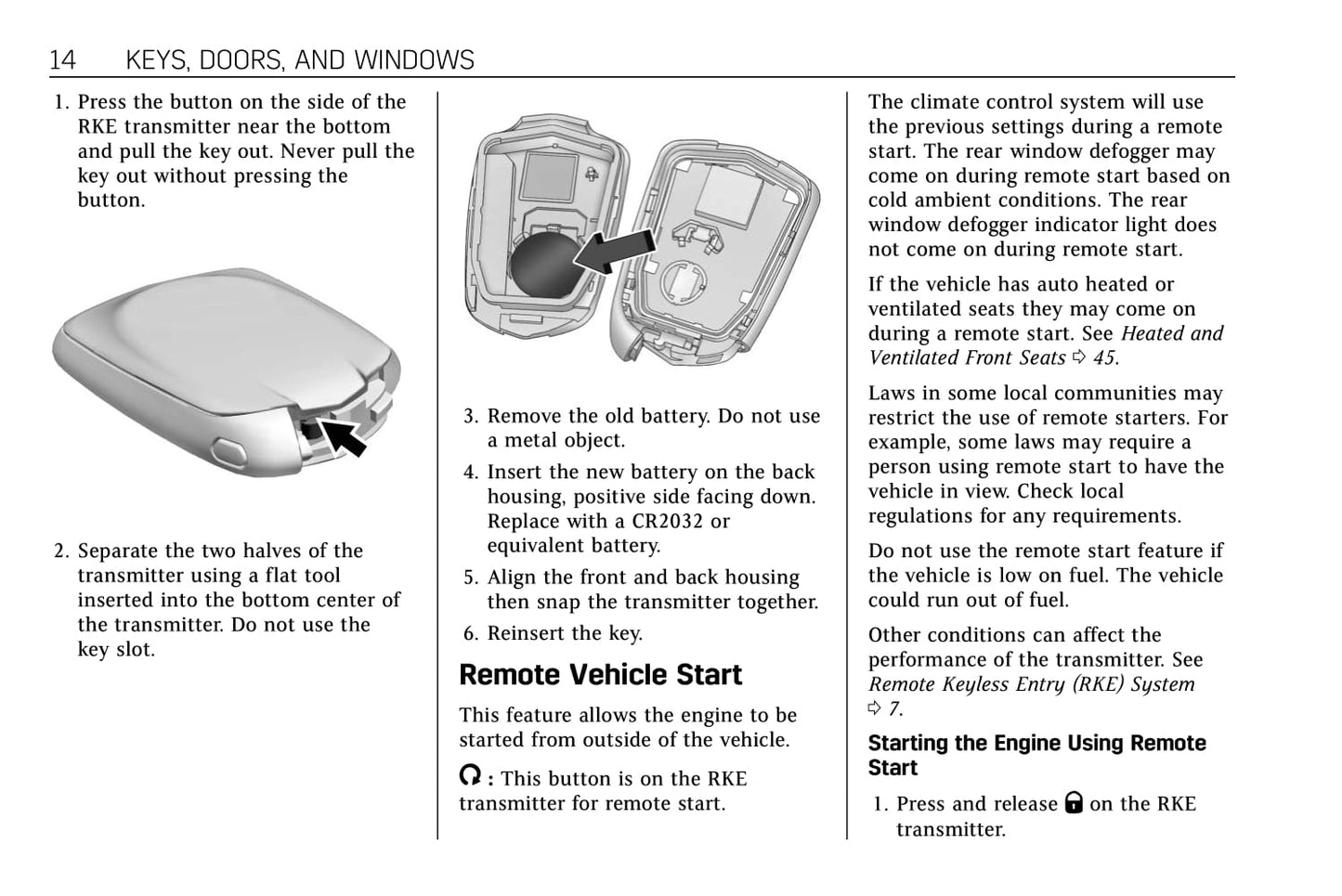 14 KEYS, DOORS, AND WINDOWS

1. Press the button on the side of the RKE transmitter near the bottom and pull the key out. Never pull the key out without pressing the button.

2. Separate the two halves of the transmitter using a flat tool inserted into the bottom center of the transmitter. Do not use the key slot.

3. Remove the old battery. Do not use a metal object.

4. Insert the new battery on the back housing, positive side facing down. Replace with a CR2032 or equivalent battery.

5. Align the front and back housing then snap the transmitter together.

6. Reinsert the key.

Remote Vehicle Start

This feature allows the engine to be started from outside of the vehicle.

: This button is on the RKE transmitter for remote start.

The climate control system will use the previous settings during a remote start. The rear window defogger may come on during remote start based on cold ambient conditions. The rear window defogger indicator light does not come on during remote start.

If the vehicle has auto heated or ventilated seats they may come on during a remote start. See Heated and Ventilated Front Seats ⇨ 45.

Laws in some local communities may restrict the use of remote starters. For example, some laws may require a person using remote start to have the vehicle in view. Check local regulations for any requirements.

Do not use the remote start feature if the vehicle is low on fuel. The vehicle could run out of fuel.

Other conditions can affect the performance of the transmitter. See Remote Keyless Entry (RKE) System ⇨ 7.

Starting the Engine Using Remote Start

1. Press and release on the RKE transmitter.