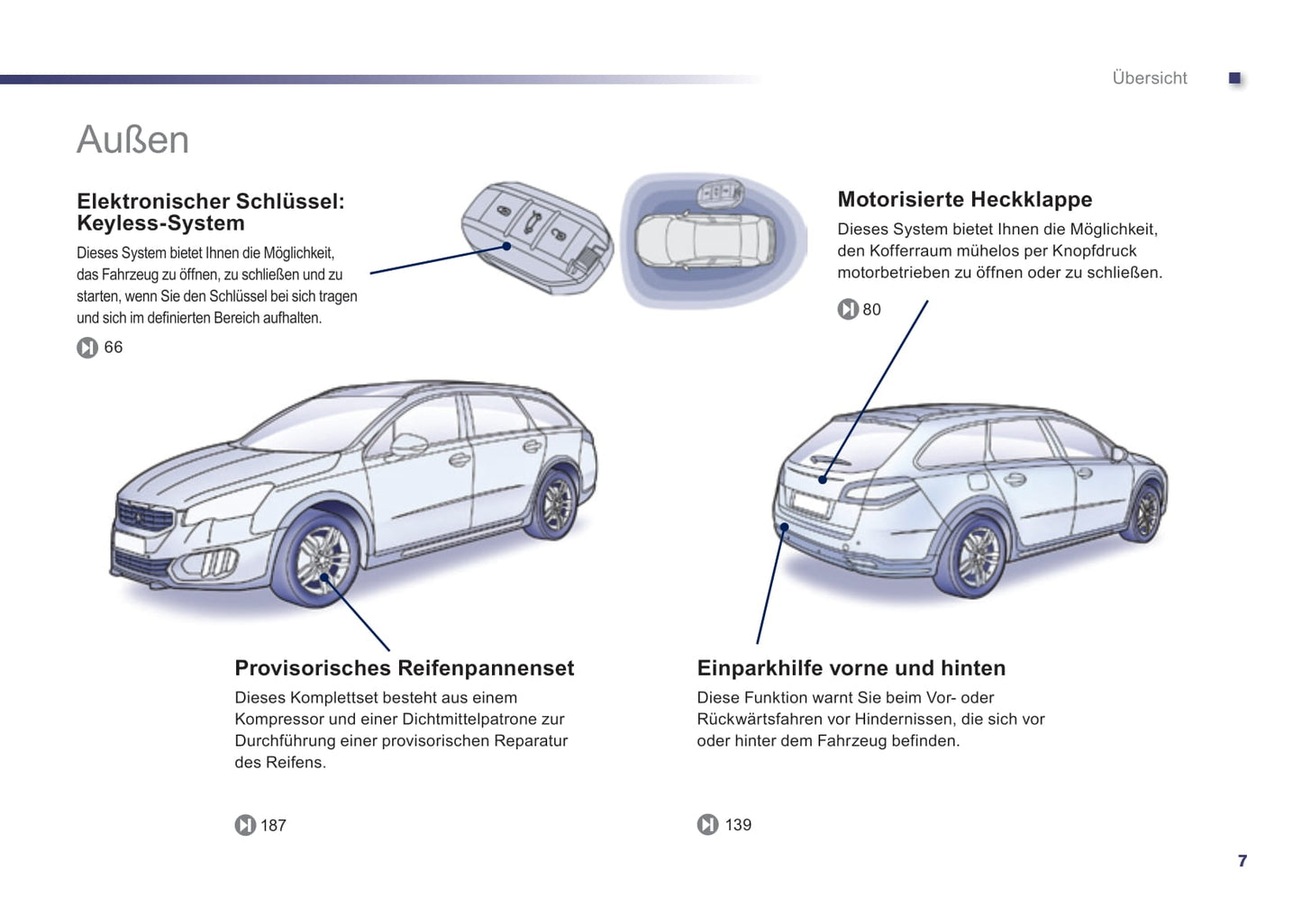 Übersicht

Außen

Elektronischer Schlüssel: Keyless-System

Dieses System bietet Ihnen die Möglichkeit, das Fahrzeug zu öffnen, zu schließen und zu starten, wenn Sie den Schlüssel bei sich tragen und sich im definierten Bereich aufhalten.

66

Motorisierte Heckklappe

Dieses System bietet Ihnen die Möglichkeit, den Kofferraum mühelos per Knopfdruck motorbetrieben zu öffnen oder zu schließen.

80

Provisorisches Reifenpannenset

Dieses Komplettset besteht aus einem Kompressor und einer Dichtmittelpatrone zur Durchführung einer provisorischen Reparatur des Reifens.

187

Einparkhilfe vorne und hinten

Diese Funktion warnt Sie beim Vor- oder Rückwärtsfahren vor Hindernissen, die sich vor oder hinter dem Fahrzeug befinden.

139

7