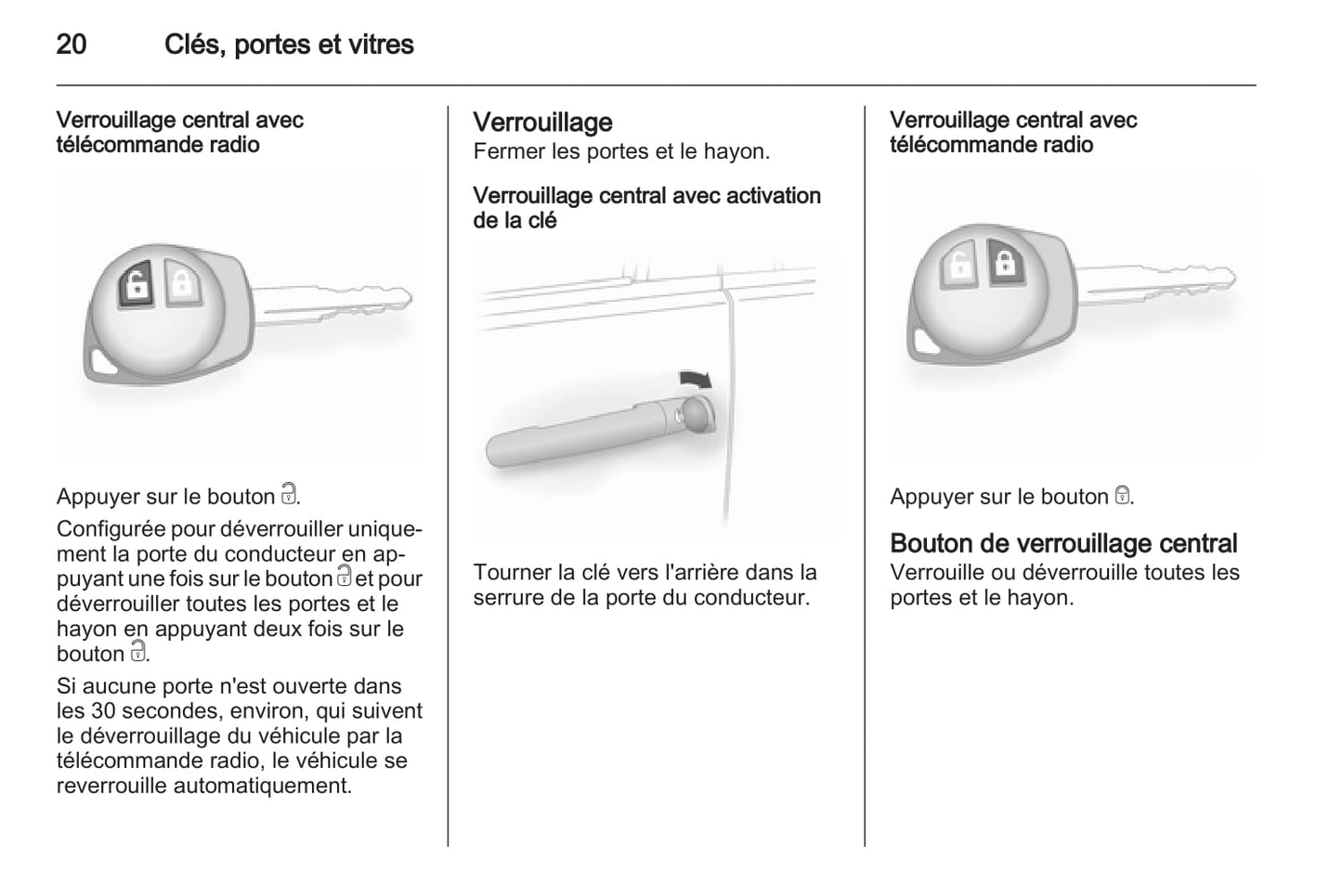 20 Clés, portes et vitres

Verrouillage central avec télécommande radio

Appuyer sur le bouton 🔓.

Configurée pour déverrouiller uniquement la porte du conducteur en appuyant une fois sur le bouton 🔓 et pour déverrouiller toutes les portes et le hayon en appuyant deux fois sur le bouton 🔓.

Si aucune porte n'est ouverte dans les 30 secondes, environ, qui suivent le déverrouillage du véhicule par la télécommande radio, le véhicule se reverrouille automatiquement.

Verrouillage
Fermer les portes et le hayon.

Verrouillage central avec activation de la clé

Tourner la clé vers l'arrière dans la serrure de la porte du conducteur.

Verrouillage central avec télécommande radio

Appuyer sur le bouton 🔒.

Bouton de verrouillage central
Verrouille ou déverrouille toutes les portes et le hayon.