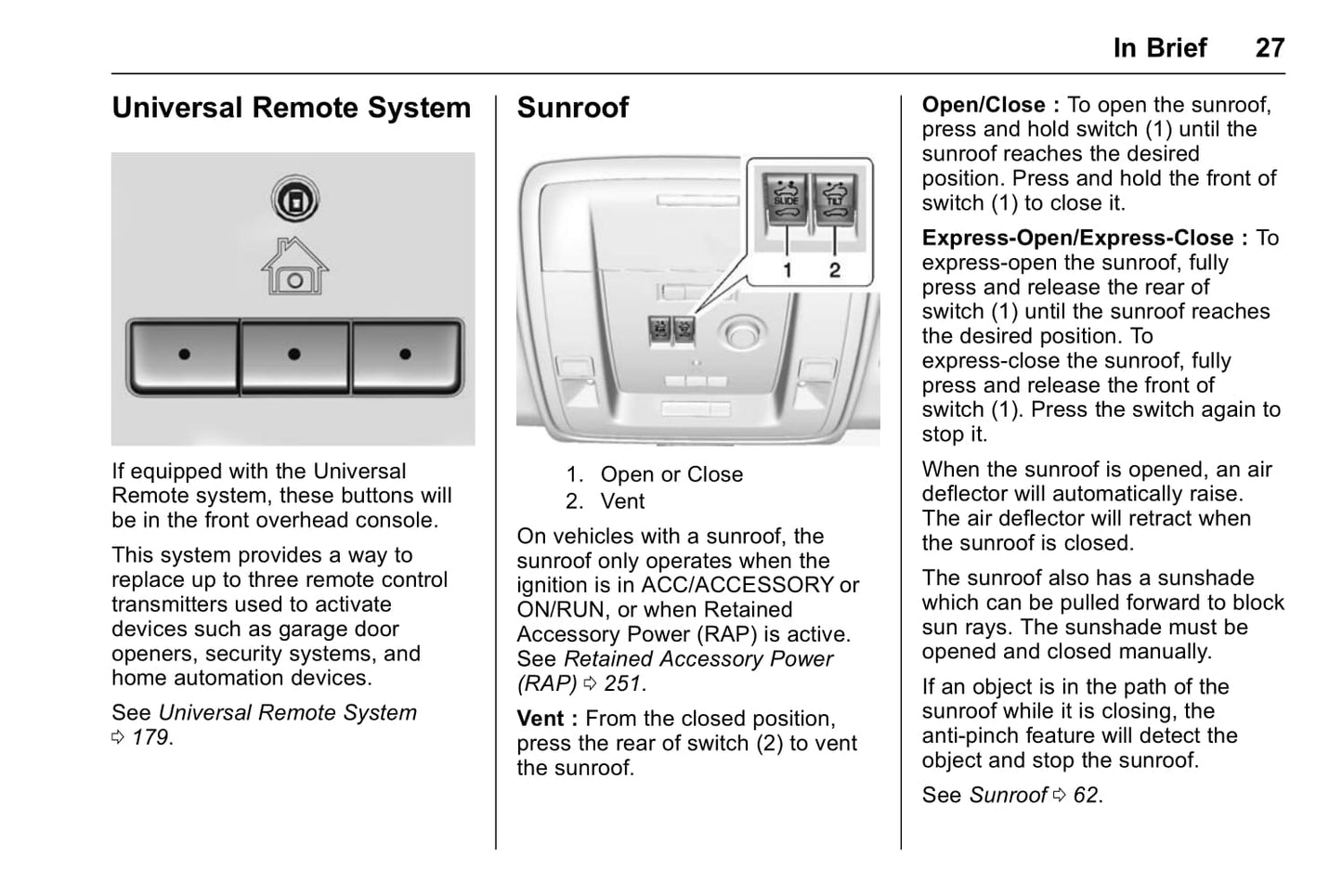 In Brief 27

Universal Remote System

If equipped with the Universal Remote system, these buttons will be in the front overhead console.

This system provides a way to replace up to three remote control transmitters used to activate devices such as garage door openers, security systems, and home automation devices.

See Universal Remote System ⇨ 179.

Sunroof

SLIDE TILT

1 2

1. Open or Close
2. Vent

On vehicles with a sunroof, the sunroof only operates when the ignition is in ACC/ACCESSORY or ON/RUN, or when Retained Accessory Power (RAP) is active. See Retained Accessory Power (RAP) ⇨ 251.

Vent : From the closed position, press the rear of switch (2) to vent the sunroof.

Open/Close : To open the sunroof, press and hold switch (1) until the sunroof reaches the desired position. Press and hold the front of switch (1) to close it.

Express-Open/Express-Close : To express-open the sunroof, fully press and release the rear of switch (1) until the sunroof reaches the desired position. To express-close the sunroof, fully press and release the front of switch (1). Press the switch again to stop it.

When the sunroof is opened, an air deflector will automatically raise. The air deflector will retract when the sunroof is closed.

The sunroof also has a sunshade which can be pulled forward to block sun rays. The sunshade must be opened and closed manually.

If an object is in the path of the sunroof while it is closing, the anti-pinch feature will detect the object and stop the sunroof.

See Sunroof ⇨ 62.