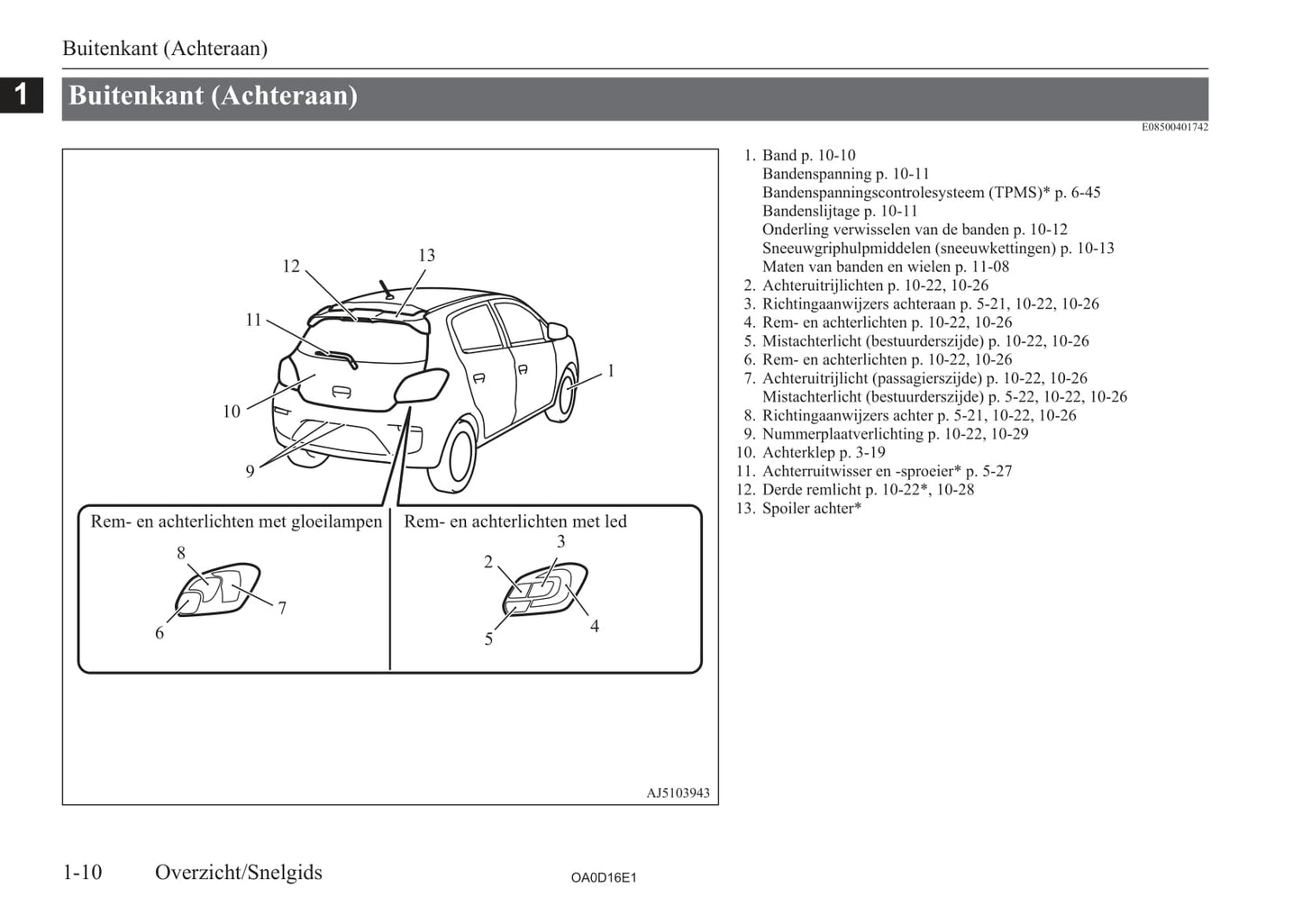 Buitenkant (Achteraan)

1

Buitenkant (Achteraan)

E08500401742

12
13
11
1
10
9

Rem- en achterlichten met gloeilampen
8
7
6

Rem- en achterlichten met led
3
2
4
5

AJ5103943

1. Band p. 10-10
Bandenspanning p. 10-11
Bandenspanningscontrolesysteem (TPMS)* p. 6-45
Bandenslijtage p. 10-11
Onderling verwisselen van de banden p. 10-12
Sneeuwgriphulpmiddelen (sneeuwkettingen) p. 10-13
Maten van banden en wielen p. 11-08
2. Achteruitrijlichten p. 10-22, 10-26
3. Richtingaanwijzers achteraan p. 5-21, 10-22, 10-26
4. Rem- en achterlichten p. 10-22, 10-26
5. Mistachterlicht (bestuurderszijde) p. 10-22, 10-26
6. Rem- en achterlichten p. 10-22, 10-26
7. Achteruitrijlicht (passagierszijde) p. 10-22, 10-26
Mistachterlicht (bestuurderszijde) p. 5-22, 10-22, 10-26
8. Richtingaanwijzers achter p. 5-21, 10-22, 10-26
9. Nummerplaatverlichting p. 10-22, 10-29
10. Achterklep p. 3-19
11. Achterruitwisser en -sproeier* p. 5-27
12. Derde remlicht p. 10-22*, 10-28
13. Spoiler achter*

1-10 Overzicht/Snelgids

OA0D16E1