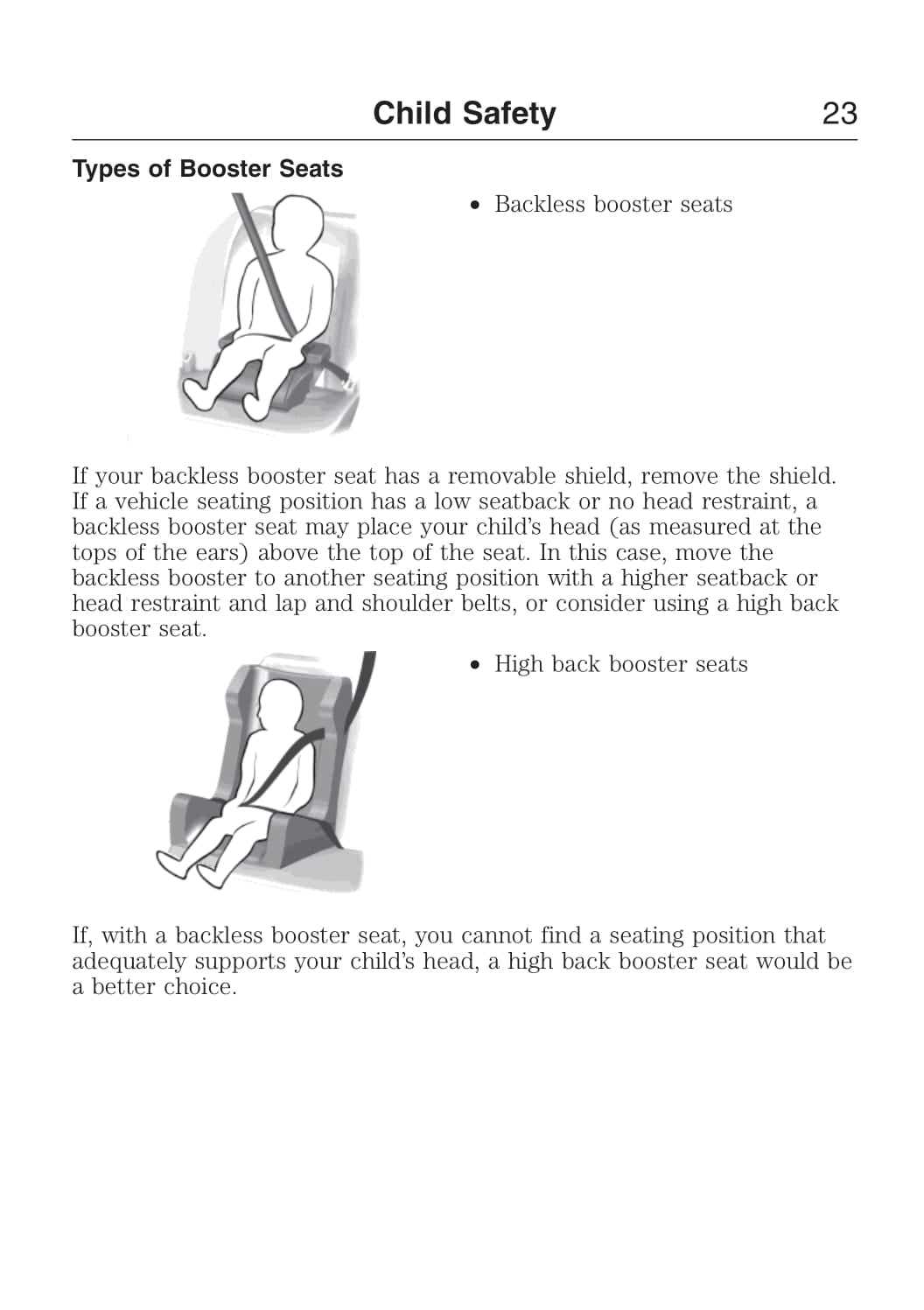 Child Safety 23

Types of Booster Seats

• Backless booster seats

If your backless booster seat has a removable shield, remove the shield. If a vehicle seating position has a low seatback or no head restraint, a backless booster seat may place your child's head (as measured at the tops of the ears) above the top of the seat. In this case, move the backless booster to another seating position with a higher seatback or head restraint and lap and shoulder belts, or consider using a high back booster seat.

• High back booster seats

If, with a backless booster seat, you cannot find a seating position that adequately supports your child's head, a high back booster seat would be a better choice.