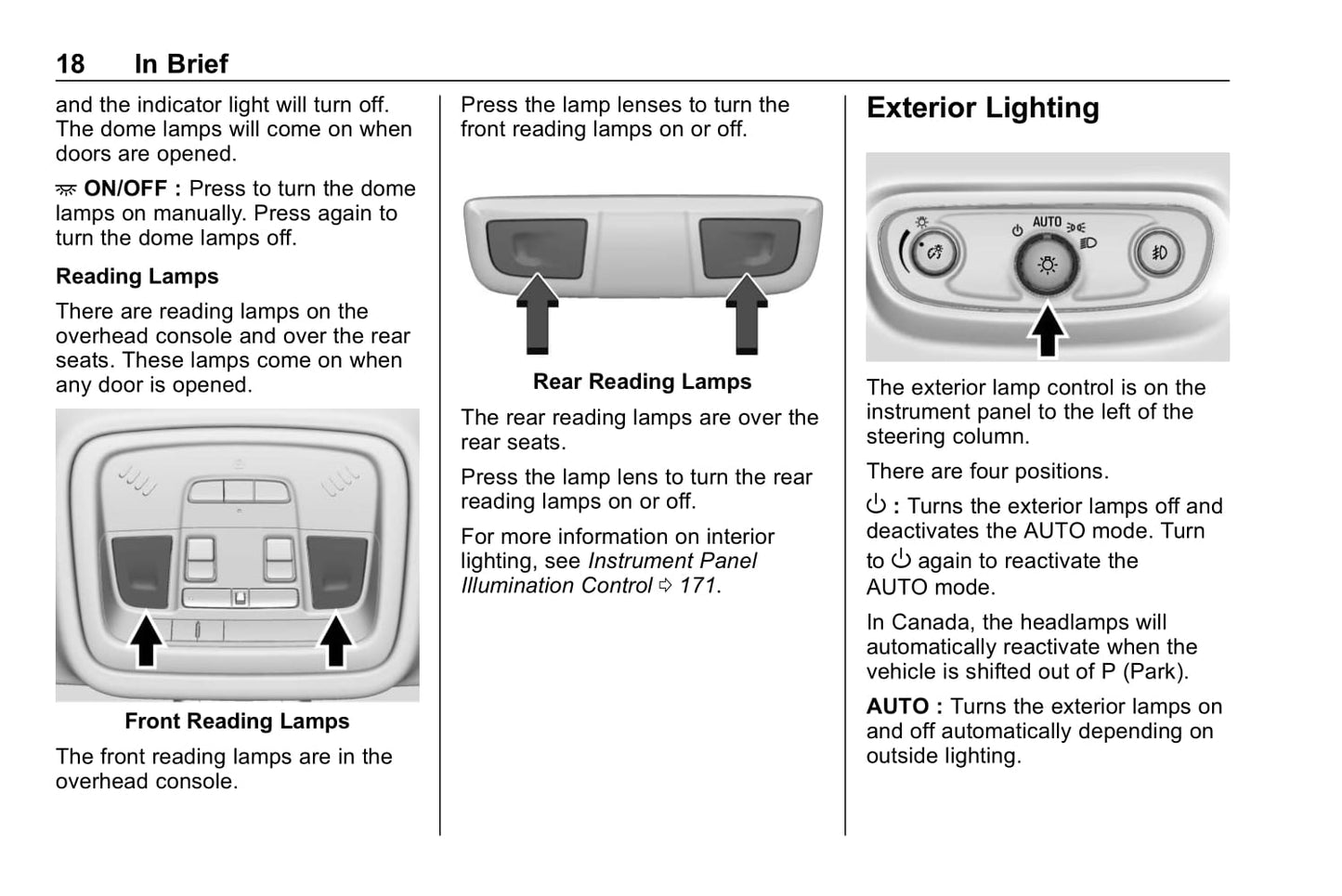 18 In Brief

and the indicator light will turn off. The dome lamps will come on when doors are opened.

ON/OFF : Press to turn the dome lamps on manually. Press again to turn the dome lamps off.

Reading Lamps

There are reading lamps on the overhead console and over the rear seats. These lamps come on when any door is opened.

Front Reading Lamps

The front reading lamps are in the overhead console.

Press the lamp lenses to turn the front reading lamps on or off.

Rear Reading Lamps

The rear reading lamps are over the rear seats.

Press the lamp lens to turn the rear reading lamps on or off.

For more information on interior lighting, see Instrument Panel Illumination Control ⇨ 171.

Exterior Lighting

AUTO

The exterior lamp control is on the instrument panel to the left of the steering column.

There are four positions.

⏻ : Turns the exterior lamps off and deactivates the AUTO mode. Turn to ⏻ again to reactivate the AUTO mode.

In Canada, the headlamps will automatically reactivate when the vehicle is shifted out of P (Park).

AUTO : Turns the exterior lamps on and off automatically depending on outside lighting.