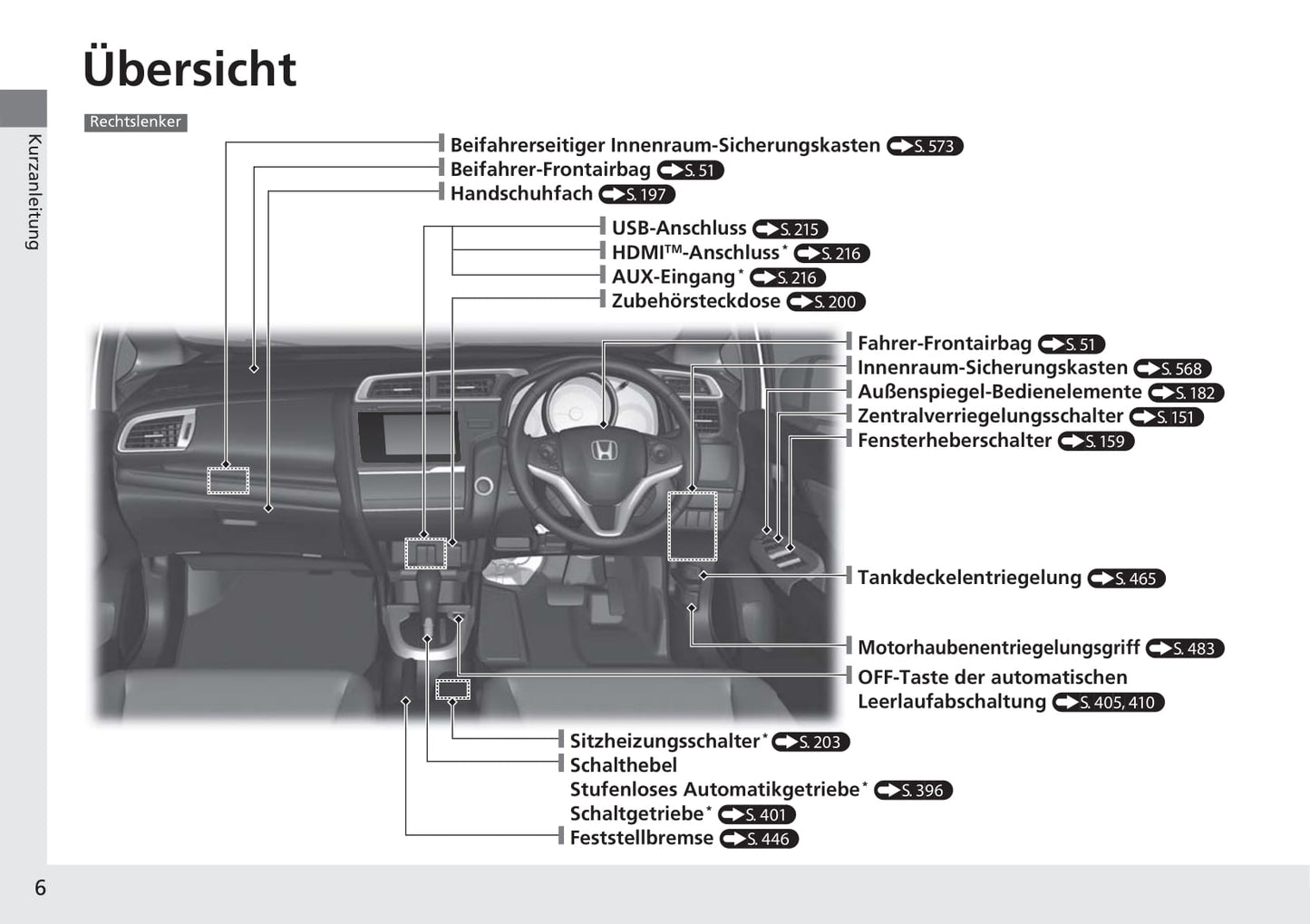 Übersicht

Kurzanleitung

Rechtslenker

Beifahrerseitiger Innenraum-Sicherungskasten S. 573
Beifahrer-Frontairbag S. 51
Handschuhfach S. 197

USB-Anschluss S. 215
HDMI™-Anschluss* S. 216
AUX-Eingang* S. 216
Zubehörsteckdose S. 200

Fahrer-Frontairbag S. 51
Innenraum-Sicherungskasten S. 568
Außenspiegel-Bedienelemente S. 182
Zentralverriegelungsschalter S. 151
Fensterheberschalter S. 159

Tankdeckelentriegelung S. 465

Motorhaubenentriegelungsgriff S. 483
OFF-Taste der automatischen Leerlaufabschaltung S. 405, 410

Sitzheizungsschalter* S. 203
Schalthebel
Stufenloses Automatikgetriebe* S. 396
Schaltgetriebe* S. 401
Feststellbremse S. 446

6