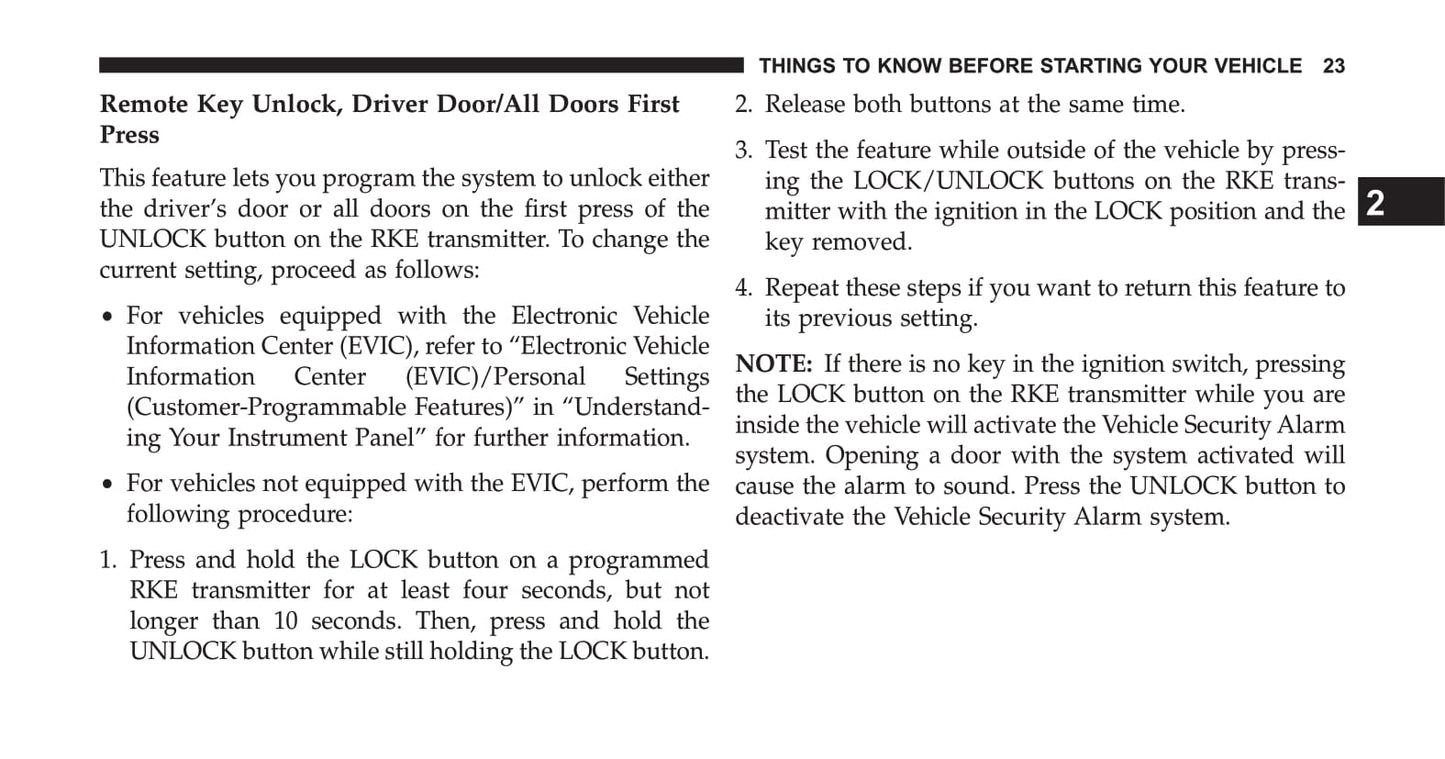 THINGS TO KNOW BEFORE STARTING YOUR VEHICLE 23

Remote Key Unlock, Driver Door/All Doors First Press

This feature lets you program the system to unlock either the driver's door or all doors on the first press of the UNLOCK button on the RKE transmitter. To change the current setting, proceed as follows:

• For vehicles equipped with the Electronic Vehicle Information Center (EVIC), refer to "Electronic Vehicle Information Center (EVIC)/Personal Settings (Customer-Programmable Features)" in "Understanding Your Instrument Panel" for further information.

• For vehicles not equipped with the EVIC, perform the following procedure:

1. Press and hold the LOCK button on a programmed RKE transmitter for at least four seconds, but not longer than 10 seconds. Then, press and hold the UNLOCK button while still holding the LOCK button.

2. Release both buttons at the same time.

3. Test the feature while outside of the vehicle by pressing the LOCK/UNLOCK buttons on the RKE transmitter with the ignition in the LOCK position and the key removed.

4. Repeat these steps if you want to return this feature to its previous setting.

NOTE: If there is no key in the ignition switch, pressing the LOCK button on the RKE transmitter while you are inside the vehicle will activate the Vehicle Security Alarm system. Opening a door with the system activated will cause the alarm to sound. Press the UNLOCK button to deactivate the Vehicle Security Alarm system.

2