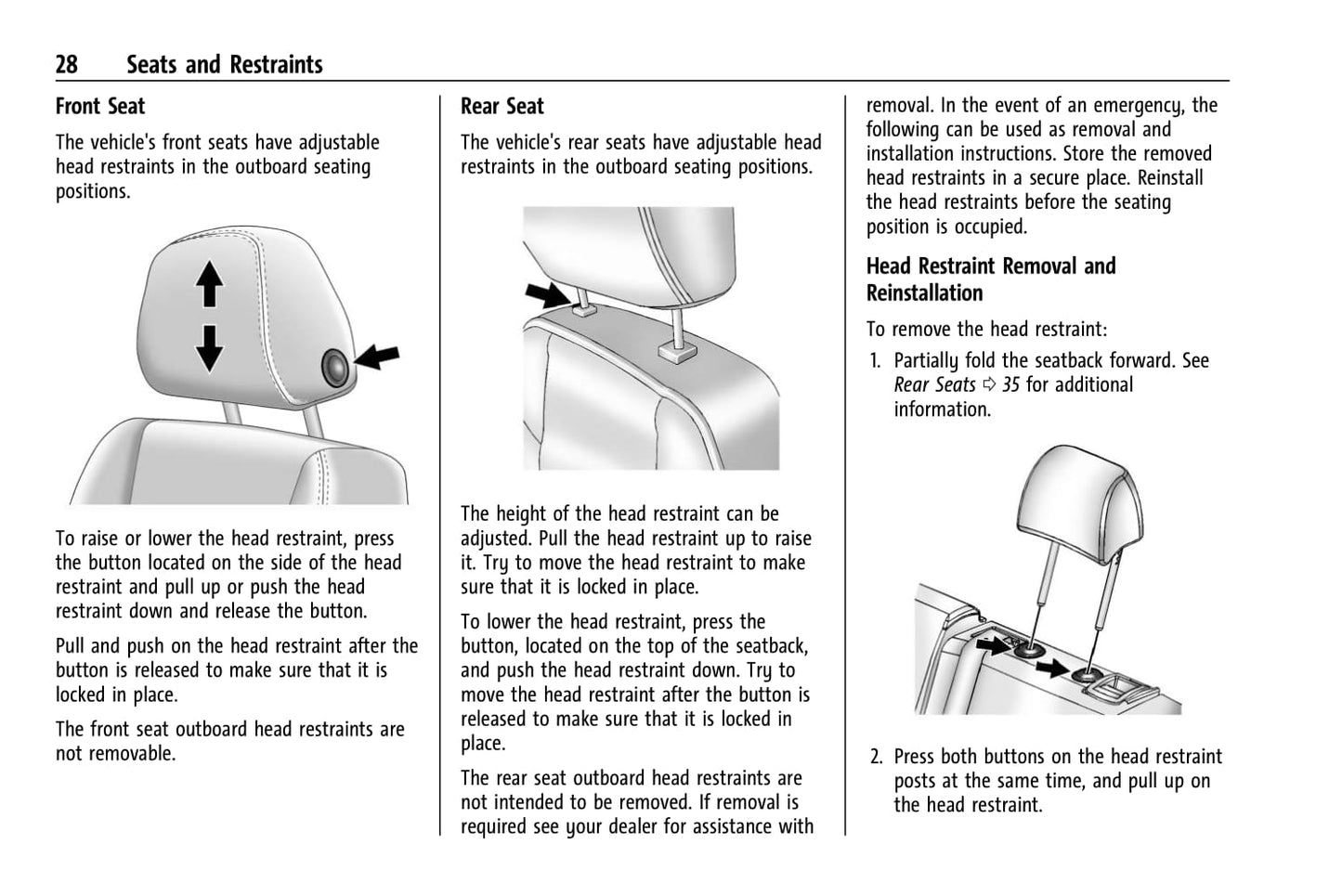 28 Seats and Restraints

Front Seat

The vehicle's front seats have adjustable head restraints in the outboard seating positions.

To raise or lower the head restraint, press the button located on the side of the head restraint and pull up or push the head restraint down and release the button.

Pull and push on the head restraint after the button is released to make sure that it is locked in place.

The front seat outboard head restraints are not removable.

Rear Seat

The vehicle's rear seats have adjustable head restraints in the outboard seating positions.

The height of the head restraint can be adjusted. Pull the head restraint up to raise it. Try to move the head restraint to make sure that it is locked in place.

To lower the head restraint, press the button, located on the top of the seatback, and push the head restraint down. Try to move the head restraint after the button is released to make sure that it is locked in place.

The rear seat outboard head restraints are not intended to be removed. If removal is required see your dealer for assistance with removal. In the event of an emergency, the following can be used as removal and installation instructions. Store the removed head restraints in a secure place. Reinstall the head restraints before the seating position is occupied.

Head Restraint Removal and Reinstallation

To remove the head restraint:

1. Partially fold the seatback forward. See Rear Seats ⇨ 35 for additional information.

2. Press both buttons on the head restraint posts at the same time, and pull up on the head restraint.