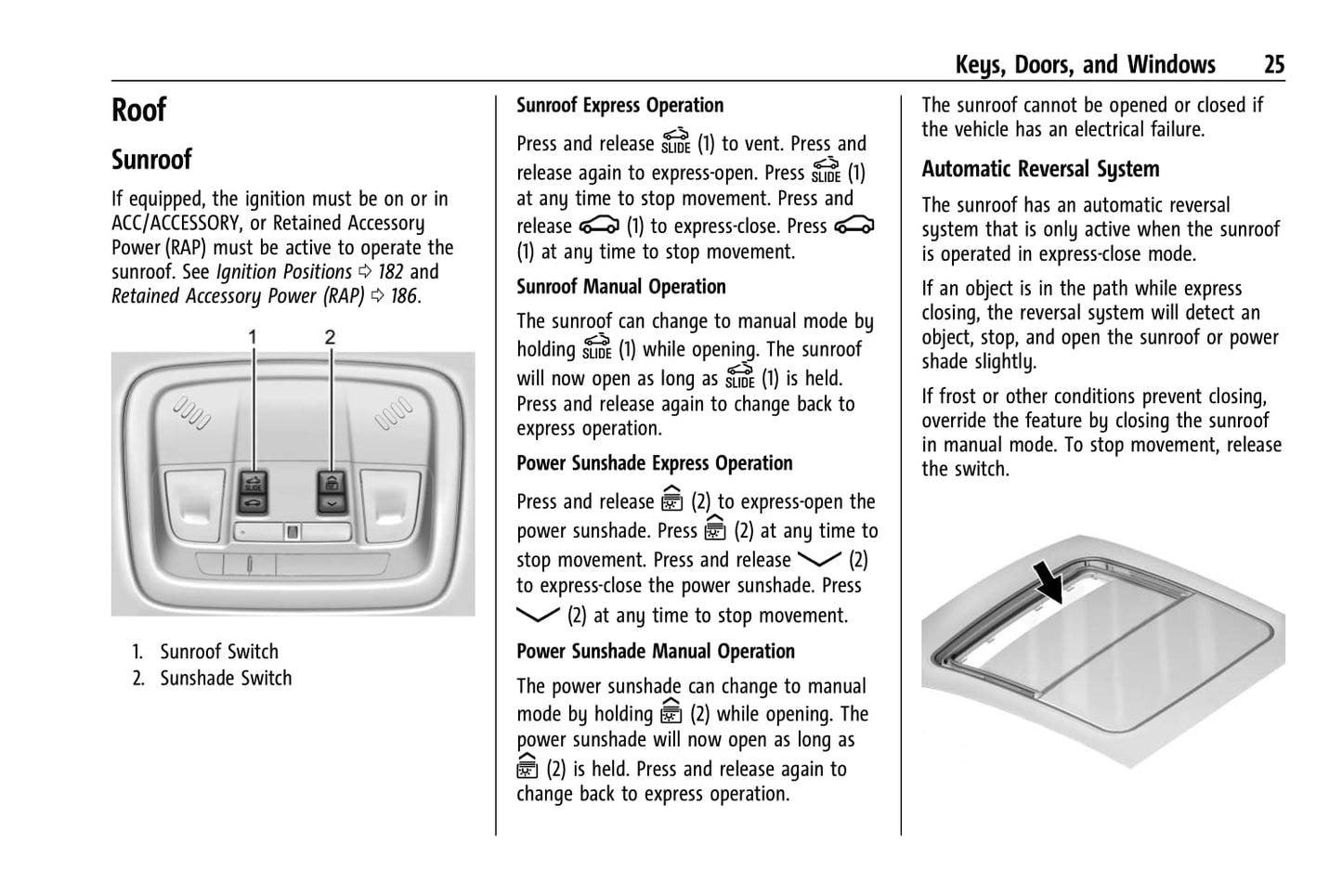 Keys, Doors, and Windows 25

Roof

Sunroof

If equipped, the ignition must be on or in ACC/ACCESSORY, or Retained Accessory Power (RAP) must be active to operate the sunroof. See Ignition Positions ⇨ 182 and Retained Accessory Power (RAP) ⇨ 186.

1 2

SLIDE

1. Sunroof Switch
2. Sunshade Switch

Sunroof Express Operation

Press and release SLIDE (1) to vent. Press and release again to express-open. Press SLIDE (1) at any time to stop movement. Press and release (1) to express-close. Press (1) at any time to stop movement.

Sunroof Manual Operation

The sunroof can change to manual mode by holding SLIDE (1) while opening. The sunroof will now open as long as SLIDE (1) is held. Press and release again to change back to express operation.

Power Sunshade Express Operation

Press and release (2) to express-open the power sunshade. Press (2) at any time to stop movement. Press and release (2) to express-close the power sunshade. Press (2) at any time to stop movement.

Power Sunshade Manual Operation

The power sunshade can change to manual mode by holding (2) while opening. The power sunshade will now open as long as (2) is held. Press and release again to change back to express operation.

The sunroof cannot be opened or closed if the vehicle has an electrical failure.

Automatic Reversal System

The sunroof has an automatic reversal system that is only active when the sunroof is operated in express-close mode.

If an object is in the path while express closing, the reversal system will detect an object, stop, and open the sunroof or power shade slightly.

If frost or other conditions prevent closing, override the feature by closing the sunroof in manual mode. To stop movement, release the switch.