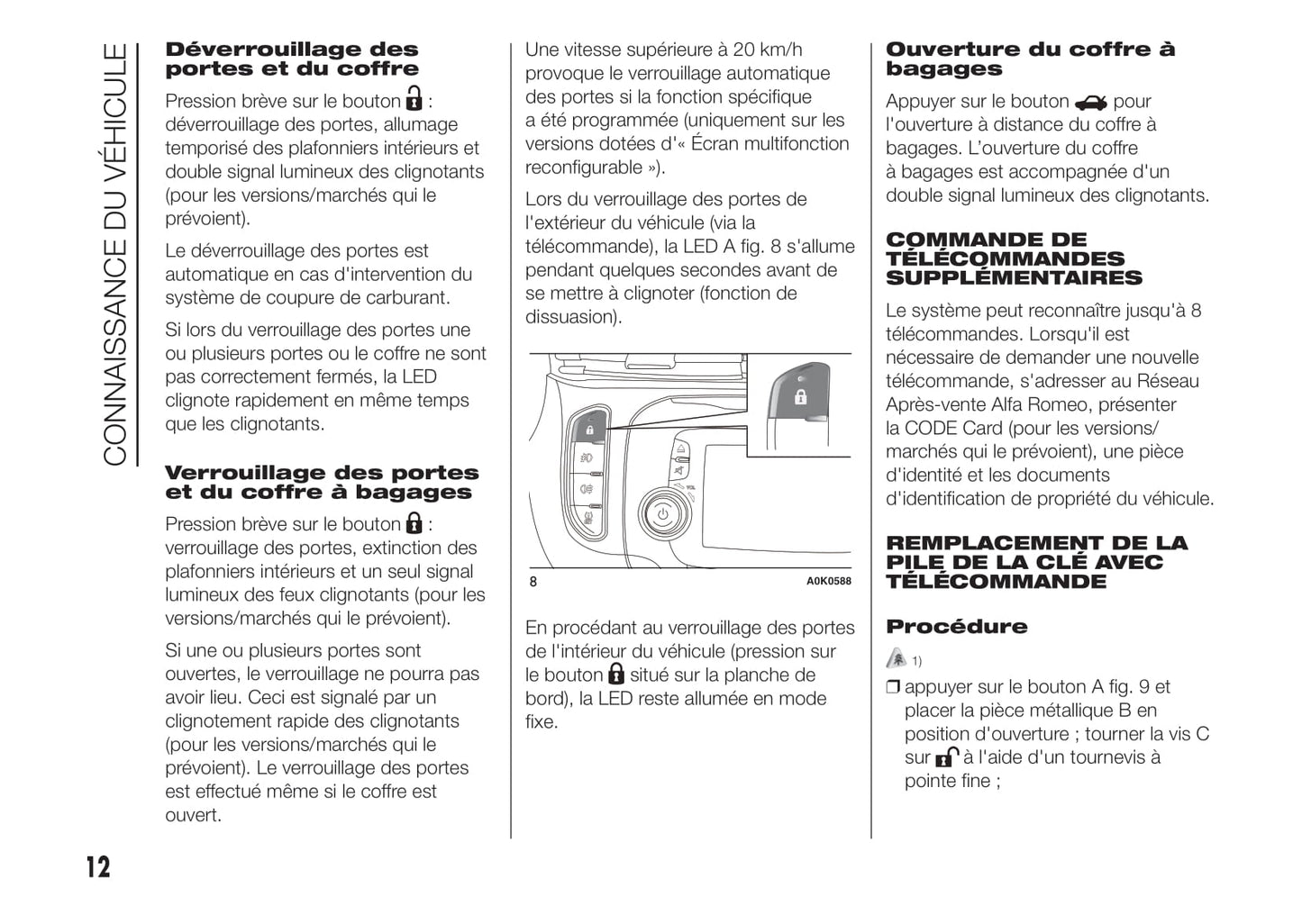 CONNAISSANCE DU VÉHICULE

Déverrouillage des portes et du coffre

Pression brève sur le bouton : déverrouillage des portes, allumage temporisé des plafonniers intérieurs et double signal lumineux des clignotants (pour les versions/marchés qui le prévoient).

Le déverrouillage des portes est automatique en cas d'intervention du système de coupure de carburant.

Si lors du verrouillage des portes une ou plusieurs portes ou le coffre ne sont pas correctement fermés, la LED clignote rapidement en même temps que les clignotants.

Verrouillage des portes et du coffre à bagages

Pression brève sur le bouton : verrouillage des portes, extinction des plafonniers intérieurs et un seul signal lumineux des feux clignotants (pour les versions/marchés qui le prévoient).

Si une ou plusieurs portes sont ouvertes, le verrouillage ne pourra pas avoir lieu. Ceci est signalé par un clignotement rapide des clignotants (pour les versions/marchés qui le prévoient). Le verrouillage des portes est effectué même si le coffre est ouvert.

Une vitesse supérieure à 20 km/h provoque le verrouillage automatique des portes si la fonction spécifique a été programmée (uniquement sur les versions dotées d'« Écran multifonction reconfigurable »).

Lors du verrouillage des portes de l'extérieur du véhicule (via la télécommande), la LED A fig. 8 s'allume pendant quelques secondes avant de se mettre à clignoter (fonction de dissuasion).

8 A0K0588

En procédant au verrouillage des portes de l'intérieur du véhicule (pression sur le bouton situé sur la planche de bord), la LED reste allumée en mode fixe.

Ouverture du coffre à bagages

Appuyer sur le bouton pour l'ouverture à distance du coffre à bagages. L'ouverture du coffre à bagages est accompagnée d'un double signal lumineux des clignotants.

COMMANDE DE TÉLÉCOMMANDES SUPPLÉMENTAIRES

Le système peut reconnaître jusqu'à 8 télécommandes. Lorsqu'il est nécessaire de demander une nouvelle télécommande, s'adresser au Réseau Après-vente Alfa Romeo, présenter la CODE Card (pour les versions/marchés qui le prévoient), une pièce d'identité et les documents d'identification de propriété du véhicule.

REMPLACEMENT DE LA PILE DE LA CLÉ AVEC TÉLÉCOMMANDE

Procédure

1)

❒ appuyer sur le bouton A fig. 9 et placer la pièce métallique B en position d'ouverture ; tourner la vis C sur à l'aide d'un tournevis à pointe fine ;

12