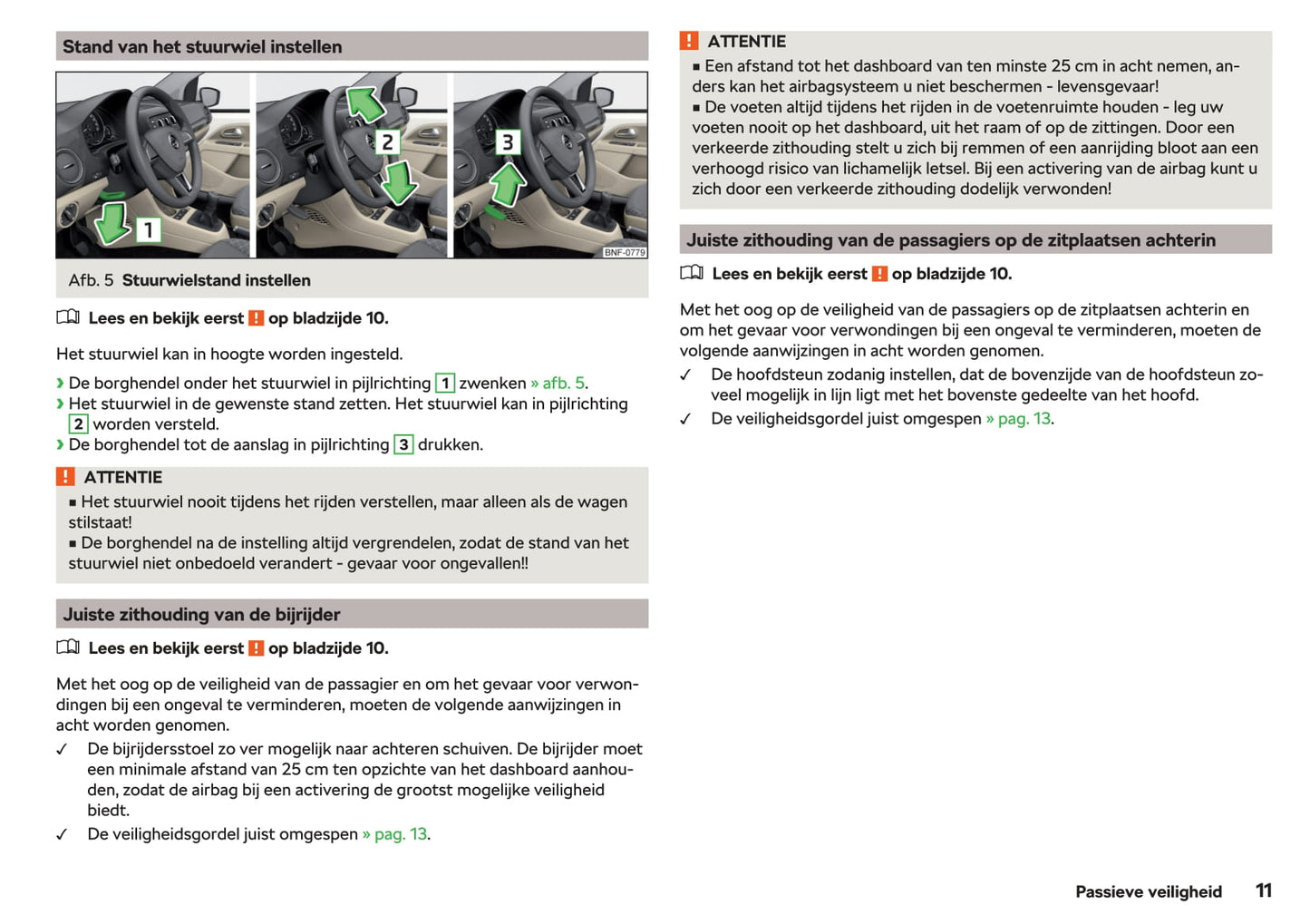 Stand van het stuurwiel instellen

1 2 3

BNF-0779

Afb. 5 Stuurwielstand instellen

Lees en bekijk eerst ! op bladzijde 10.

Het stuurwiel kan in hoogte worden ingesteld.

› De borghendel onder het stuurwiel in pijlrichting 1 zwenken » afb. 5.
› Het stuurwiel in de gewenste stand zetten. Het stuurwiel kan in pijlrichting 2 worden versteld.
› De borghendel tot de aanslag in pijlrichting 3 drukken.

! ATTENTIE
■ Het stuurwiel nooit tijdens het rijden verstellen, maar alleen als de wagen stilstaat!
■ De borghendel na de instelling altijd vergrendelen, zodat de stand van het stuurwiel niet onbedoeld verandert - gevaar voor ongevallen!!

Juiste zithouding van de bijrijder

Lees en bekijk eerst ! op bladzijde 10.

Met het oog op de veiligheid van de passagier en om het gevaar voor verwondingen bij een ongeval te verminderen, moeten de volgende aanwijzingen in acht worden genomen.
✓ De bijrijdersstoel zo ver mogelijk naar achteren schuiven. De bijrijder moet een minimale afstand van 25 cm ten opzichte van het dashboard aanhouden, zodat de airbag bij een activering de grootst mogelijke veiligheid biedt.
✓ De veiligheidsgordel juist omgespen » pag. 13.

! ATTENTIE
■ Een afstand tot het dashboard van ten minste 25 cm in acht nemen, anders kan het airbagsysteem u niet beschermen - levensgevaar!
■ De voeten altijd tijdens het rijden in de voetenruimte houden - leg uw voeten nooit op het dashboard, uit het raam of op de zittingen. Door een verkeerde zithouding stelt u zich bij remmen of een aanrijding bloot aan een verhoogd risico van lichamelijk letsel. Bij een activering van de airbag kunt u zich door een verkeerde zithouding dodelijk verwonden!

Juiste zithouding van de passagiers op de zitplaatsen achterin

Lees en bekijk eerst ! op bladzijde 10.

Met het oog op de veiligheid van de passagiers op de zitplaatsen achterin en om het gevaar voor verwondingen bij een ongeval te verminderen, moeten de volgende aanwijzingen in acht worden genomen.
✓ De hoofdsteun zodanig instellen, dat de bovenzijde van de hoofdsteun zoveel mogelijk in lijn ligt met het bovenste gedeelte van het hoofd.
✓ De veiligheidsgordel juist omgespen » pag. 13.

Passieve veiligheid 11