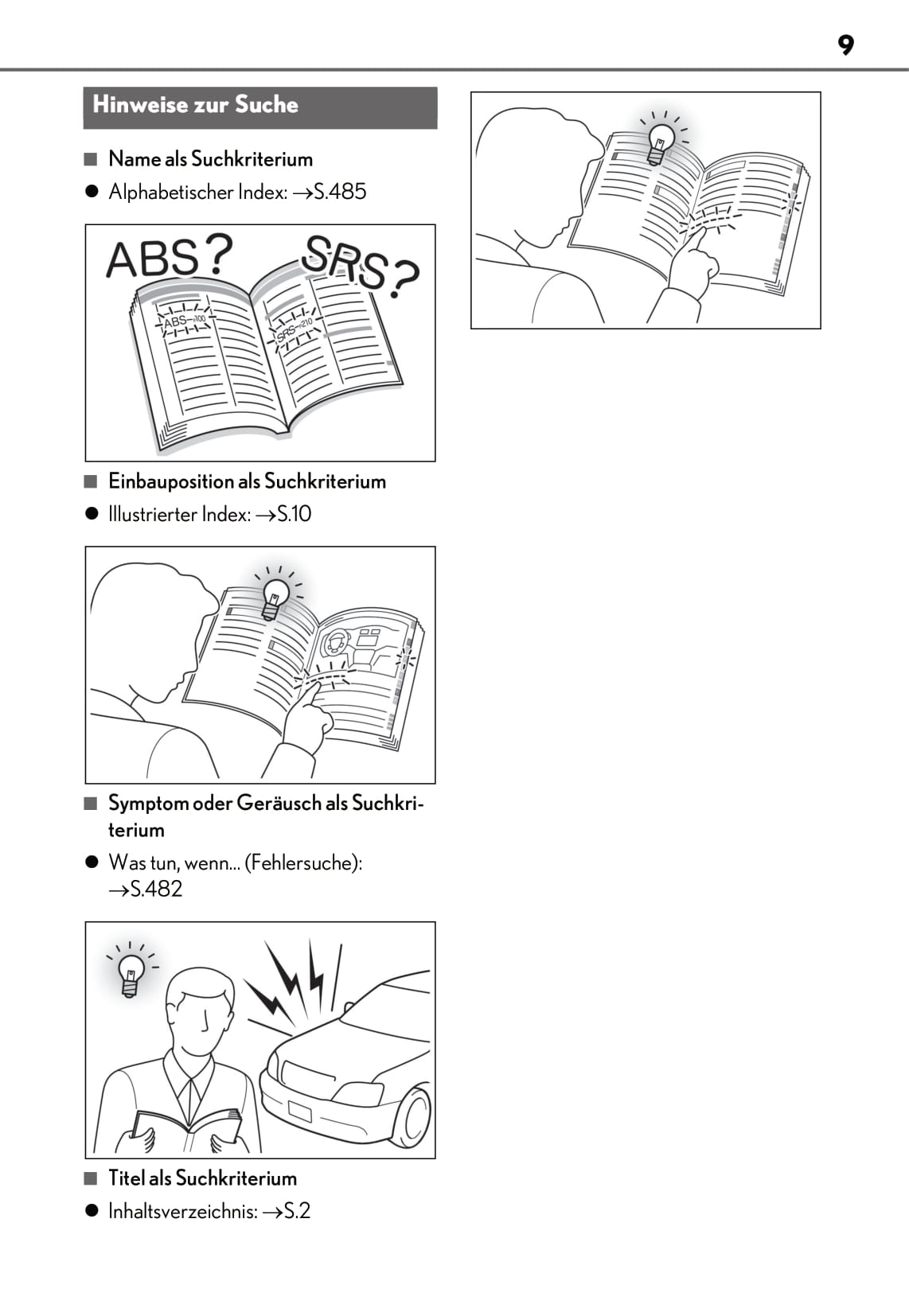 9

Hinweise zur Suche

■ Name als Suchkriterium

● Alphabetischer Index: →S.485

ABS? SRS?

ABS→100

SRS→210

■ Einbauposition als Suchkriterium

● Illustrierter Index: →S.10

■ Symptom oder Geräusch als Suchkriterium

● Was tun, wenn... (Fehlersuche): →S.482

■ Titel als Suchkriterium

● Inhaltsverzeichnis: →S.2