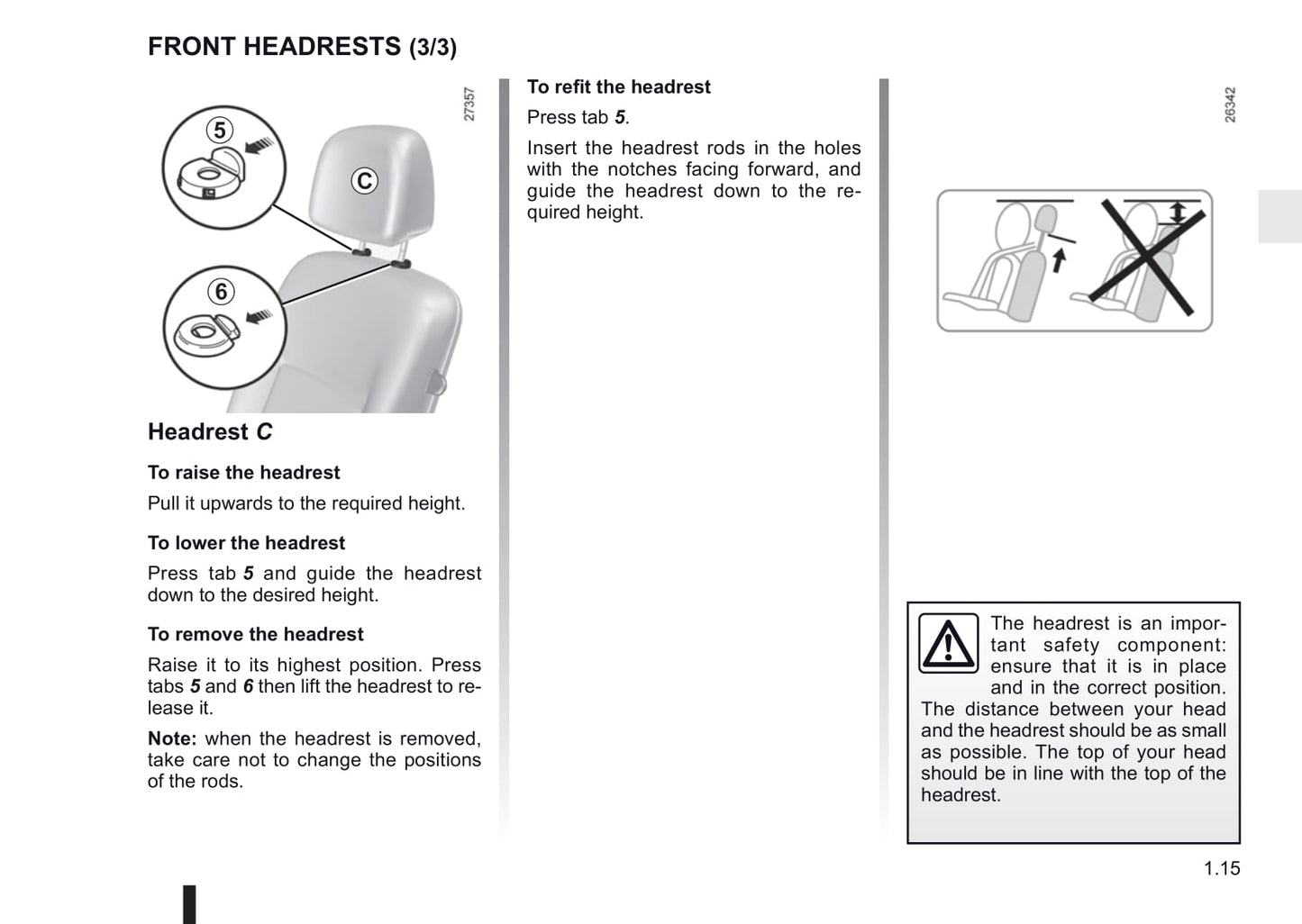 FRONT HEADRESTS (3/3)

27357

5

C

6

Headrest C

To raise the headrest

Pull it upwards to the required height.

To lower the headrest

Press tab 5 and guide the headrest down to the desired height.

To remove the headrest

Raise it to its highest position. Press tabs 5 and 6 then lift the headrest to release it.

Note: when the headrest is removed, take care not to change the positions of the rods.

To refit the headrest

Press tab 5.

Insert the headrest rods in the holes with the notches facing forward, and guide the headrest down to the required height.

26342

The headrest is an important safety component: ensure that it is in place and in the correct position.
The distance between your head and the headrest should be as small as possible. The top of your head should be in line with the top of the headrest.

1.15