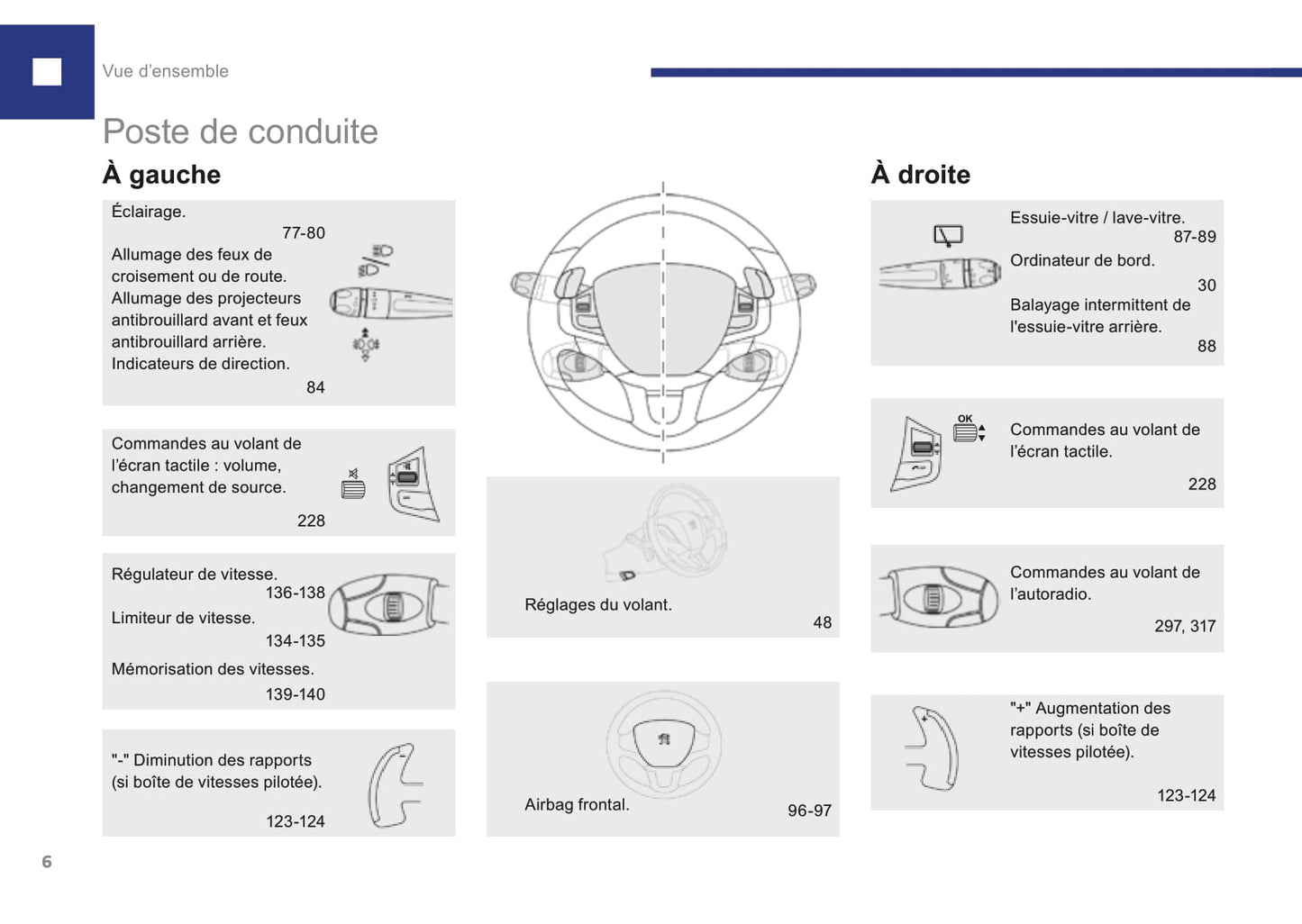 Vue d'ensemble

Poste de conduite

À gauche

Éclairage.
77-80
Allumage des feux de croisement ou de route.
Allumage des projecteurs antibrouillard avant et feux antibrouillard arrière.
Indicateurs de direction.
84

Commandes au volant de l'écran tactile : volume, changement de source.
228

Régulateur de vitesse.
136-138
Limiteur de vitesse.
134-135
Mémorisation des vitesses.
139-140

"-" Diminution des rapports (si boîte de vitesses pilotée).
123-124

Réglages du volant.
48

Airbag frontal.
96-97

À droite

Essuie-vitre / lave-vitre.
87-89
Ordinateur de bord.
30
Balayage intermittent de l'essuie-vitre arrière.
88

OK

Commandes au volant de l'écran tactile.
228

Commandes au volant de l'autoradio.
297, 317

"+" Augmentation des rapports (si boîte de vitesses pilotée).
123-124

6