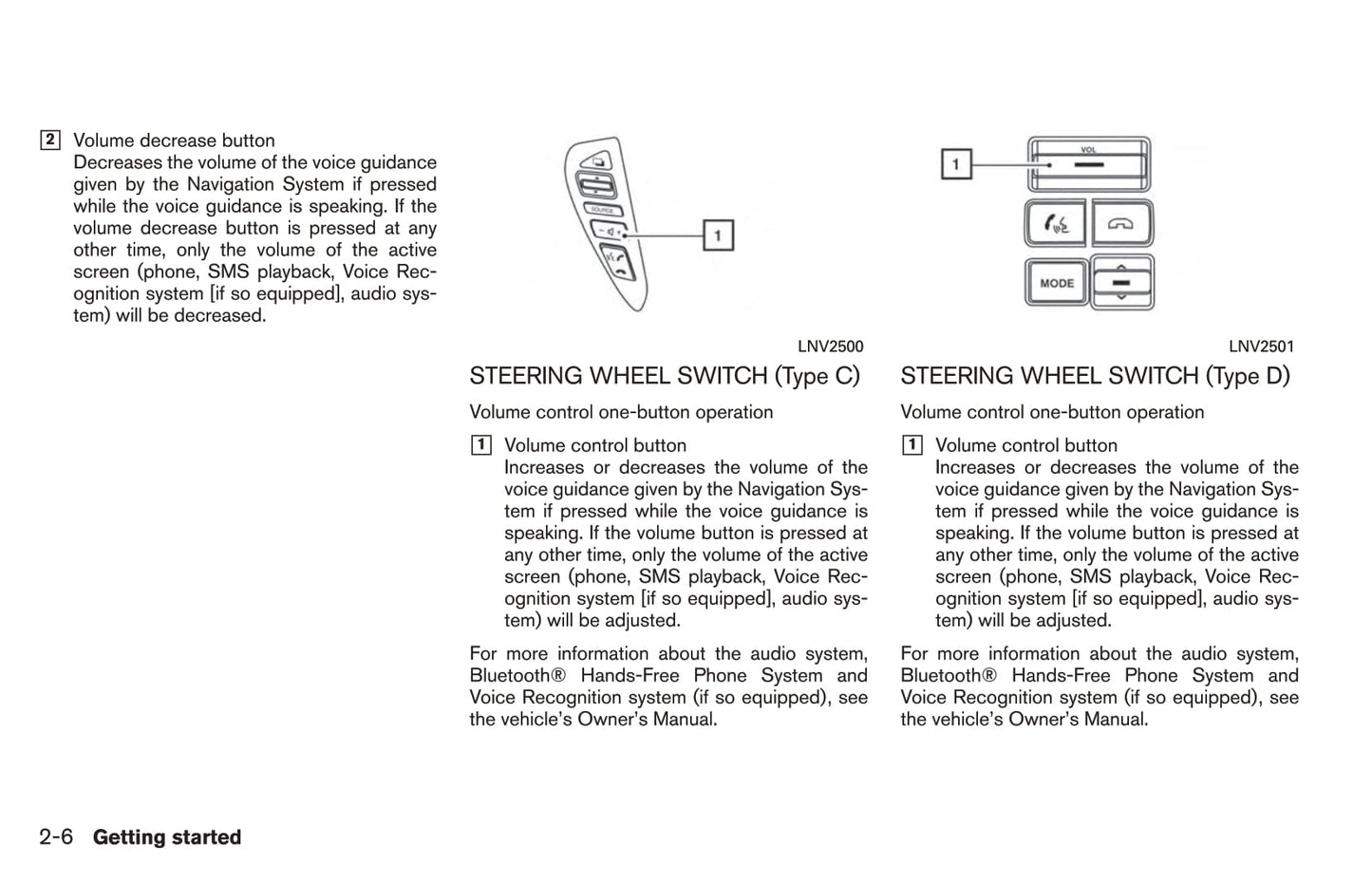 2 Volume decrease button
Decreases the volume of the voice guidance given by the Navigation System if pressed while the voice guidance is speaking. If the volume decrease button is pressed at any other time, only the volume of the active screen (phone, SMS playback, Voice Recognition system [if so equipped], audio system) will be decreased.

SOURCE

1

LNV2500

STEERING WHEEL SWITCH (Type C)

Volume control one-button operation

1 Volume control button
Increases or decreases the volume of the voice guidance given by the Navigation System if pressed while the voice guidance is speaking. If the volume button is pressed at any other time, only the volume of the active screen (phone, SMS playback, Voice Recognition system [if so equipped], audio system) will be adjusted.

For more information about the audio system, Bluetooth® Hands-Free Phone System and Voice Recognition system (if so equipped), see the vehicle's Owner's Manual.

1

VOL

MODE

LNV2501

STEERING WHEEL SWITCH (Type D)

Volume control one-button operation

1 Volume control button
Increases or decreases the volume of the voice guidance given by the Navigation System if pressed while the voice guidance is speaking. If the volume button is pressed at any other time, only the volume of the active screen (phone, SMS playback, Voice Recognition system [if so equipped], audio system) will be adjusted.

For more information about the audio system, Bluetooth® Hands-Free Phone System and Voice Recognition system (if so equipped), see the vehicle's Owner's Manual.

2-6 Getting started