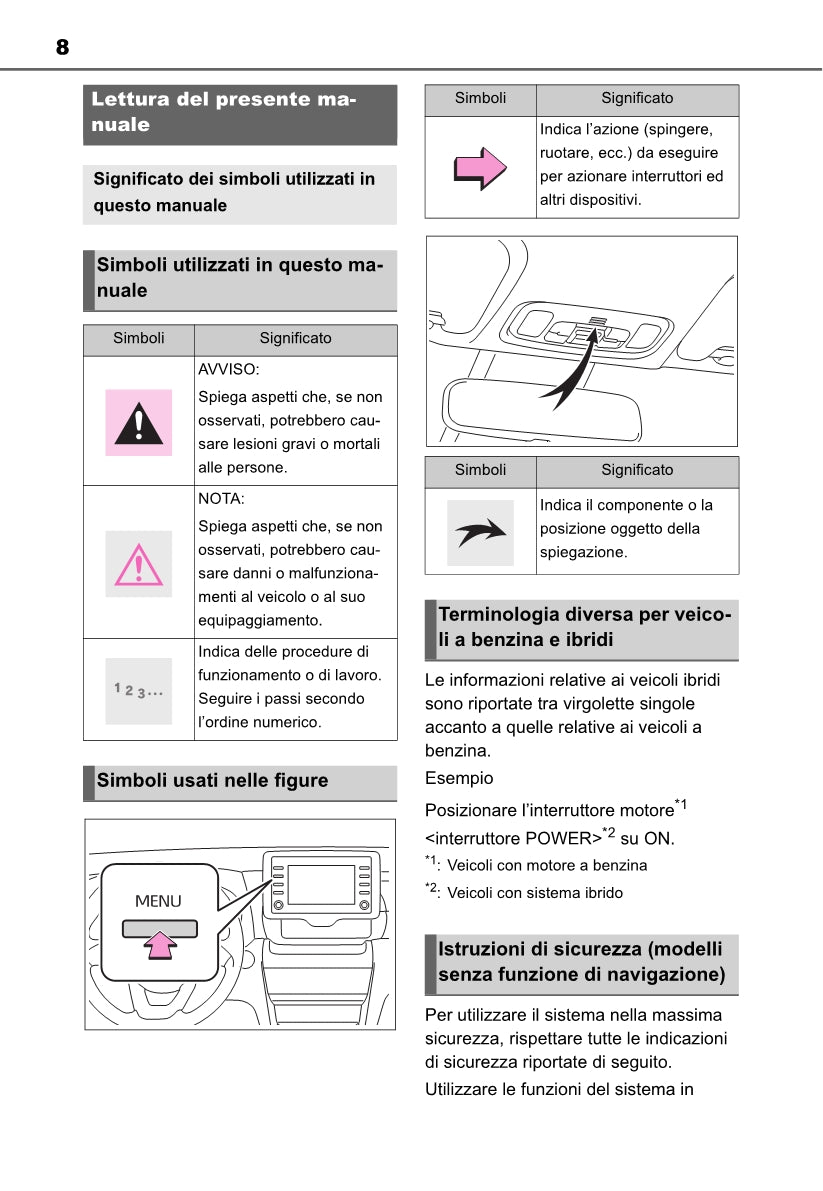 8

Lettura del presente manuale

Significato dei simboli utilizzati in questo manuale

Simboli utilizzati in questo manuale

| Simboli | Significato |
|---|---|
| | AVVISO: Spiega aspetti che, se non osservati, potrebbero causare lesioni gravi o mortali alle persone. |
| | NOTA: Spiega aspetti che, se non osservati, potrebbero causare danni o malfunzionamenti al veicolo o al suo equipaggiamento. |
| 1 2 3... | Indica delle procedure di funzionamento o di lavoro. Seguire i passi secondo l'ordine numerico. |

Simboli usati nelle figure

MENU

| Simboli | Significato |
|---|---|
| | Indica l'azione (spingere, ruotare, ecc.) da eseguire per azionare interruttori ed altri dispositivi. |

| Simboli | Significato |
|---|---|
| | Indica il componente o la posizione oggetto della spiegazione. |

Terminologia diversa per veicoli a benzina e ibridi

Le informazioni relative ai veicoli ibridi sono riportate tra virgolette singole accanto a quelle relative ai veicoli a benzina.

Esempio

Posizionare l'interruttore motore$^{*1}$ <interruttore POWER>$^{*2}$ su ON.

$^{*1}$: Veicoli con motore a benzina

$^{*2}$: Veicoli con sistema ibrido

Istruzioni di sicurezza (modelli senza funzione di navigazione)

Per utilizzare il sistema nella massima sicurezza, rispettare tutte le indicazioni di sicurezza riportate di seguito.

Utilizzare le funzioni del sistema in