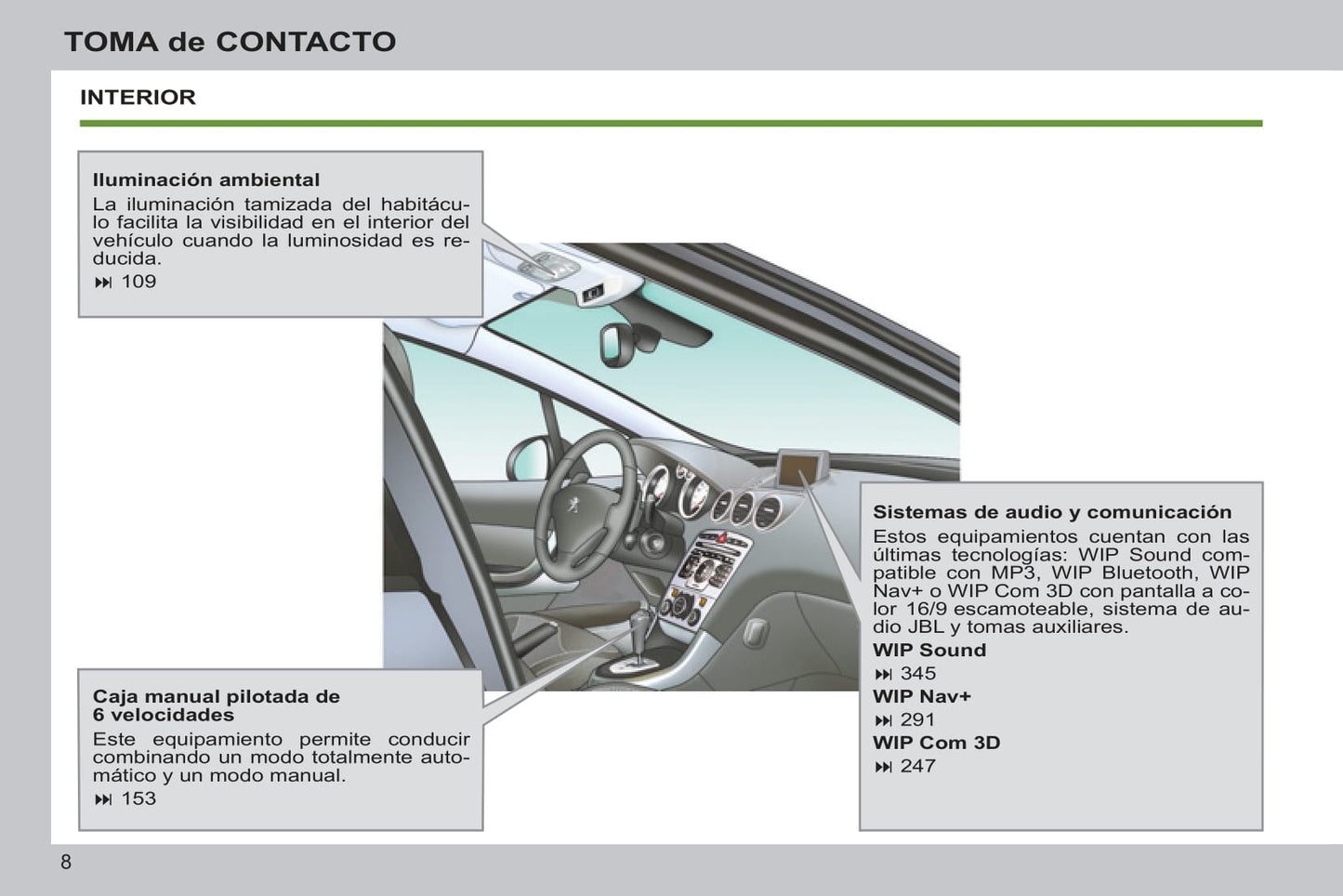 TOMA de CONTACTO

INTERIOR

Iluminación ambiental

La iluminación tamizada del habitáculo facilita la visibilidad en el interior del vehículo cuando la luminosidad es reducida.

⏭ 109

Caja manual pilotada de 6 velocidades

Este equipamiento permite conducir combinando un modo totalmente automático y un modo manual.

⏭ 153

Sistemas de audio y comunicación

Estos equipamientos cuentan con las últimas tecnologías: WIP Sound compatible con MP3, WIP Bluetooth, WIP Nav+ o WIP Com 3D con pantalla a color 16/9 escamoteable, sistema de audio JBL y tomas auxiliares.

WIP Sound

⏭ 345

WIP Nav+

⏭ 291

WIP Com 3D

⏭ 247

8