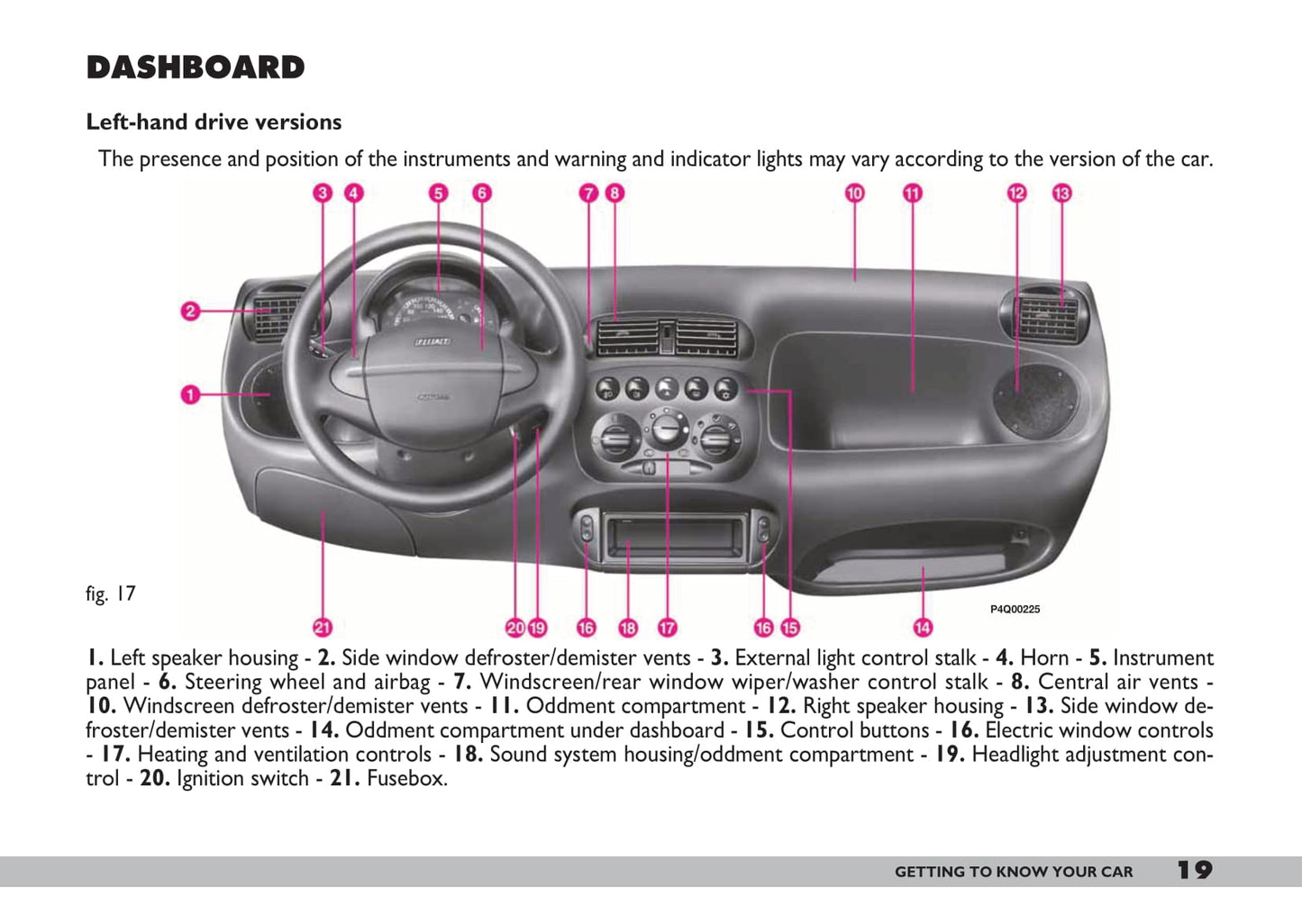 DASHBOARD

Left-hand drive versions

The presence and position of the instruments and warning and indicator lights may vary according to the version of the car.

3 4 5 6 7 8 10 11 12 13

2

1

FIAT

fig. 17

P4Q00225

21 20 19 16 18 17 16 15 14

1. Left speaker housing - 2. Side window defroster/demister vents - 3. External light control stalk - 4. Horn - 5. Instrument panel - 6. Steering wheel and airbag - 7. Windscreen/rear window wiper/washer control stalk - 8. Central air vents - 10. Windscreen defroster/demister vents - 11. Oddment compartment - 12. Right speaker housing - 13. Side window defroster/demister vents - 14. Oddment compartment under dashboard - 15. Control buttons - 16. Electric window controls - 17. Heating and ventilation controls - 18. Sound system housing/oddment compartment - 19. Headlight adjustment control - 20. Ignition switch - 21. Fusebox.

GETTING TO KNOW YOUR CAR 19