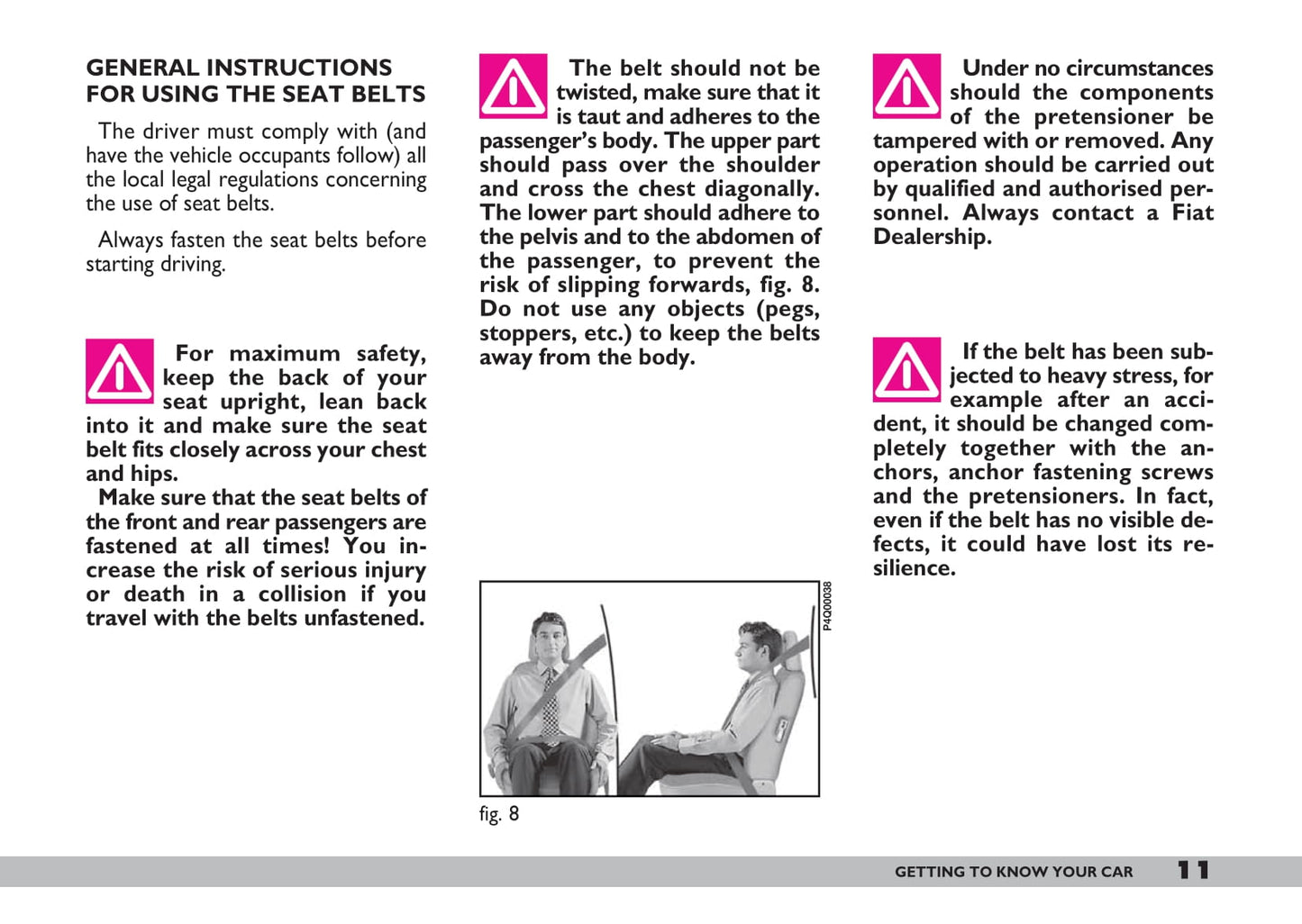 GENERAL INSTRUCTIONS FOR USING THE SEAT BELTS

The driver must comply with (and have the vehicle occupants follow) all the local legal regulations concerning the use of seat belts.

Always fasten the seat belts before starting driving.

For maximum safety, keep the back of your seat upright, lean back into it and make sure the seat belt fits closely across your chest and hips.
Make sure that the seat belts of the front and rear passengers are fastened at all times! You increase the risk of serious injury or death in a collision if you travel with the belts unfastened.

The belt should not be twisted, make sure that it is taut and adheres to the passenger's body. The upper part should pass over the shoulder and cross the chest diagonally. The lower part should adhere to the pelvis and to the abdomen of the passenger, to prevent the risk of slipping forwards, fig. 8. Do not use any objects (pegs, stoppers, etc.) to keep the belts away from the body.

P4Q00038

fig. 8

Under no circumstances should the components of the pretensioner be tampered with or removed. Any operation should be carried out by qualified and authorised personnel. Always contact a Fiat Dealership.

If the belt has been subjected to heavy stress, for example after an accident, it should be changed completely together with the anchors, anchor fastening screws and the pretensioners. In fact, even if the belt has no visible defects, it could have lost its resilience.

GETTING TO KNOW YOUR CAR 11