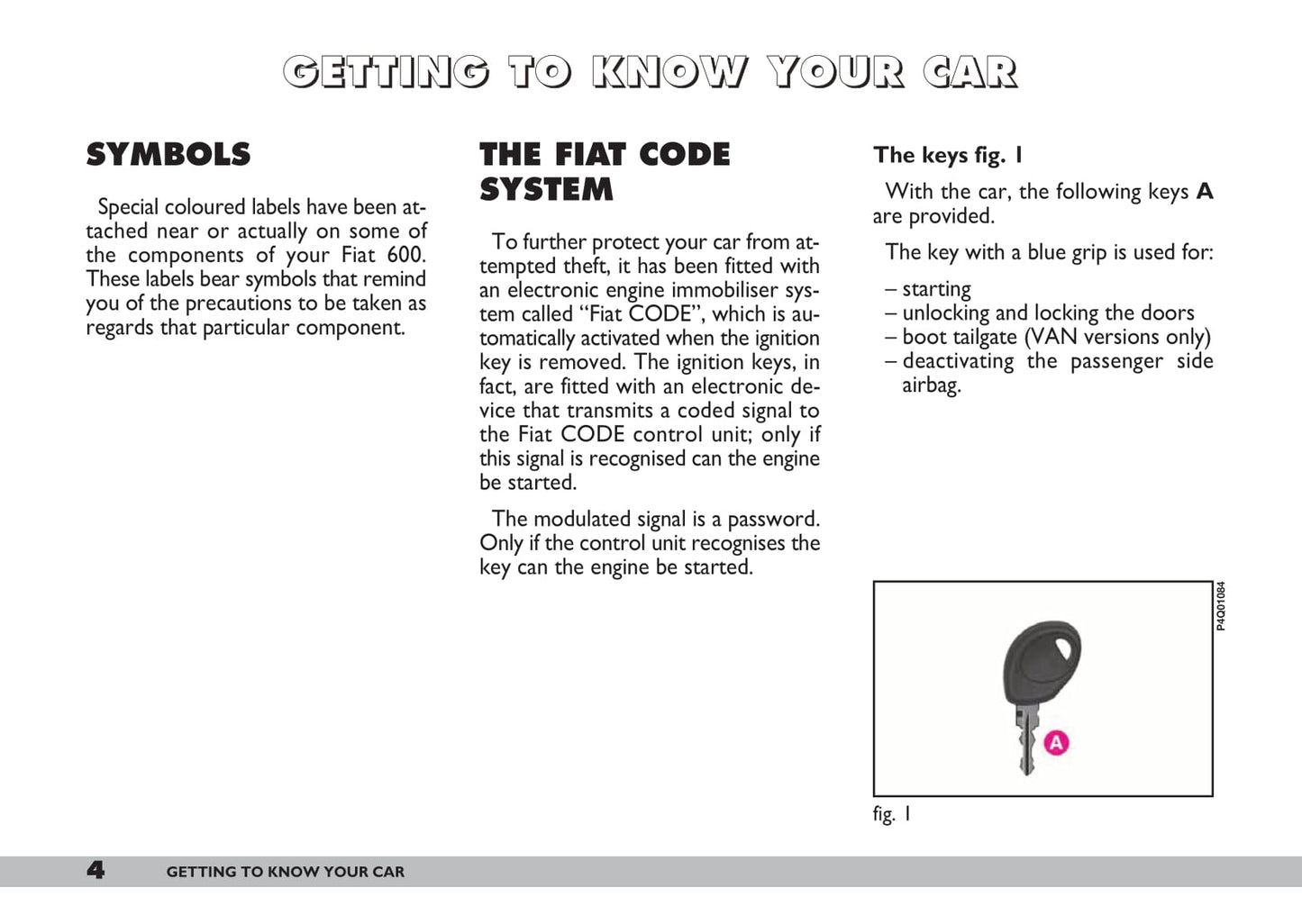 GETTING TO KNOW YOUR CAR

SYMBOLS

Special coloured labels have been attached near or actually on some of the components of your Fiat 600. These labels bear symbols that remind you of the precautions to be taken as regards that particular component.

THE FIAT CODE SYSTEM

To further protect your car from attempted theft, it has been fitted with an electronic engine immobiliser system called “Fiat CODE”, which is automatically activated when the ignition key is removed. The ignition keys, in fact, are fitted with an electronic device that transmits a coded signal to the Fiat CODE control unit; only if this signal is recognised can the engine be started.

The modulated signal is a password. Only if the control unit recognises the key can the engine be started.

The keys fig. 1

With the car, the following keys A are provided.

The key with a blue grip is used for:

– starting
– unlocking and locking the doors
– boot tailgate (VAN versions only)
– deactivating the passenger side airbag.

P4Q01084

A

fig. 1

4 GETTING TO KNOW YOUR CAR