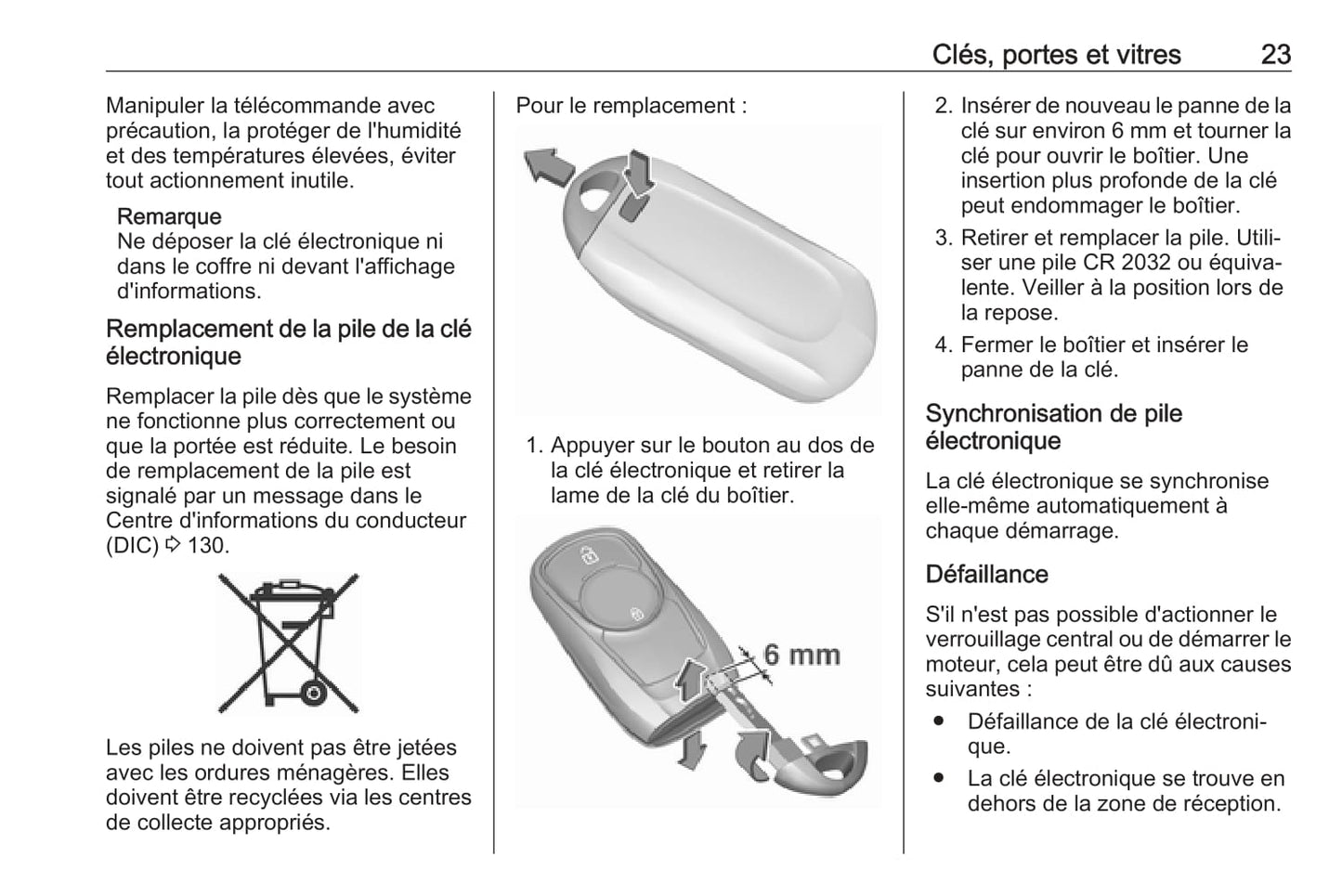 Clés, portes et vitres 23

Manipuler la télécommande avec précaution, la protéger de l'humidité et des températures élevées, éviter tout actionnement inutile.

Remarque
Ne déposer la clé électronique ni dans le coffre ni devant l'affichage d'informations.

Remplacement de la pile de la clé électronique

Remplacer la pile dès que le système ne fonctionne plus correctement ou que la portée est réduite. Le besoin de remplacement de la pile est signalé par un message dans le Centre d'informations du conducteur (DIC) ⇨ 130.

Les piles ne doivent pas être jetées avec les ordures ménagères. Elles doivent être recyclées via les centres de collecte appropriés.

Pour le remplacement :

1. Appuyer sur le bouton au dos de la clé électronique et retirer la lame de la clé du boîtier.

6 mm

2. Insérer de nouveau le panne de la clé sur environ 6 mm et tourner la clé pour ouvrir le boîtier. Une insertion plus profonde de la clé peut endommager le boîtier.
3. Retirer et remplacer la pile. Utiliser une pile CR 2032 ou équivalente. Veiller à la position lors de la repose.
4. Fermer le boîtier et insérer le panne de la clé.

Synchronisation de pile électronique

La clé électronique se synchronise elle-même automatiquement à chaque démarrage.

Défaillance

S'il n'est pas possible d'actionner le verrouillage central ou de démarrer le moteur, cela peut être dû aux causes suivantes :

● Défaillance de la clé électronique.
● La clé électronique se trouve en dehors de la zone de réception.