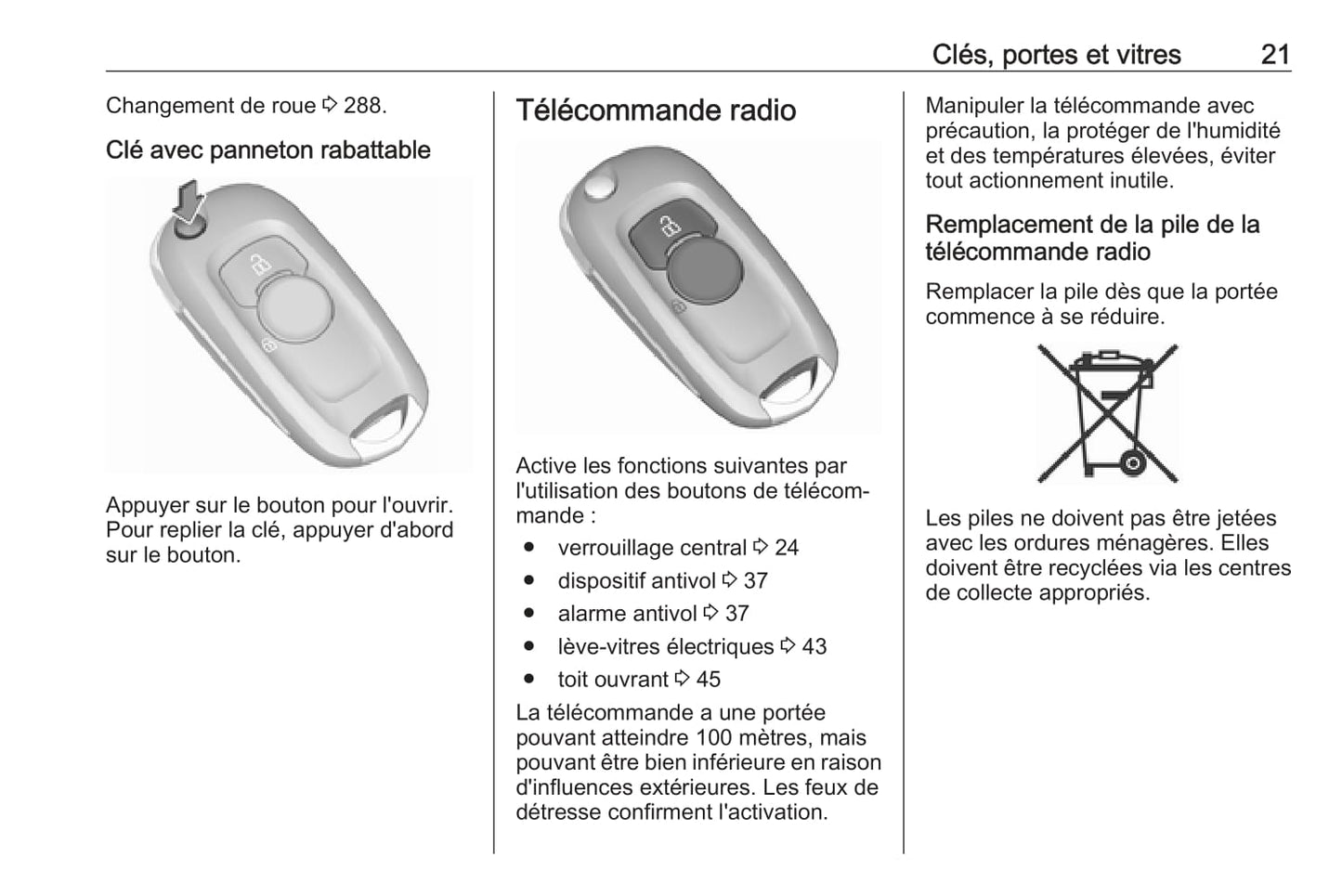 Clés, portes et vitres 21

Changement de roue ⇨ 288.

Clé avec panneton rabattable

Appuyer sur le bouton pour l'ouvrir. Pour replier la clé, appuyer d'abord sur le bouton.

Télécommande radio

Active les fonctions suivantes par l'utilisation des boutons de télécommande :

● verrouillage central ⇨ 24
● dispositif antivol ⇨ 37
● alarme antivol ⇨ 37
● lève-vitres électriques ⇨ 43
● toit ouvrant ⇨ 45

La télécommande a une portée pouvant atteindre 100 mètres, mais pouvant être bien inférieure en raison d'influences extérieures. Les feux de détresse confirment l'activation.

Manipuler la télécommande avec précaution, la protéger de l'humidité et des températures élevées, éviter tout actionnement inutile.

Remplacement de la pile de la télécommande radio

Remplacer la pile dès que la portée commence à se réduire.

Les piles ne doivent pas être jetées avec les ordures ménagères. Elles doivent être recyclées via les centres de collecte appropriés.