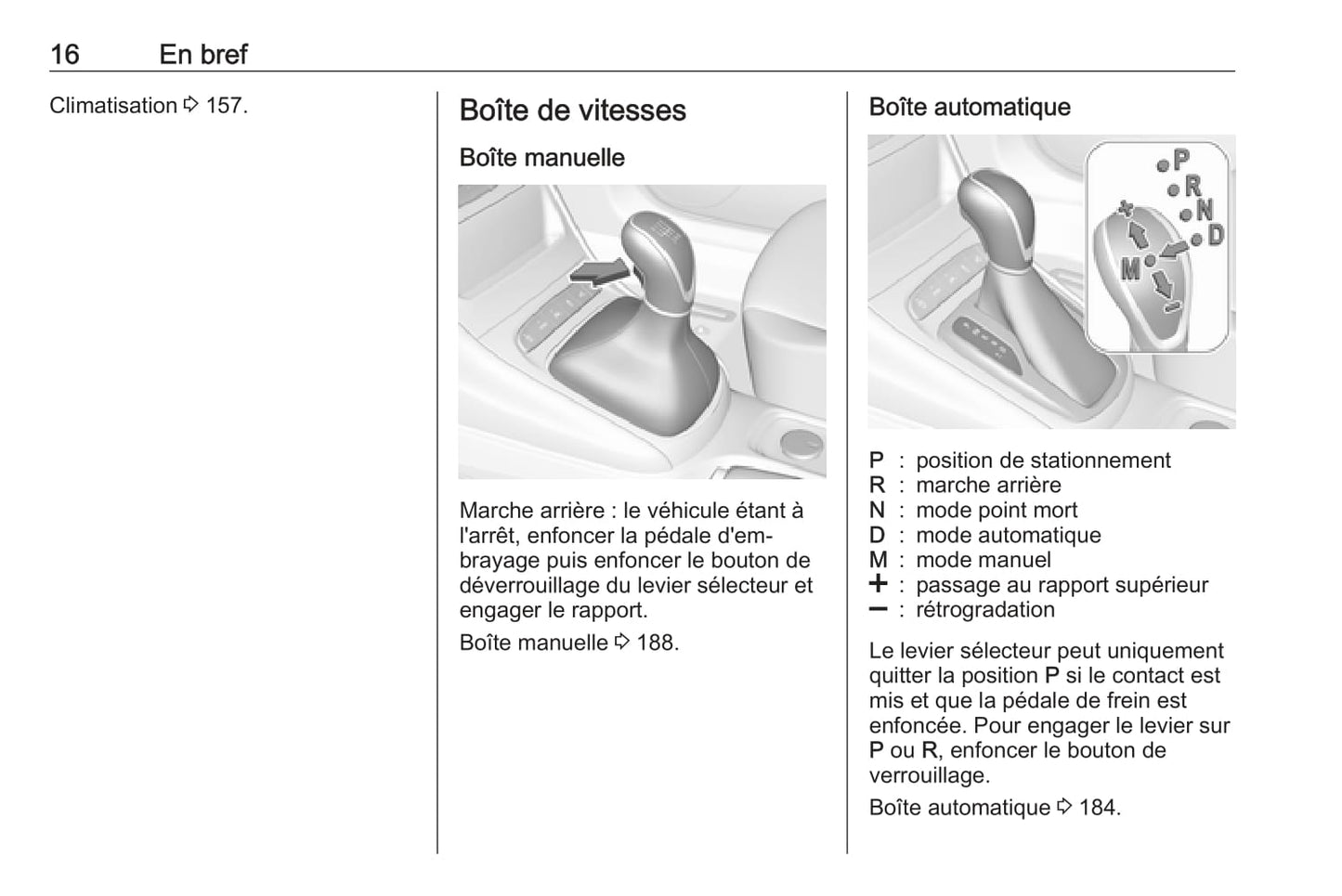 16 En bref

Climatisation ⇨ 157.

Boîte de vitesses

Boîte manuelle

Marche arrière : le véhicule étant à l'arrêt, enfoncer la pédale d'embrayage puis enfoncer le bouton de déverrouillage du levier sélecteur et engager le rapport.

Boîte manuelle ⇨ 188.

Boîte automatique

P
R
N
D
M
+
−

P : position de stationnement
R : marche arrière
N : mode point mort
D : mode automatique
M : mode manuel
+ : passage au rapport supérieur
− : rétrogradation

Le levier sélecteur peut uniquement quitter la position P si le contact est mis et que la pédale de frein est enfoncée. Pour engager le levier sur P ou R, enfoncer le bouton de verrouillage.

Boîte automatique ⇨ 184.