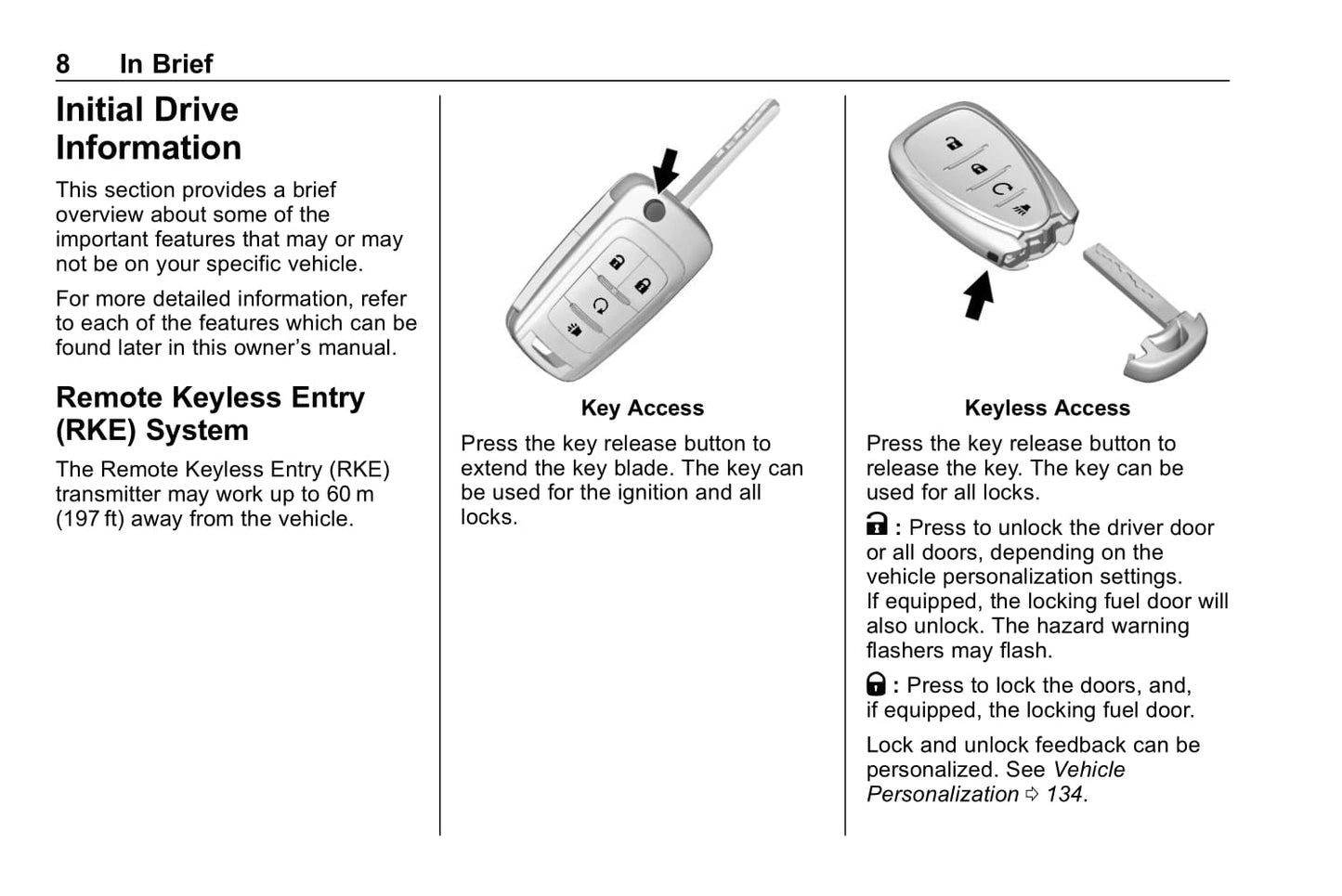 8 In Brief

Initial Drive Information

This section provides a brief overview about some of the important features that may or may not be on your specific vehicle.

For more detailed information, refer to each of the features which can be found later in this owner's manual.

Remote Keyless Entry (RKE) System

The Remote Keyless Entry (RKE) transmitter may work up to 60 m (197 ft) away from the vehicle.

Key Access

Press the key release button to extend the key blade. The key can be used for the ignition and all locks.

Keyless Access

Press the key release button to release the key. The key can be used for all locks.

: Press to unlock the driver door or all doors, depending on the vehicle personalization settings.
If equipped, the locking fuel door will also unlock. The hazard warning flashers may flash.

: Press to lock the doors, and, if equipped, the locking fuel door.

Lock and unlock feedback can be personalized. See Vehicle Personalization ⇨ 134.