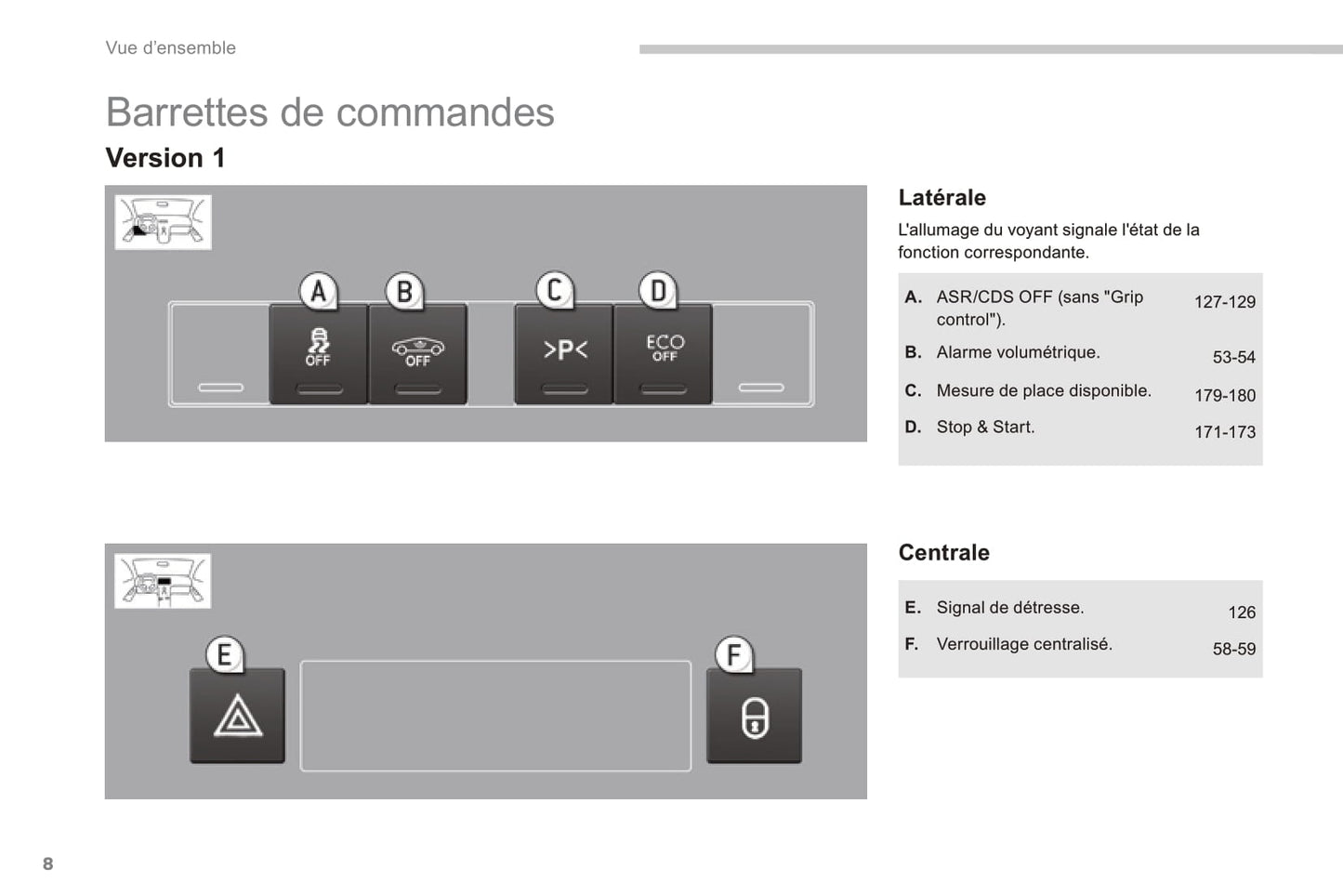 Vue d'ensemble

Barrettes de commandes

Version 1

A B C D

OFF

OFF

>P<

ECO OFF

Latérale

L'allumage du voyant signale l'état de la fonction correspondante.

| | | |
|---|---|---|
| A. | ASR/CDS OFF (sans "Grip control"). | 127-129 |
| B. | Alarme volumétrique. | 53-54 |
| C. | Mesure de place disponible. | 179-180 |
| D. | Stop & Start. | 171-173 |

E F

Centrale

| | | |
|---|---|---|
| E. | Signal de détresse. | 126 |
| F. | Verrouillage centralisé. | 58-59 |

8