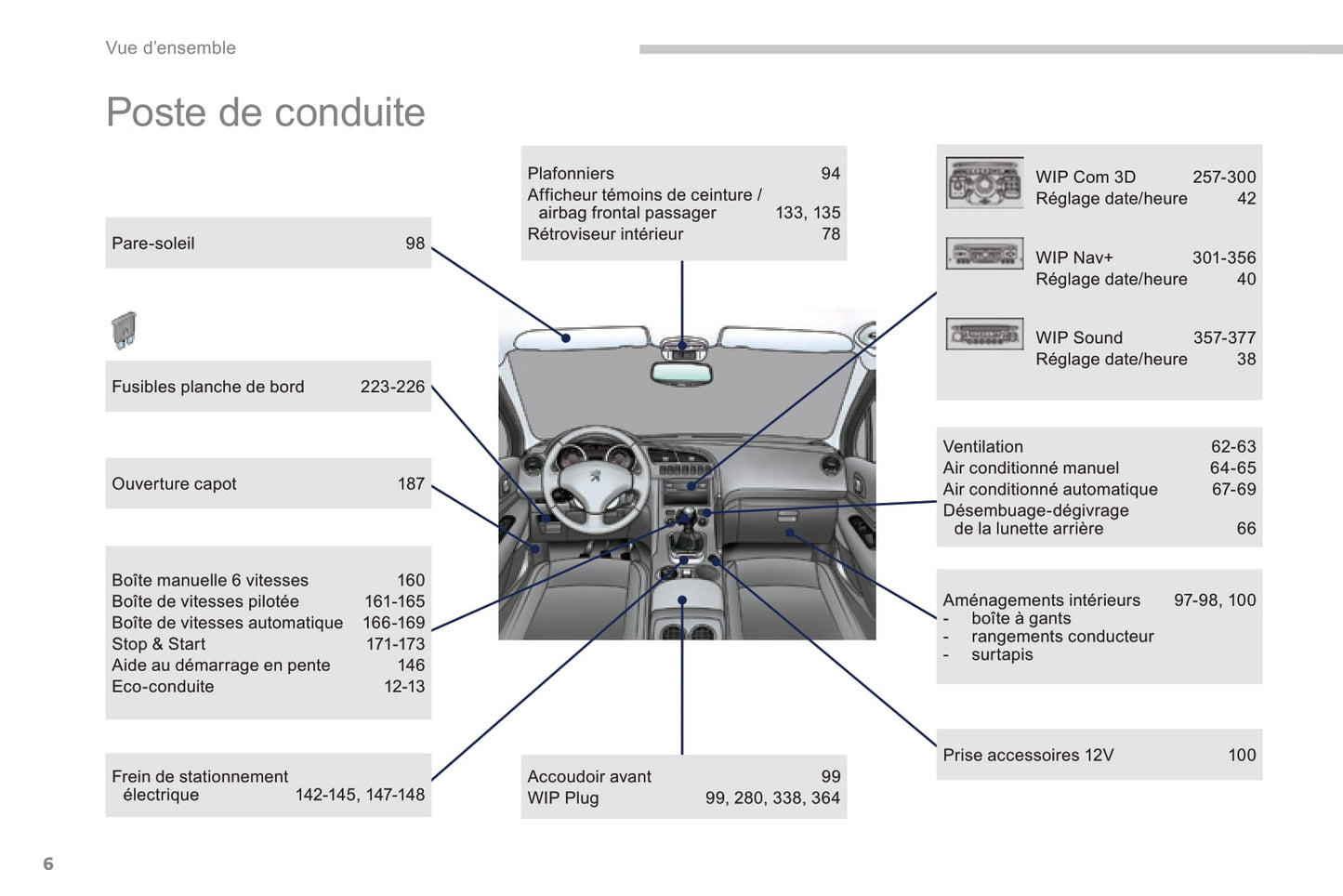 Vue d'ensemble

Poste de conduite

Pare-soleil 98

Fusibles planche de bord 223-226

Ouverture capot 187

Boîte manuelle 6 vitesses 160
Boîte de vitesses pilotée 161-165
Boîte de vitesses automatique 166-169
Stop & Start 171-173
Aide au démarrage en pente 146
Eco-conduite 12-13

Frein de stationnement électrique 142-145, 147-148

Plafonniers 94
Afficheur témoins de ceinture / airbag frontal passager 133, 135
Rétroviseur intérieur 78

Accoudoir avant 99
WIP Plug 99, 280, 338, 364

WIP Com 3D 257-300
Réglage date/heure 42

WIP Nav+ 301-356
Réglage date/heure 40

WIP Sound 357-377
Réglage date/heure 38

Ventilation 62-63
Air conditionné manuel 64-65
Air conditionné automatique 67-69
Désembuage-dégivrage de la lunette arrière 66

Aménagements intérieurs 97-98, 100
- boîte à gants
- rangements conducteur
- surtapis

Prise accessoires 12V 100

6