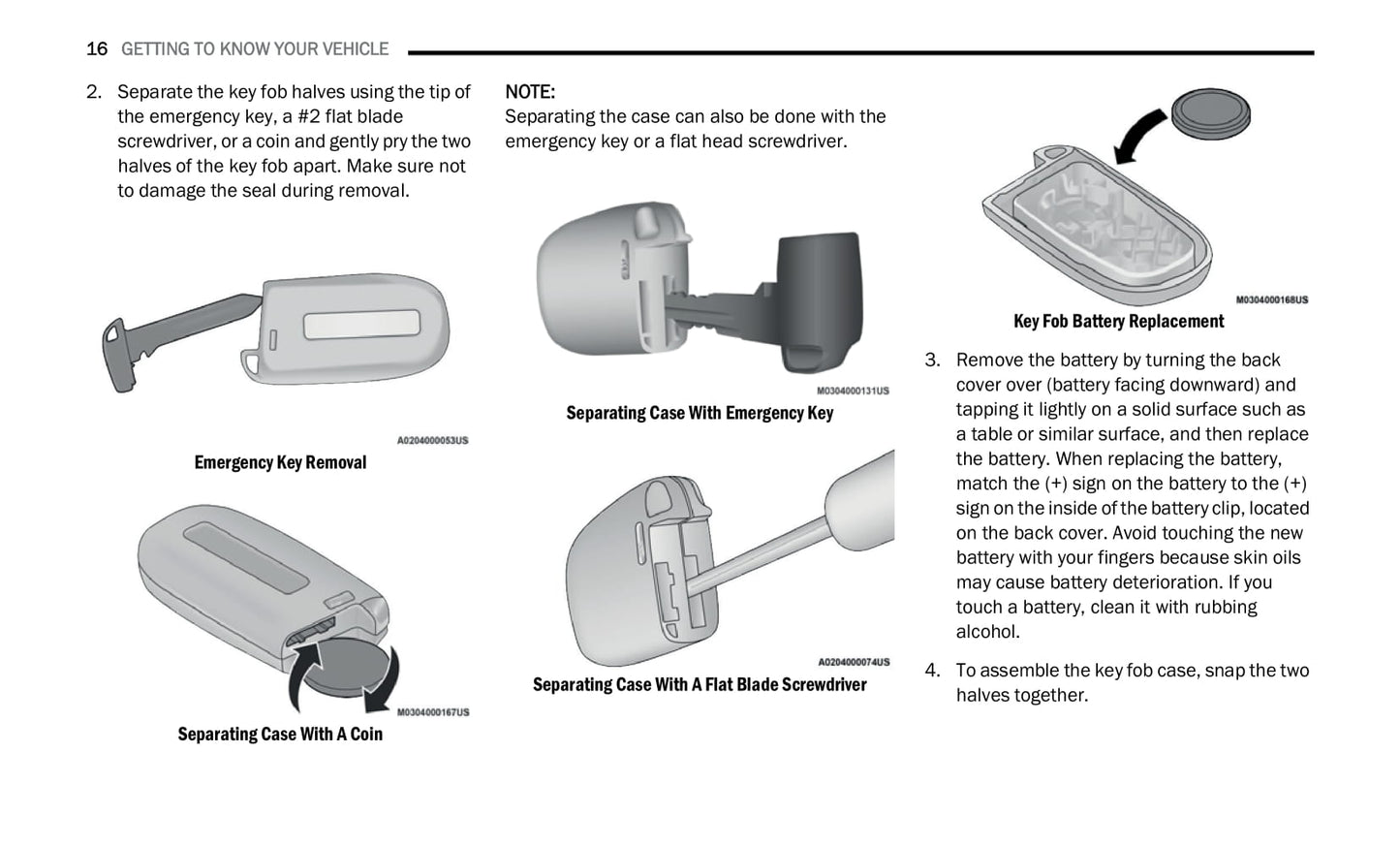 16 GETTING TO KNOW YOUR VEHICLE

2. Separate the key fob halves using the tip of the emergency key, a #2 flat blade screwdriver, or a coin and gently pry the two halves of the key fob apart. Make sure not to damage the seal during removal.

A0204000053US

Emergency Key Removal

M0304000167US

Separating Case With A Coin

NOTE:
Separating the case can also be done with the emergency key or a flat head screwdriver.

M0304000131US

Separating Case With Emergency Key

A0204000074US

Separating Case With A Flat Blade Screwdriver

M0304000168US

Key Fob Battery Replacement

3. Remove the battery by turning the back cover over (battery facing downward) and tapping it lightly on a solid surface such as a table or similar surface, and then replace the battery. When replacing the battery, match the (+) sign on the battery to the (+) sign on the inside of the battery clip, located on the back cover. Avoid touching the new battery with your fingers because skin oils may cause battery deterioration. If you touch a battery, clean it with rubbing alcohol.

4. To assemble the key fob case, snap the two halves together.