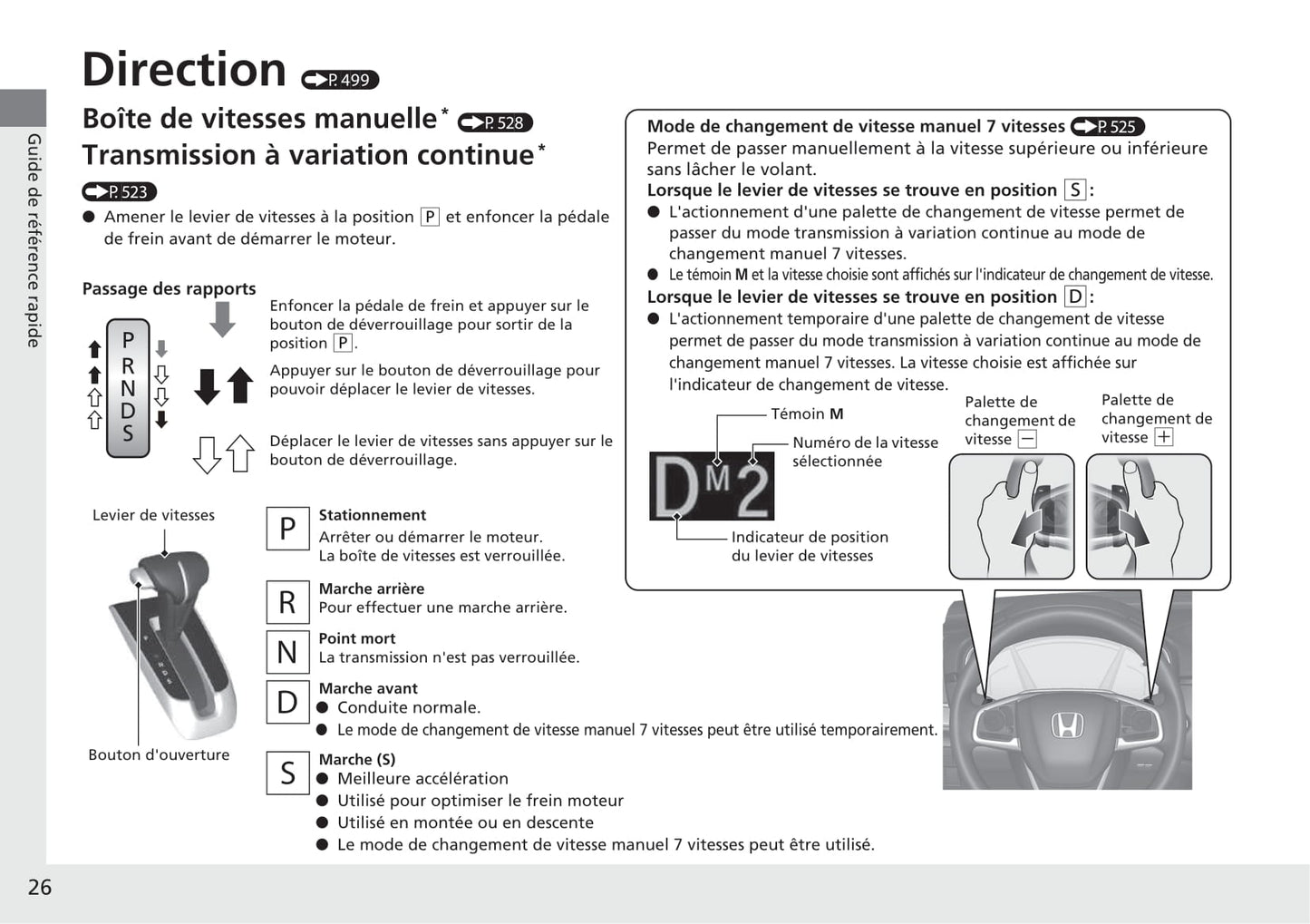 Guide de référence rapide

Direction P. 499

Boîte de vitesses manuelle* P. 528
Transmission à variation continue*
P. 523

● Amener le levier de vitesses à la position P et enfoncer la pédale de frein avant de démarrer le moteur.

Passage des rapports

P
R
N
D
S

Enfoncer la pédale de frein et appuyer sur le bouton de déverrouillage pour sortir de la position P.

Appuyer sur le bouton de déverrouillage pour pouvoir déplacer le levier de vitesses.

Déplacer le levier de vitesses sans appuyer sur le bouton de déverrouillage.

Levier de vitesses

Bouton d'ouverture

P Stationnement
Arrêter ou démarrer le moteur.
La boîte de vitesses est verrouillée.

R Marche arrière
Pour effectuer une marche arrière.

N Point mort
La transmission n'est pas verrouillée.

D Marche avant
● Conduite normale.
● Le mode de changement de vitesse manuel 7 vitesses peut être utilisé temporairement.

S Marche (S)
● Meilleure accélération
● Utilisé pour optimiser le frein moteur
● Utilisé en montée ou en descente
● Le mode de changement de vitesse manuel 7 vitesses peut être utilisé.

Mode de changement de vitesse manuel 7 vitesses P. 525
Permet de passer manuellement à la vitesse supérieure ou inférieure sans lâcher le volant.
Lorsque le levier de vitesses se trouve en position S:
● L'actionnement d'une palette de changement de vitesse permet de passer du mode transmission à variation continue au mode de changement manuel 7 vitesses.
● Le témoin M et la vitesse choisie sont affichés sur l'indicateur de changement de vitesse.
Lorsque le levier de vitesses se trouve en position D:
● L'actionnement temporaire d'une palette de changement de vitesse permet de passer du mode transmission à variation continue au mode de changement manuel 7 vitesses. La vitesse choisie est affichée sur l'indicateur de changement de vitesse.

Témoin M
Numéro de la vitesse sélectionnée
D M 2
Indicateur de position du levier de vitesses

Palette de changement de vitesse −
Palette de changement de vitesse +

26