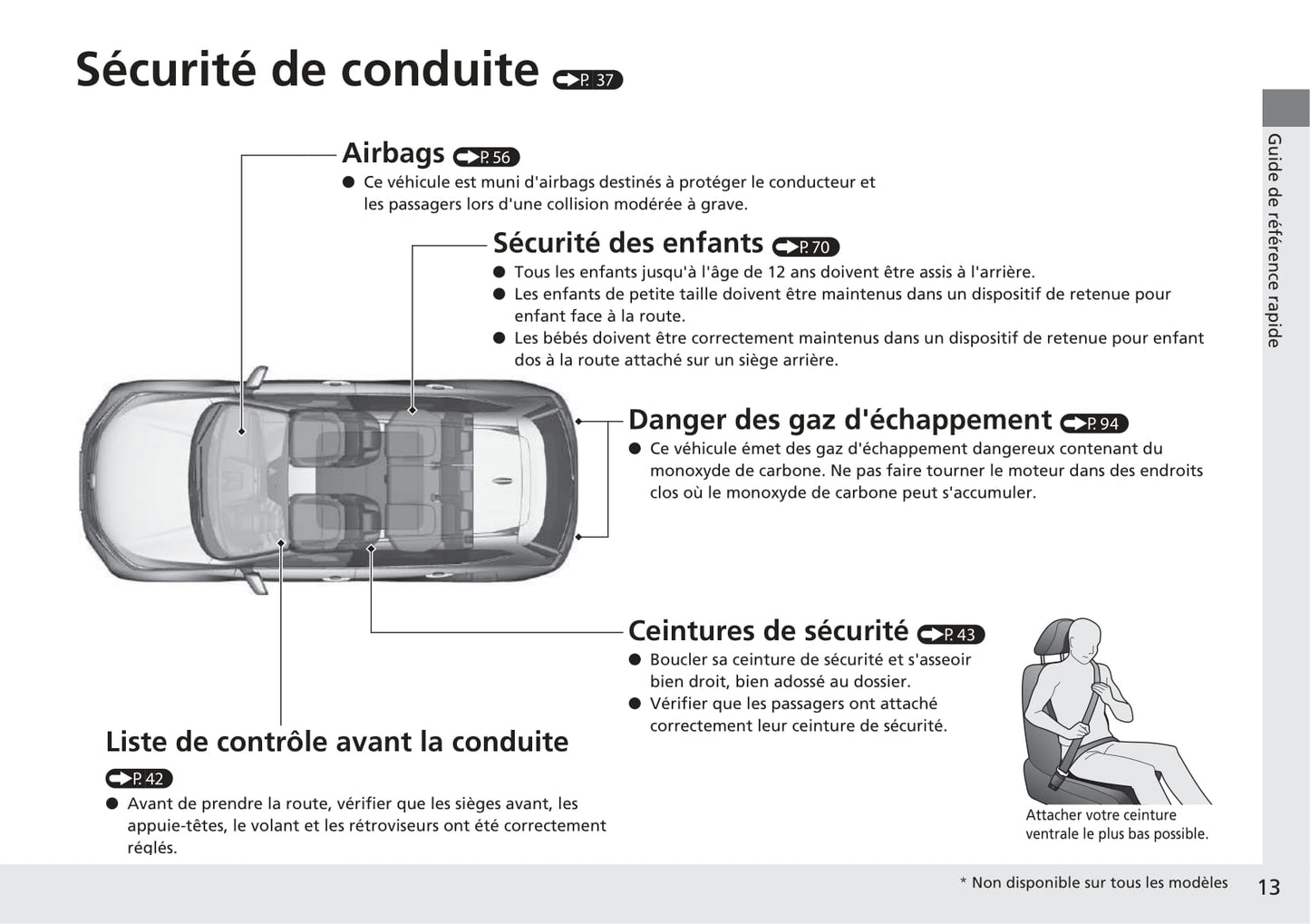 Sécurité de conduite P. 37

Guide de référence rapide

Airbags P. 56
● Ce véhicule est muni d'airbags destinés à protéger le conducteur et les passagers lors d'une collision modérée à grave.

Sécurité des enfants P. 70
● Tous les enfants jusqu'à l'âge de 12 ans doivent être assis à l'arrière.
● Les enfants de petite taille doivent être maintenus dans un dispositif de retenue pour enfant face à la route.
● Les bébés doivent être correctement maintenus dans un dispositif de retenue pour enfant dos à la route attaché sur un siège arrière.

Danger des gaz d'échappement P. 94
● Ce véhicule émet des gaz d'échappement dangereux contenant du monoxyde de carbone. Ne pas faire tourner le moteur dans des endroits clos où le monoxyde de carbone peut s'accumuler.

Ceintures de sécurité P. 43
● Boucler sa ceinture de sécurité et s'asseoir bien droit, bien adossé au dossier.
● Vérifier que les passagers ont attaché correctement leur ceinture de sécurité.

Attacher votre ceinture ventrale le plus bas possible.

Liste de contrôle avant la conduite
P. 42
● Avant de prendre la route, vérifier que les sièges avant, les appuie-têtes, le volant et les rétroviseurs ont été correctement réglés.

* Non disponible sur tous les modèles 13