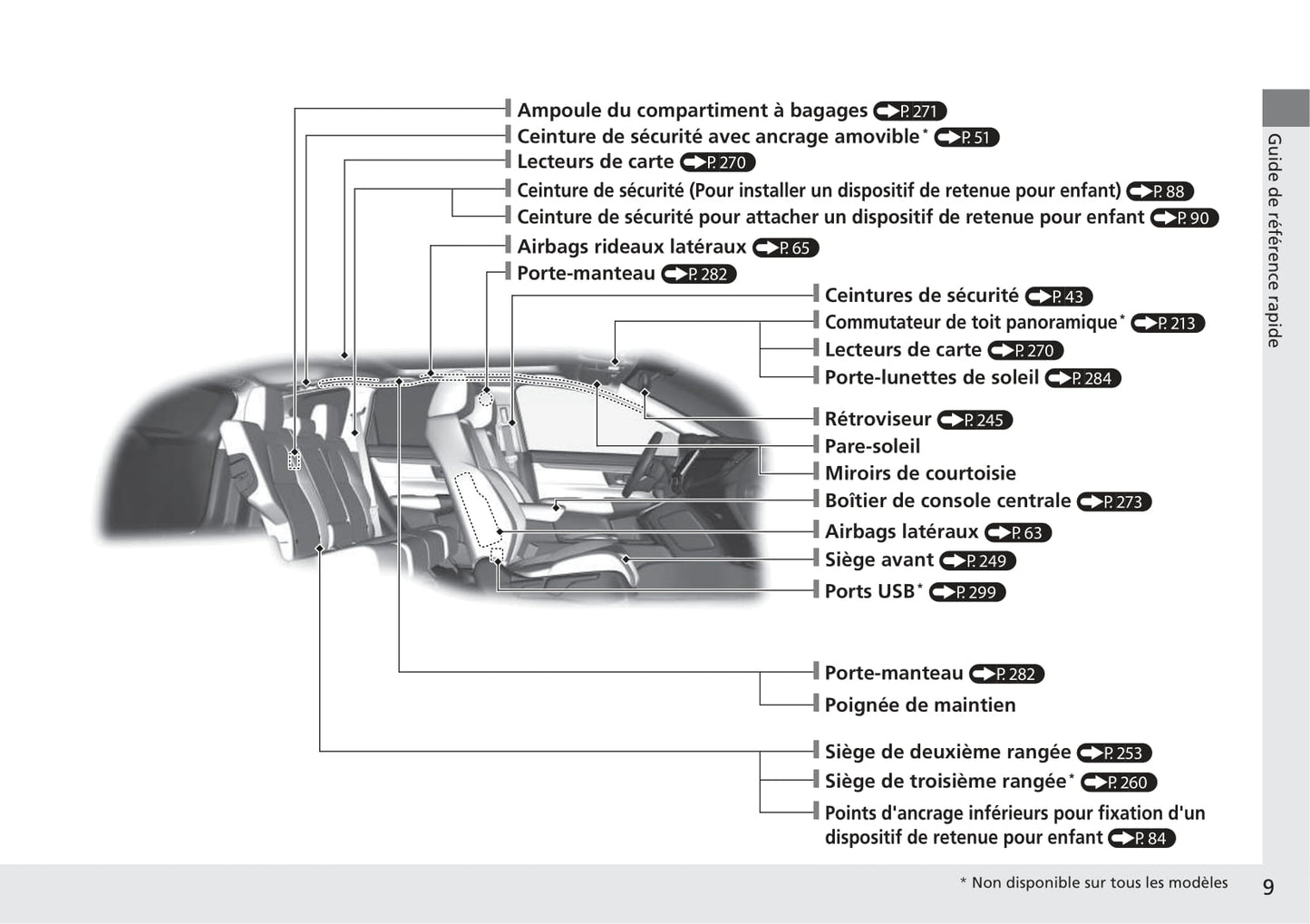 Ampoule du compartiment à bagages P. 271
Ceinture de sécurité avec ancrage amovible* P. 51
Lecteurs de carte P. 270
Ceinture de sécurité (Pour installer un dispositif de retenue pour enfant) P. 88
Ceinture de sécurité pour attacher un dispositif de retenue pour enfant P. 90
Airbags rideaux latéraux P. 65
Porte-manteau P. 282
Ceintures de sécurité P. 43
Commutateur de toit panoramique* P. 213
Lecteurs de carte P. 270
Porte-lunettes de soleil P. 284
Rétroviseur P. 245
Pare-soleil
Miroirs de courtoisie
Boîtier de console centrale P. 273
Airbags latéraux P. 63
Siège avant P. 249
Ports USB* P. 299
Porte-manteau P. 282
Poignée de maintien
Siège de deuxième rangée P. 253
Siège de troisième rangée* P. 260
Points d'ancrage inférieurs pour fixation d'un dispositif de retenue pour enfant P. 84

Guide de référence rapide

* Non disponible sur tous les modèles

9