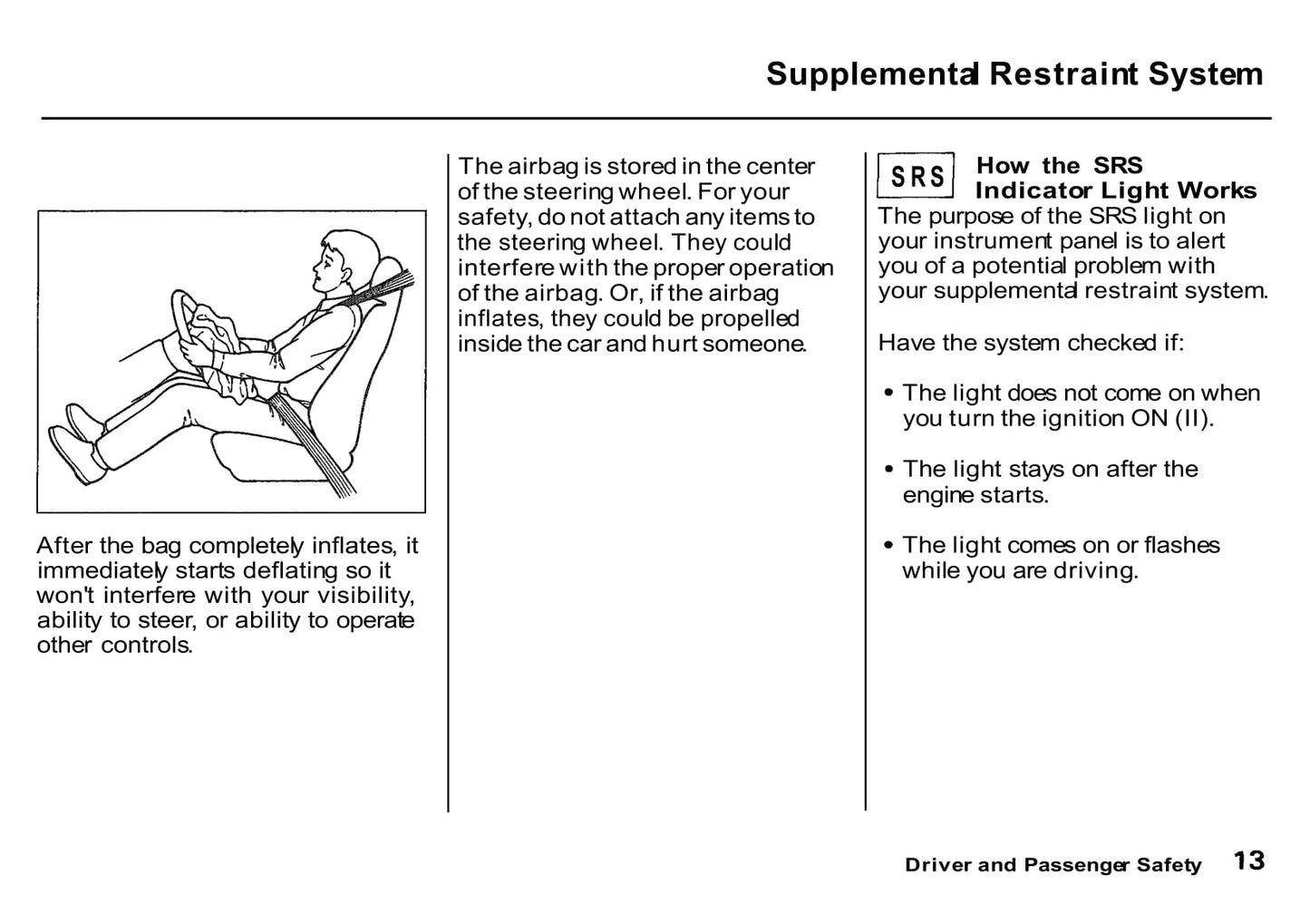 Supplemental Restraint System

After the bag completely inflates, it immediately starts deflating so it won't interfere with your visibility, ability to steer, or ability to operate other controls.

The airbag is stored in the center of the steering wheel. For your safety, do not attach any items to the steering wheel. They could interfere with the proper operation of the airbag. Or, if the airbag inflates, they could be propelled inside the car and hurt someone.

SRS

How the SRS Indicator Light Works

The purpose of the SRS light on your instrument panel is to alert you of a potential problem with your supplemental restraint system.

Have the system checked if:

• The light does not come on when you turn the ignition ON (II).

• The light stays on after the engine starts.

• The light comes on or flashes while you are driving.

Driver and Passenger Safety 13