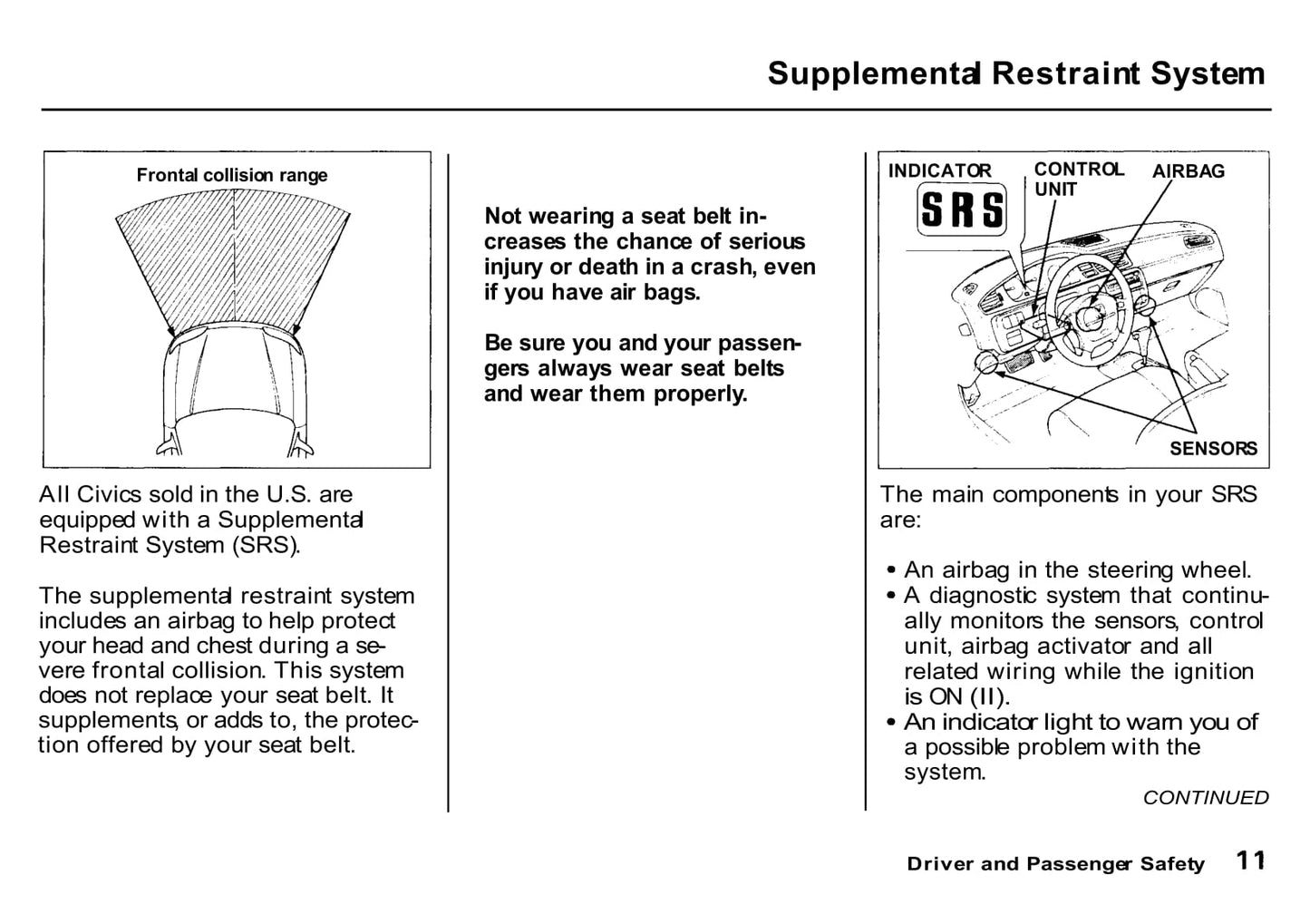 Supplemental Restraint System

Frontal collision range

All Civics sold in the U.S. are equipped with a Supplemental Restraint System (SRS).

The supplemental restraint system includes an airbag to help protect your head and chest during a severe frontal collision. This system does not replace your seat belt. It supplements, or adds to, the protection offered by your seat belt.

Not wearing a seat belt increases the chance of serious injury or death in a crash, even if you have air bags.

Be sure you and your passengers always wear seat belts and wear them properly.

INDICATOR
SRS
CONTROL UNIT
AIRBAG
SENSORS

The main components in your SRS are:

• An airbag in the steering wheel.
• A diagnostic system that continually monitors the sensors, control unit, airbag activator and all related wiring while the ignition is ON (II).
• An indicator light to warn you of a possible problem with the system.

CONTINUED

Driver and Passenger Safety 11