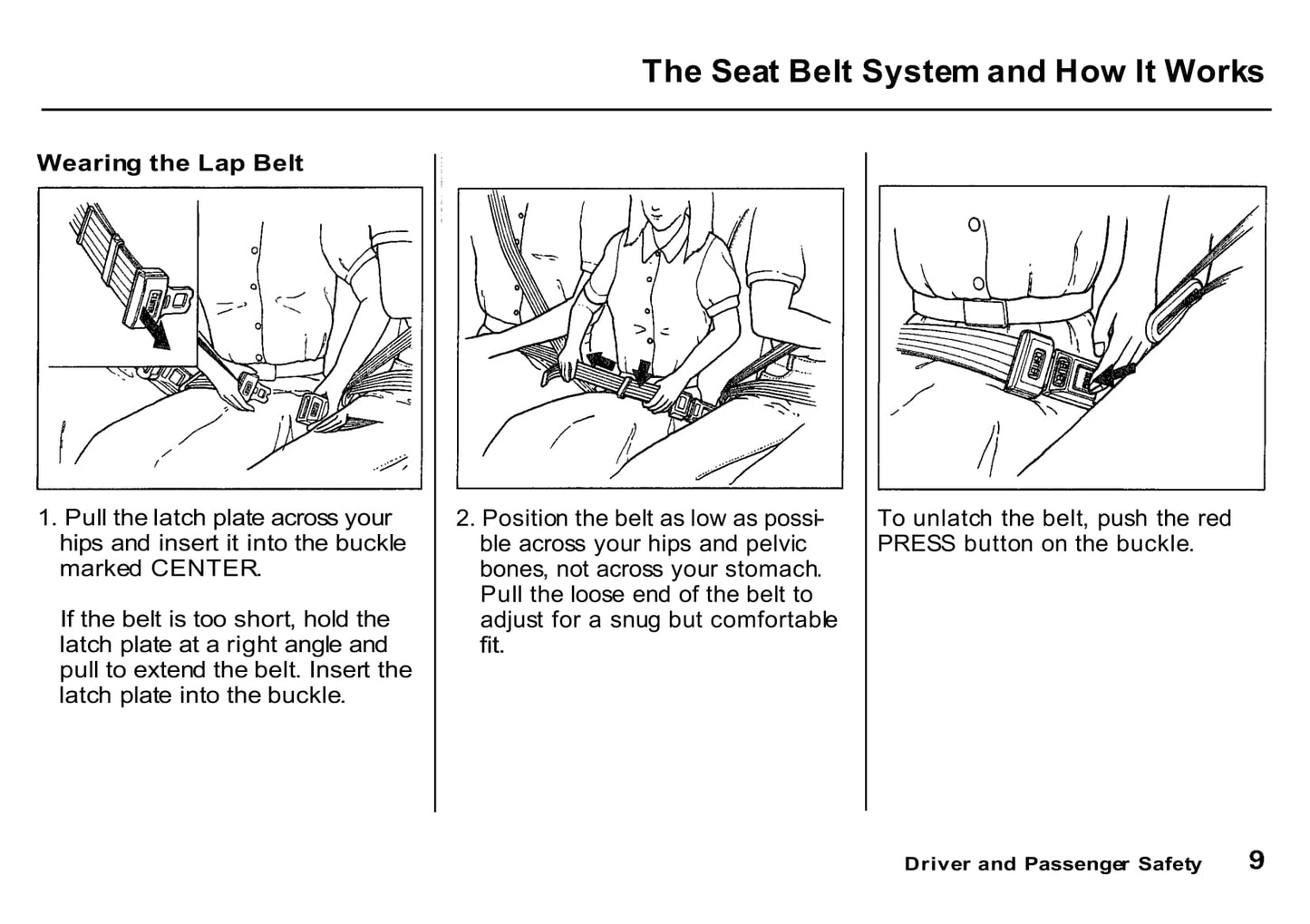 The Seat Belt System and How It Works

Wearing the Lap Belt

1. Pull the latch plate across your hips and insert it into the buckle marked CENTER.

If the belt is too short, hold the latch plate at a right angle and pull to extend the belt. Insert the latch plate into the buckle.

2. Position the belt as low as possible across your hips and pelvic bones, not across your stomach. Pull the loose end of the belt to adjust for a snug but comfortable fit.

To unlatch the belt, push the red PRESS button on the buckle.

Driver and Passenger Safety 9