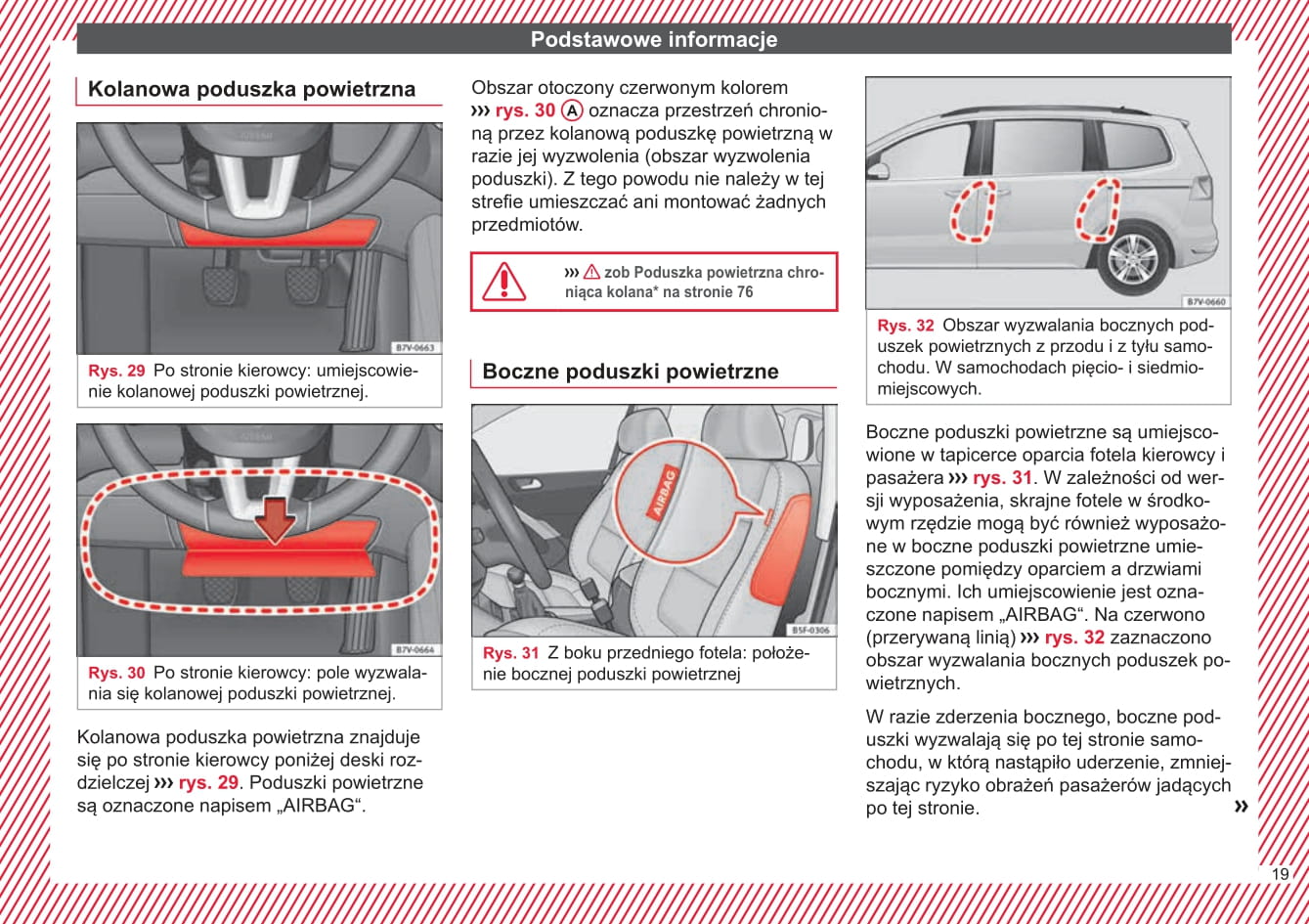 Podstawowe informacje

Kolanowa poduszka powietrzna

B7V-0663

Rys. 29 Po stronie kierowcy: umiejscowienie kolanowej poduszki powietrznej.

B7V-0664

Rys. 30 Po stronie kierowcy: pole wyzwalania się kolanowej poduszki powietrznej.

Kolanowa poduszka powietrzna znajduje się po stronie kierowcy poniżej deski rozdzielczej ››› rys. 29. Poduszki powietrzne są oznaczone napisem „AIRBAG“.

Obszar otoczony czerwonym kolorem ››› rys. 30 A oznacza przestrzeń chronioną przez kolanową poduszkę powietrzną w razie jej wyzwolenia (obszar wyzwolenia poduszki). Z tego powodu nie należy w tej strefie umieszczać ani montować żadnych przedmiotów.

››› ⚠ zob Poduszka powietrzna chroniąca kolana* na stronie 76

Boczne poduszki powietrzne

AIRBAG

B5F-0306

Rys. 31 Z boku przedniego fotela: położenie bocznej poduszki powietrznej

B7V-0660

Rys. 32 Obszar wyzwalania bocznych poduszek powietrznych z przodu i z tyłu samochodu. W samochodach pięcio- i siedmiomiejscowych.

Boczne poduszki powietrzne są umiejscowione w tapicerce oparcia fotela kierowcy i pasażera ››› rys. 31. W zależności od wersji wyposażenia, skrajne fotele w środkowym rzędzie mogą być również wyposażone w boczne poduszki powietrzne umieszczone pomiędzy oparciem a drzwiami bocznymi. Ich umiejscowienie jest oznaczone napisem „AIRBAG“. Na czerwono (przerywaną linią) ››› rys. 32 zaznaczono obszar wyzwalania bocznych poduszek powietrznych.

W razie zderzenia bocznego, boczne poduszki wyzwalają się po tej stronie samochodu, w którą nastąpiło uderzenie, zmniejszając ryzyko obrażeń pasażerów jadących po tej stronie. »

19