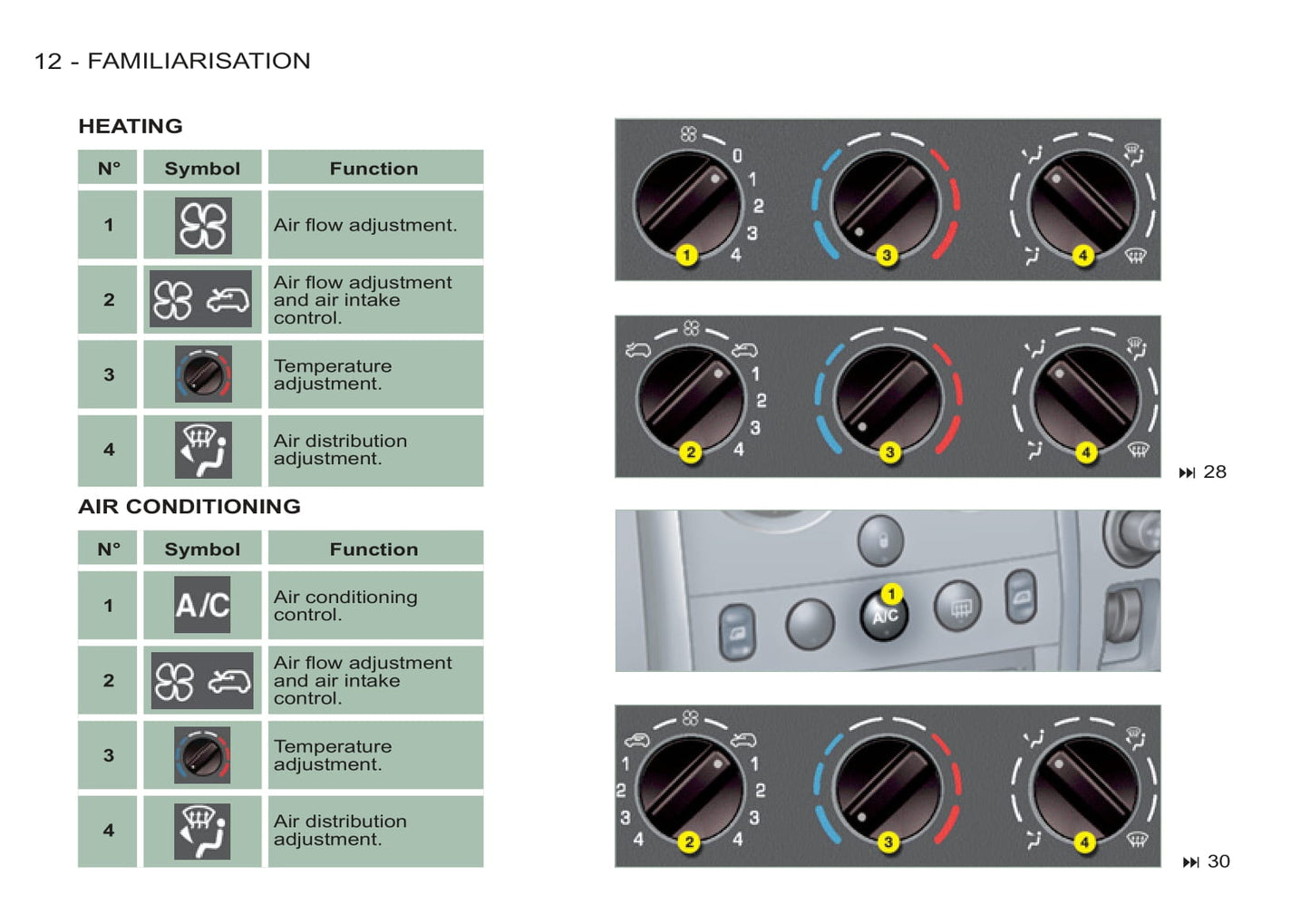 12 - FAMILIARISATION

HEATING

| N° | Symbol | Function |
|---|---|---|
| 1 | | Air flow adjustment. |
| 2 | | Air flow adjustment and air intake control. |
| 3 | | Temperature adjustment. |
| 4 | | Air distribution adjustment. |

AIR CONDITIONING

| N° | Symbol | Function |
|---|---|---|
| 1 | A/C | Air conditioning control. |
| 2 | | Air flow adjustment and air intake control. |
| 3 | | Temperature adjustment. |
| 4 | | Air distribution adjustment. |

0 1 2 3 4 1 3 4

1 2 3 4 2 3 4

28

1 A/C

1 2 3 4 1 2 3 4 2 3 4

30