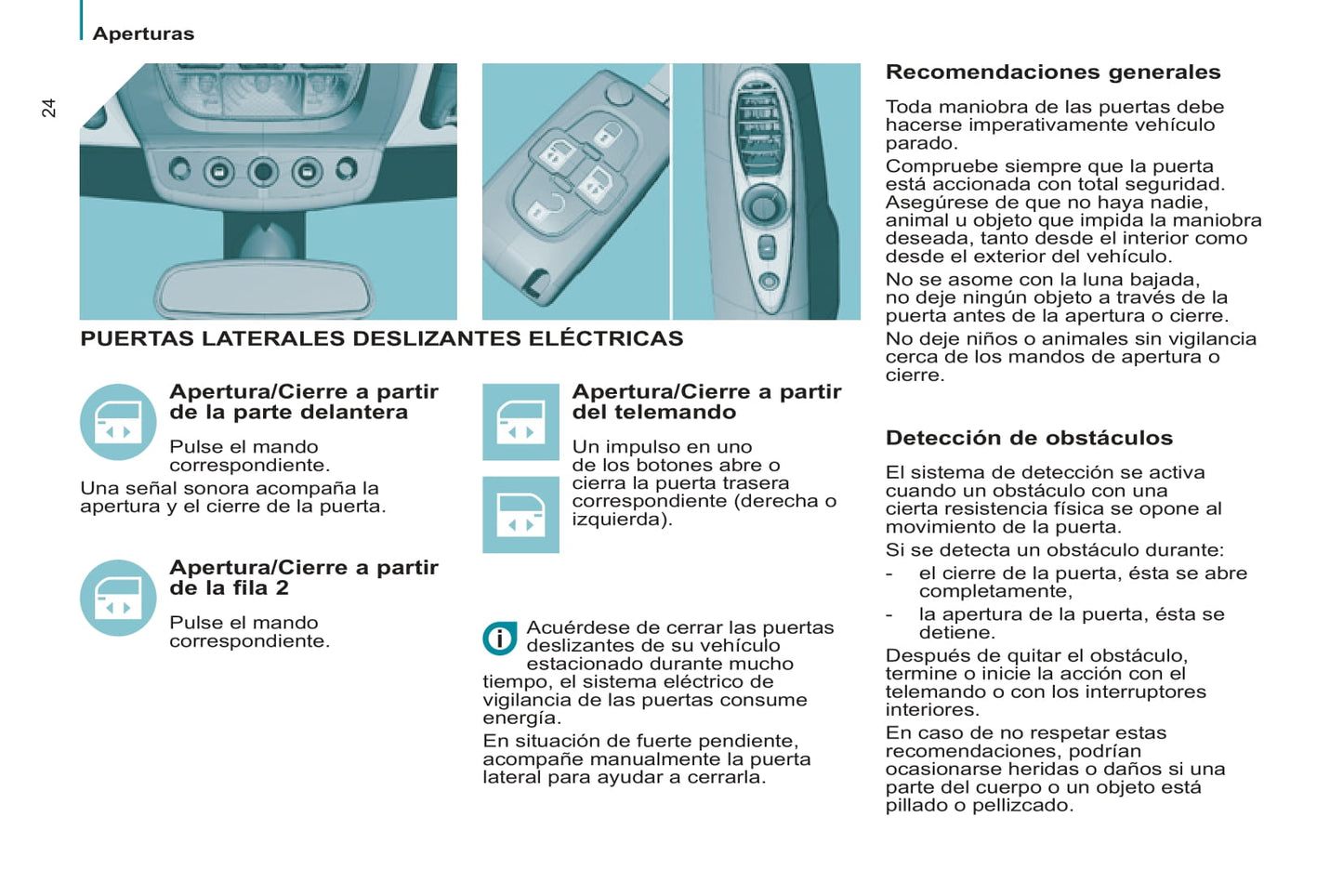 Aperturas

24

PUERTAS LATERALES DESLIZANTES ELÉCTRICAS

Apertura/Cierre a partir de la parte delantera

Pulse el mando correspondiente.

Una señal sonora acompaña la apertura y el cierre de la puerta.

Apertura/Cierre a partir de la fila 2

Pulse el mando correspondiente.

Apertura/Cierre a partir del telemando

Un impulso en uno de los botones abre o cierra la puerta trasera correspondiente (derecha o izquierda).

Acuérdese de cerrar las puertas deslizantes de su vehículo estacionado durante mucho tiempo, el sistema eléctrico de vigilancia de las puertas consume energía.

En situación de fuerte pendiente, acompañe manualmente la puerta lateral para ayudar a cerrarla.

Recomendaciones generales

Toda maniobra de las puertas debe hacerse imperativamente vehículo parado.

Compruebe siempre que la puerta está accionada con total seguridad. Asegúrese de que no haya nadie, animal u objeto que impida la maniobra deseada, tanto desde el interior como desde el exterior del vehículo.

No se asome con la luna bajada, no deje ningún objeto a través de la puerta antes de la apertura o cierre.

No deje niños o animales sin vigilancia cerca de los mandos de apertura o cierre.

Detección de obstáculos

El sistema de detección se activa cuando un obstáculo con una cierta resistencia física se opone al movimiento de la puerta.

Si se detecta un obstáculo durante:

- el cierre de la puerta, ésta se abre completamente,

- la apertura de la puerta, ésta se detiene.

Después de quitar el obstáculo, termine o inicie la acción con el telemando o con los interruptores interiores.

En caso de no respetar estas recomendaciones, podrían ocasionarse heridas o daños si una parte del cuerpo o un objeto está pillado o pellizcado.