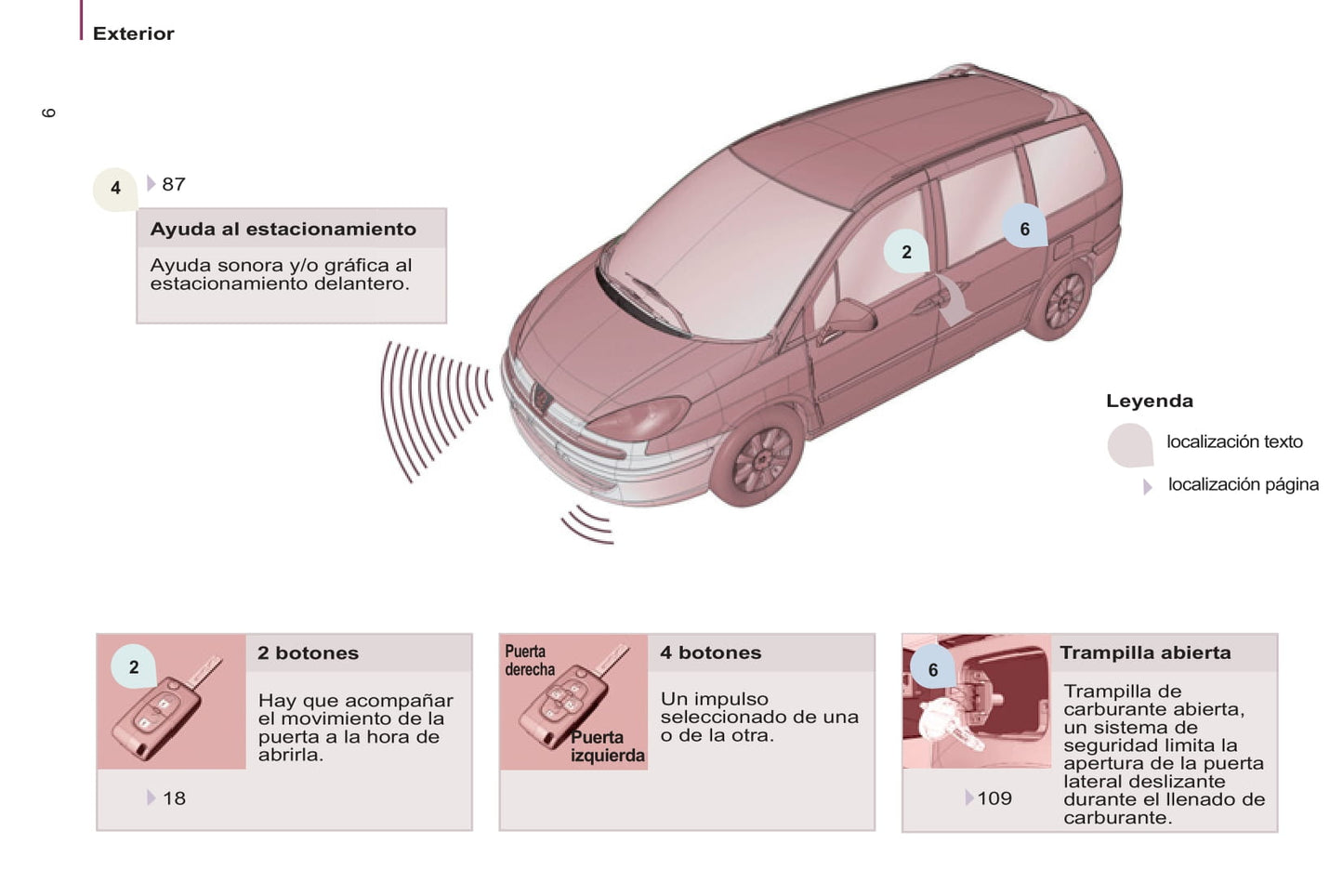 Exterior

6

4

87

Ayuda al estacionamiento

Ayuda sonora y/o gráfica al estacionamiento delantero.

2

6

Leyenda

localización texto

localización página

2

2 botones

Hay que acompañar el movimiento de la puerta a la hora de abrirla.

18

Puerta derecha

Puerta izquierda

4 botones

Un impulso seleccionado de una o de la otra.

6

Trampilla abierta

Trampilla de carburante abierta, un sistema de seguridad limita la apertura de la puerta lateral deslizante durante el llenado de carburante.

109