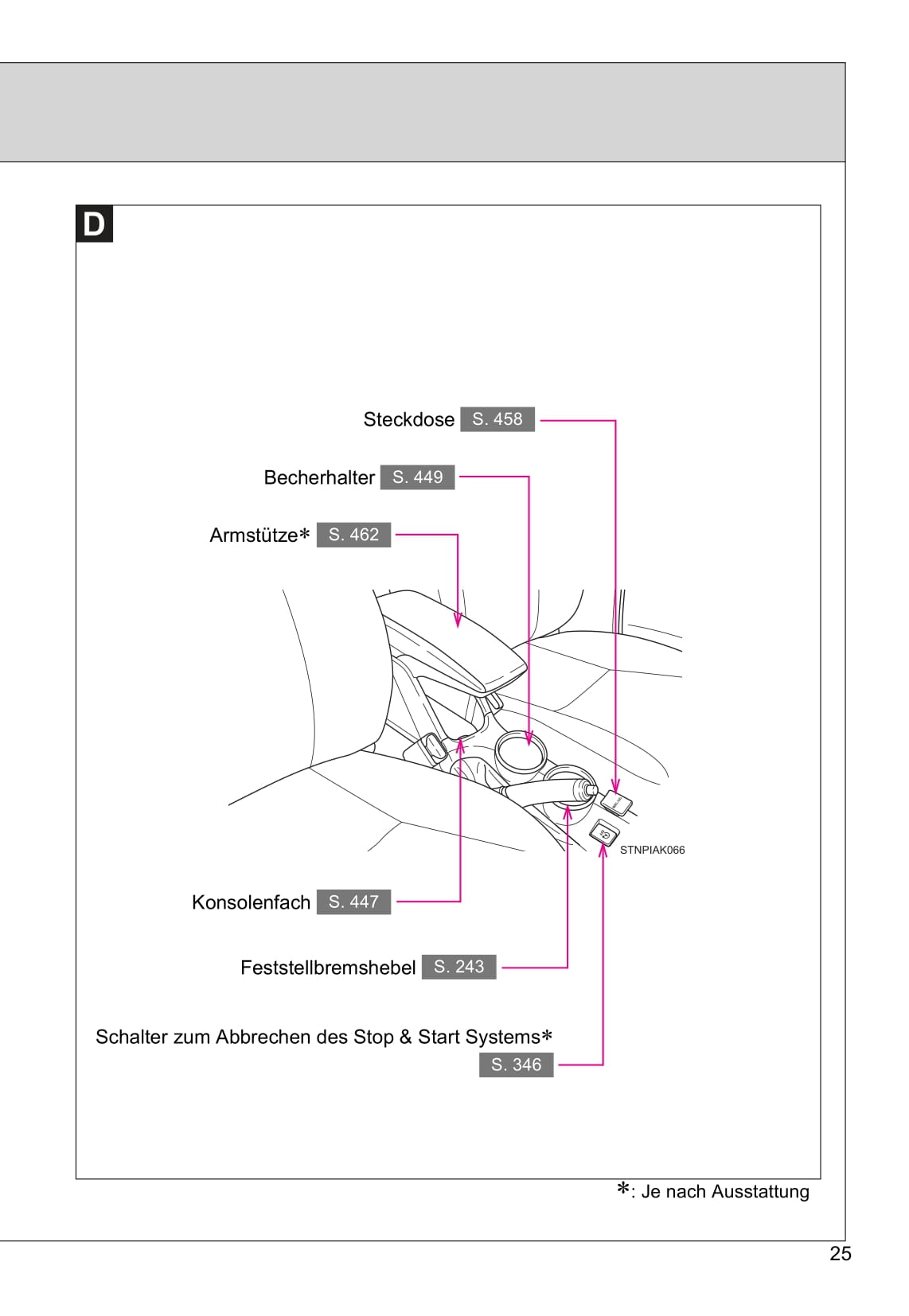 D

Steckdose S. 458

Becherhalter S. 449

Armstütze* S. 462

STNPIAK066

Konsolenfach S. 447

Feststellbremshebel S. 243

Schalter zum Abbrechen des Stop & Start Systems* S. 346

*: Je nach Ausstattung

25