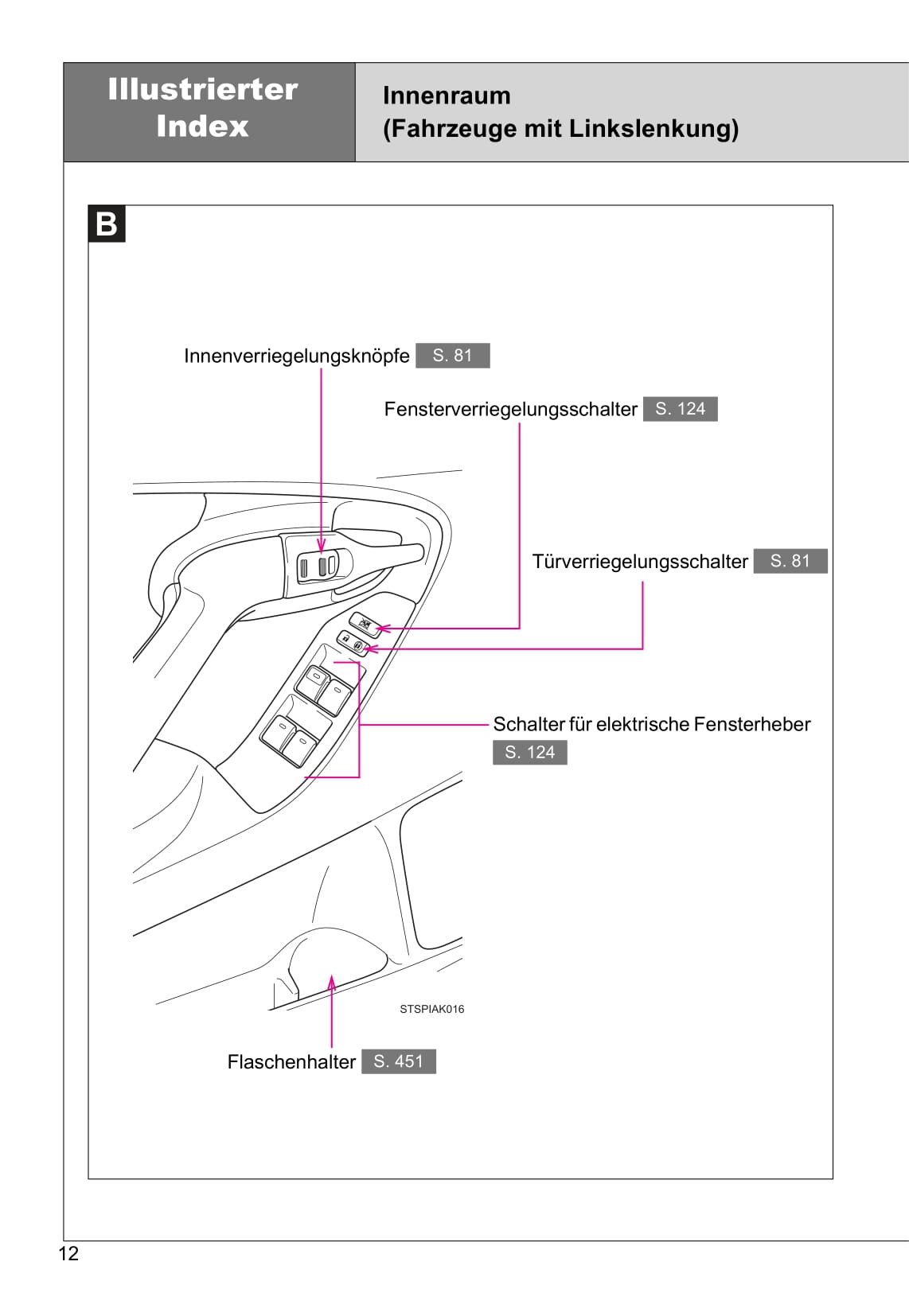 Illustrierter Index

Innenraum
(Fahrzeuge mit Linkslenkung)

B

Innenverriegelungsknöpfe S. 81

Fensterverriegelungsschalter S. 124

Türverriegelungsschalter S. 81

Schalter für elektrische Fensterheber S. 124

STSPIAK016

Flaschenhalter S. 451

12