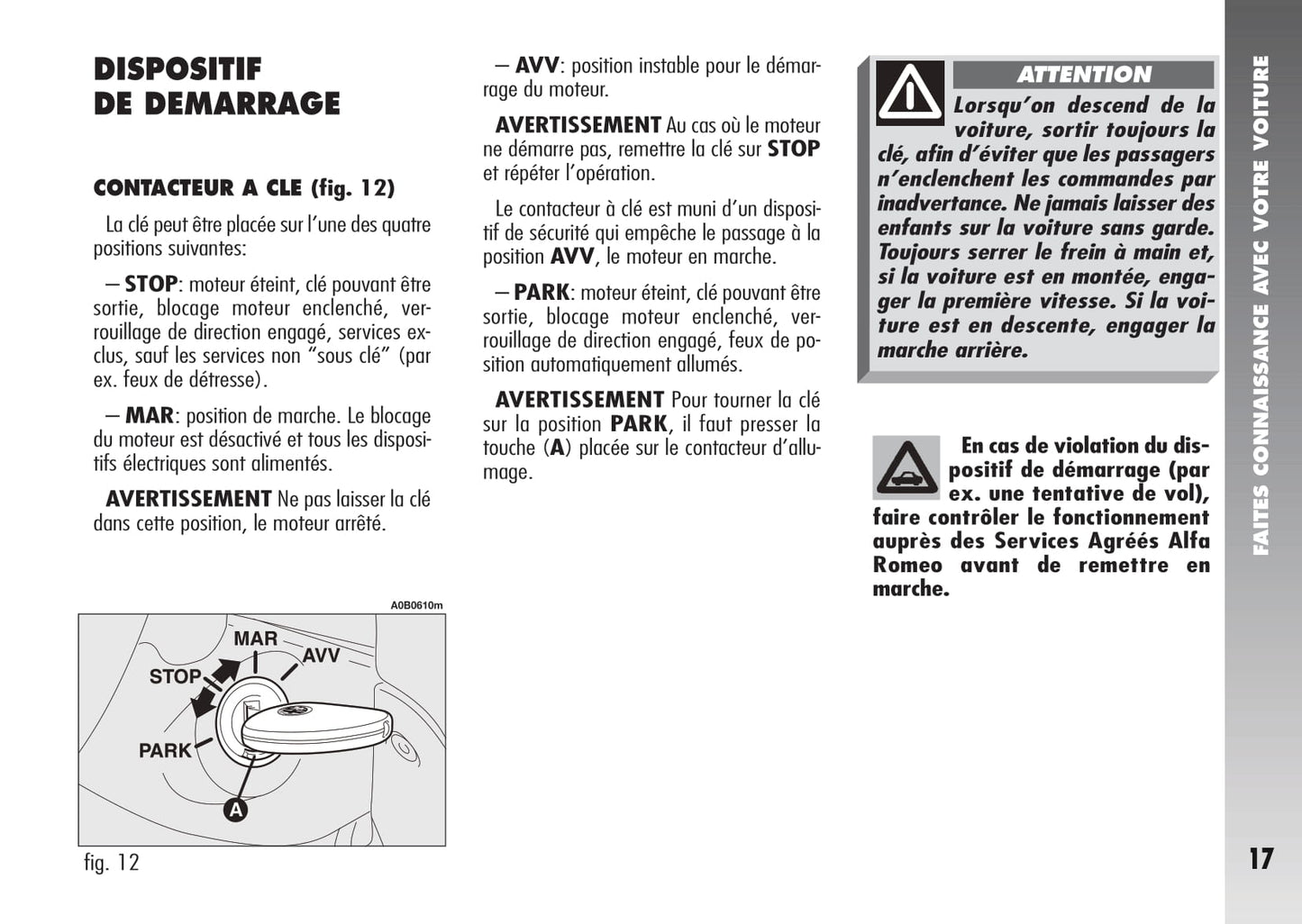 DISPOSITIF DE DEMARRAGE

CONTACTEUR A CLE (fig. 12)

La clé peut être placée sur l'une des quatre positions suivantes:

– STOP: moteur éteint, clé pouvant être sortie, blocage moteur enclenché, verrouillage de direction engagé, services exclus, sauf les services non "sous clé" (par ex. feux de détresse).

– MAR: position de marche. Le blocage du moteur est désactivé et tous les dispositifs électriques sont alimentés.

AVERTISSEMENT Ne pas laisser la clé dans cette position, le moteur arrêté.

A0B0610m

MAR
AVV
STOP
PARK
A

fig. 12

– AVV: position instable pour le démarrage du moteur.

AVERTISSEMENT Au cas où le moteur ne démarre pas, remettre la clé sur STOP et répéter l'opération.

Le contacteur à clé est muni d'un dispositif de sécurité qui empêche le passage à la position AVV, le moteur en marche.

– PARK: moteur éteint, clé pouvant être sortie, blocage moteur enclenché, verrouillage de direction engagé, feux de position automatiquement allumés.

AVERTISSEMENT Pour tourner la clé sur la position PARK, il faut presser la touche (A) placée sur le contacteur d'allumage.

ATTENTION

Lorsqu'on descend de la voiture, sortir toujours la clé, afin d'éviter que les passagers n'enclenchent les commandes par inadvertance. Ne jamais laisser des enfants sur la voiture sans garde. Toujours serrer le frein à main et, si la voiture est en montée, engager la première vitesse. Si la voiture est en descente, engager la marche arrière.

En cas de violation du dispositif de démarrage (par ex. une tentative de vol), faire contrôler le fonctionnement auprès des Services Agréés Alfa Romeo avant de remettre en marche.

FAITES CONNAISSANCE AVEC VOTRE VOITURE

17