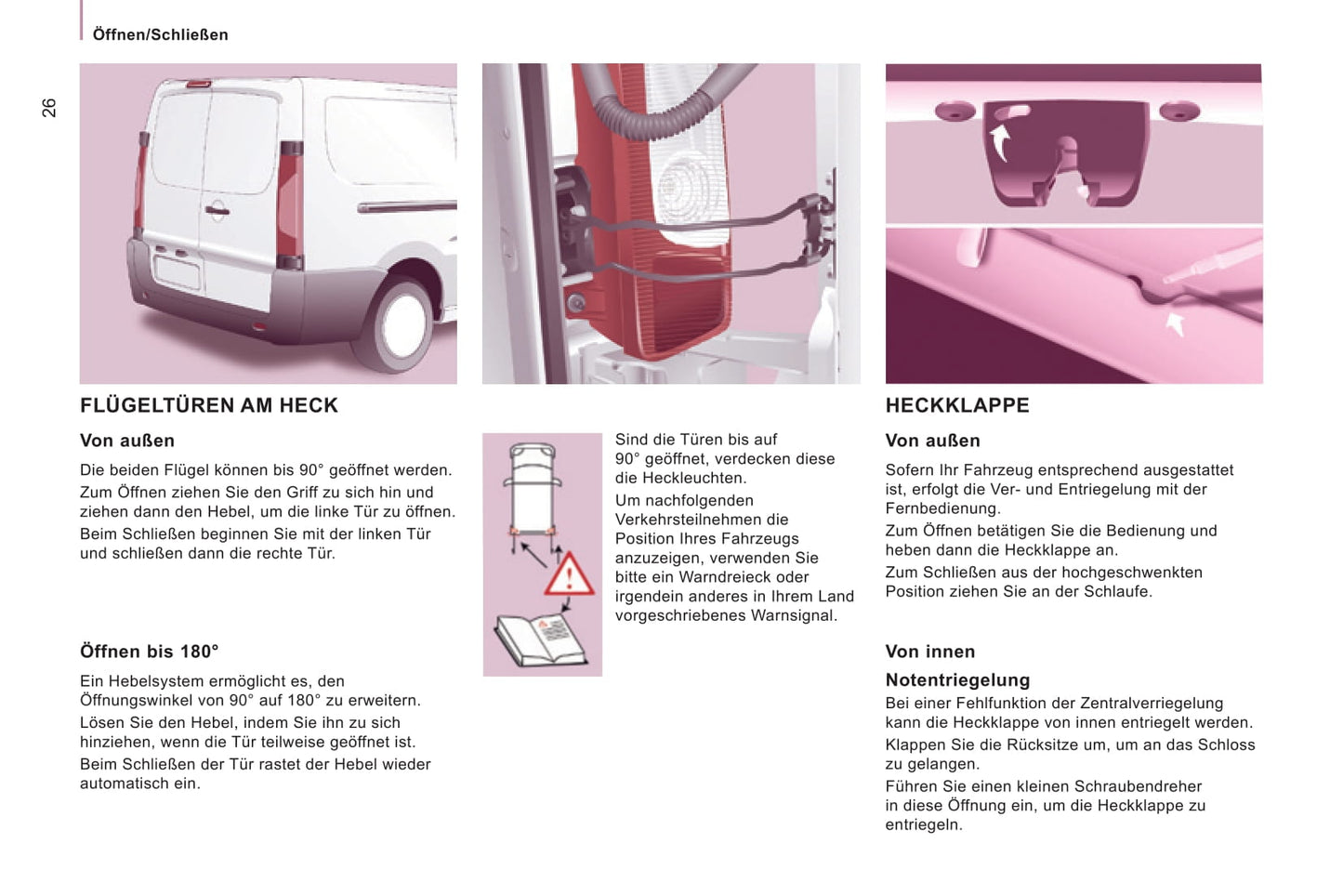 Öffnen/Schließen

26

FLÜGELTÜREN AM HECK

Von außen

Die beiden Flügel können bis 90° geöffnet werden.

Zum Öffnen ziehen Sie den Griff zu sich hin und ziehen dann den Hebel, um die linke Tür zu öffnen.

Beim Schließen beginnen Sie mit der linken Tür und schließen dann die rechte Tür.

Öffnen bis 180°

Ein Hebelsystem ermöglicht es, den Öffnungswinkel von 90° auf 180° zu erweitern.

Lösen Sie den Hebel, indem Sie ihn zu sich hinziehen, wenn die Tür teilweise geöffnet ist.

Beim Schließen der Tür rastet der Hebel wieder automatisch ein.

Sind die Türen bis auf 90° geöffnet, verdecken diese die Heckleuchten.

Um nachfolgenden Verkehrsteilnehmen die Position Ihres Fahrzeugs anzuzeigen, verwenden Sie bitte ein Warndreieck oder irgendein anderes in Ihrem Land vorgeschriebenes Warnsignal.

HECKKLAPPE

Von außen

Sofern Ihr Fahrzeug entsprechend ausgestattet ist, erfolgt die Ver- und Entriegelung mit der Fernbedienung.

Zum Öffnen betätigen Sie die Bedienung und heben dann die Heckklappe an.

Zum Schließen aus der hochgeschwenkten Position ziehen Sie an der Schlaufe.

Von innen

Notentriegelung

Bei einer Fehlfunktion der Zentralverriegelung kann die Heckklappe von innen entriegelt werden.

Klappen Sie die Rücksitze um, um an das Schloss zu gelangen.

Führen Sie einen kleinen Schraubendreher in diese Öffnung ein, um die Heckklappe zu entriegeln.