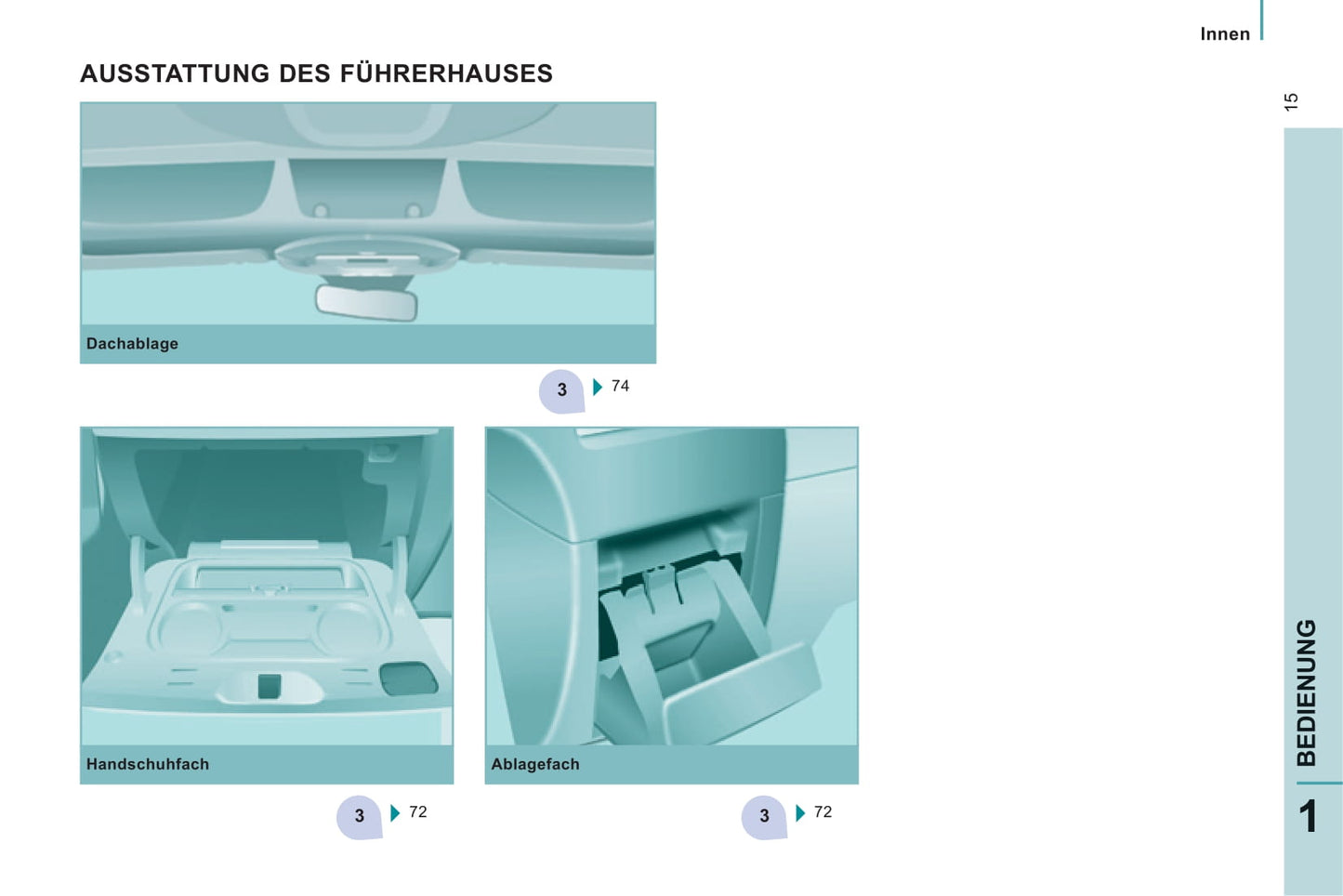 Innen

15

AUSSTATTUNG DES FÜHRERHAUSES

Dachablage

3 74

Handschuhfach

3 72

Ablagefach

3 72

BEDIENUNG

1