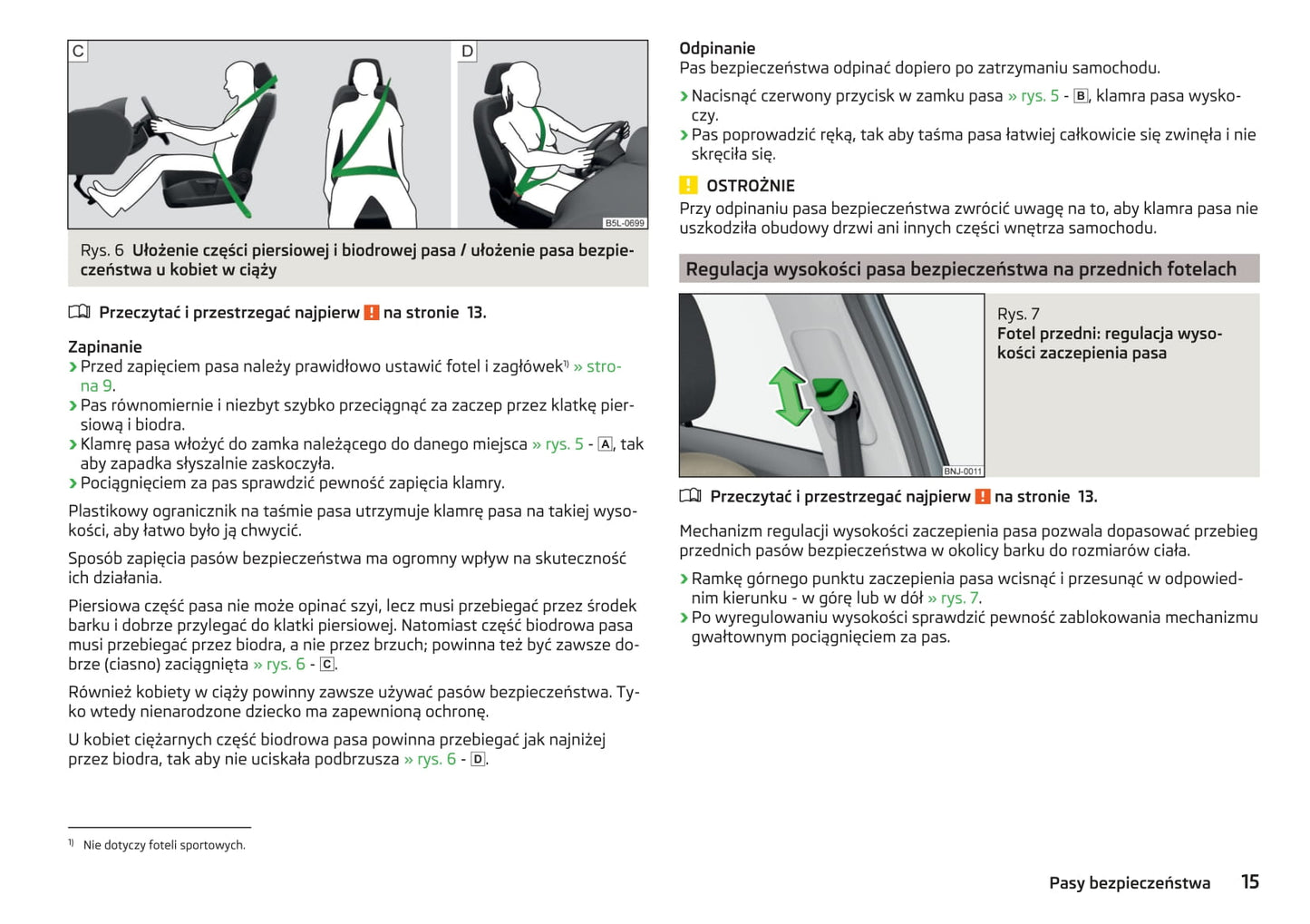 C

D

B5L-0699

Rys. 6 Ułożenie części piersiowej i biodrowej pasa / ułożenie pasa bezpieczeństwa u kobiet w ciąży

Przeczytać i przestrzegać najpierw ! na stronie 13.

Zapinanie
› Przed zapięciem pasa należy prawidłowo ustawić fotel i zagłówek¹⁾ » strona 9.
› Pas równomiernie i niezbyt szybko przeciągnąć za zaczep przez klatkę piersiową i biodra.
› Klamrę pasa włożyć do zamka należącego do danego miejsca » rys. 5 - A, tak aby zapadka słyszalnie zaskoczyła.
› Pociągnięciem za pas sprawdzić pewność zapięcia klamry.

Plastikowy ogranicznik na taśmie pasa utrzymuje klamrę pasa na takiej wysokości, aby łatwo było ją chwycić.

Sposób zapięcia pasów bezpieczeństwa ma ogromny wpływ na skuteczność ich działania.

Piersiowa część pasa nie może opinać szyi, lecz musi przebiegać przez środek barku i dobrze przylegać do klatki piersiowej. Natomiast część biodrowa pasa musi przebiegać przez biodra, a nie przez brzuch; powinna też być zawsze dobrze (ciasno) zaciągnięta » rys. 6 - C.

Również kobiety w ciąży powinny zawsze używać pasów bezpieczeństwa. Tylko wtedy nienarodzone dziecko ma zapewnioną ochronę.

U kobiet ciężarnych część biodrowa pasa powinna przebiegać jak najniżej przez biodra, tak aby nie uciskała podbrzusza » rys. 6 - D.

¹⁾ Nie dotyczy foteli sportowych.

Odpinanie
Pas bezpieczeństwa odpinać dopiero po zatrzymaniu samochodu.
› Nacisnąć czerwony przycisk w zamku pasa » rys. 5 - B, klamra pasa wyskoczy.
› Pas poprowadzić ręką, tak aby taśma pasa łatwiej całkowicie się zwinęła i nie skręciła się.

! OSTROŻNIE
Przy odpinaniu pasa bezpieczeństwa zwrócić uwagę na to, aby klamra pasa nie uszkodziła obudowy drzwi ani innych części wnętrza samochodu.

Regulacja wysokości pasa bezpieczeństwa na przednich fotelach

BNJ-0011

Rys. 7 Fotel przedni: regulacja wysokości zaczepienia pasa

Przeczytać i przestrzegać najpierw ! na stronie 13.

Mechanizm regulacji wysokości zaczepienia pasa pozwala dopasować przebieg przednich pasów bezpieczeństwa w okolicy barku do rozmiarów ciała.
› Ramkę górnego punktu zaczepienia pasa wcisnąć i przesunąć w odpowiednim kierunku - w górę lub w dół » rys. 7.
› Po wyregulowaniu wysokości sprawdzić pewność zablokowania mechanizmu gwałtownym pociągnięciem za pas.

Pasy bezpieczeństwa 15