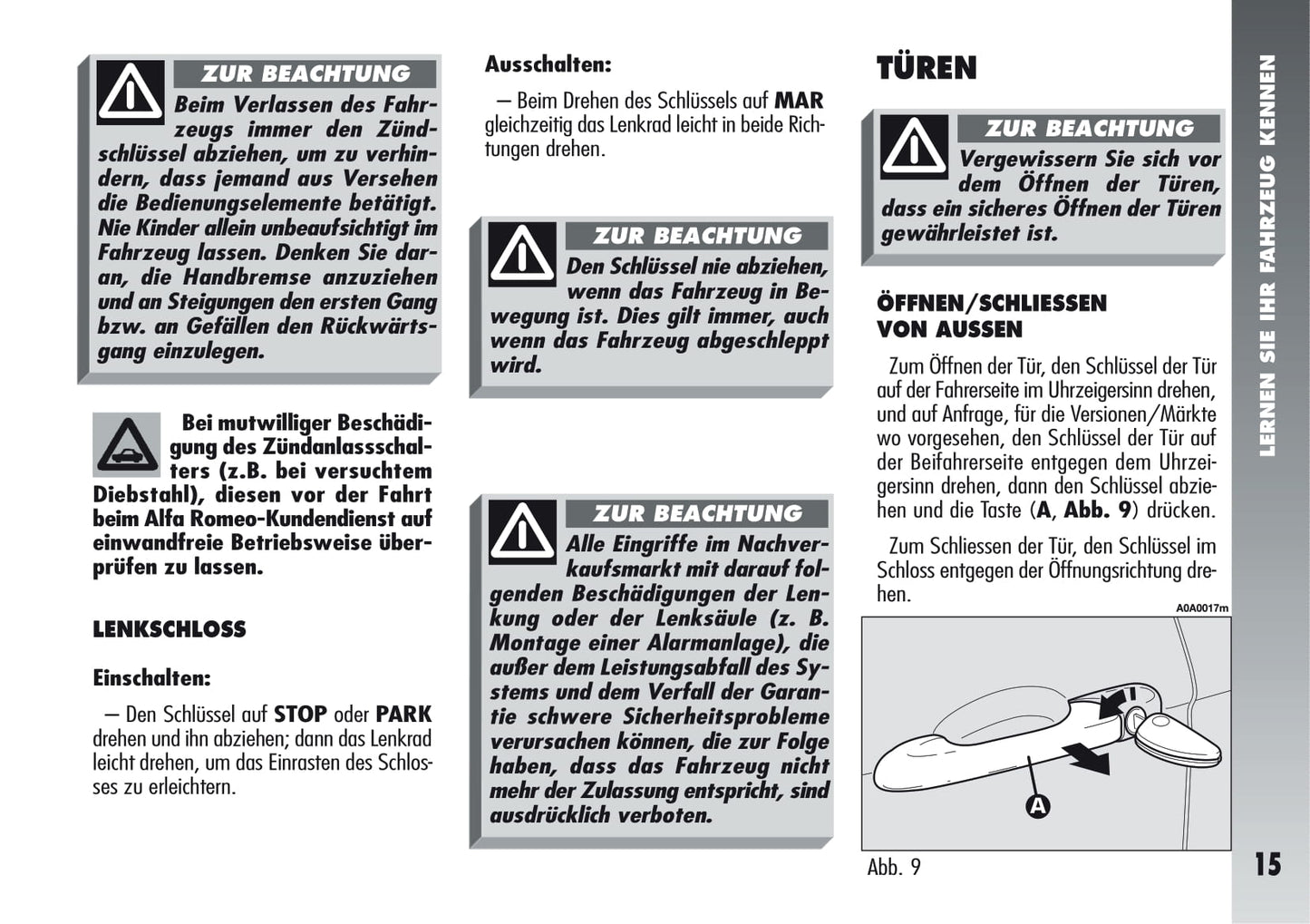 ZUR BEACHTUNG

Beim Verlassen des Fahrzeugs immer den Zündschlüssel abziehen, um zu verhindern, dass jemand aus Versehen die Bedienungselemente betätigt. Nie Kinder allein unbeaufsichtigt im Fahrzeug lassen. Denken Sie daran, die Handbremse anzuziehen und an Steigungen den ersten Gang bzw. an Gefällen den Rückwärtsgang einzulegen.

Bei mutwilliger Beschädigung des Zündanlassschalters (z.B. bei versuchtem Diebstahl), diesen vor der Fahrt beim Alfa Romeo-Kundendienst auf einwandfreie Betriebsweise überprüfen zu lassen.

LENKSCHLOSS

Einschalten:

– Den Schlüssel auf STOP oder PARK drehen und ihn abziehen; dann das Lenkrad leicht drehen, um das Einrasten des Schlosses zu erleichtern.

Ausschalten:

– Beim Drehen des Schlüssels auf MAR gleichzeitig das Lenkrad leicht in beide Richtungen drehen.

ZUR BEACHTUNG

Den Schlüssel nie abziehen, wenn das Fahrzeug in Bewegung ist. Dies gilt immer, auch wenn das Fahrzeug abgeschleppt wird.

ZUR BEACHTUNG

Alle Eingriffe im Nachverkaufsmarkt mit darauf folgenden Beschädigungen der Lenkung oder der Lenksäule (z. B. Montage einer Alarmanlage), die außer dem Leistungsabfall des Systems und dem Verfall der Garantie schwere Sicherheitsprobleme verursachen können, die zur Folge haben, dass das Fahrzeug nicht mehr der Zulassung entspricht, sind ausdrücklich verboten.

TÜREN

ZUR BEACHTUNG

Vergewissern Sie sich vor dem Öffnen der Türen, dass ein sicheres Öffnen der Türen gewährleistet ist.

ÖFFNEN/SCHLIESSEN VON AUSSEN

Zum Öffnen der Tür, den Schlüssel der Tür auf der Fahrerseite im Uhrzeigersinn drehen, und auf Anfrage, für die Versionen/Märkte wo vorgesehen, den Schlüssel der Tür auf der Beifahrerseite entgegen dem Uhrzeigersinn drehen, dann den Schlüssel abziehen und die Taste (A, Abb. 9) drücken.

Zum Schliessen der Tür, den Schlüssel im Schloss entgegen der Öffnungsrichtung drehen.

A0A0017m

A

Abb. 9

LERNEN SIE IHR FAHRZEUG KENNEN

15