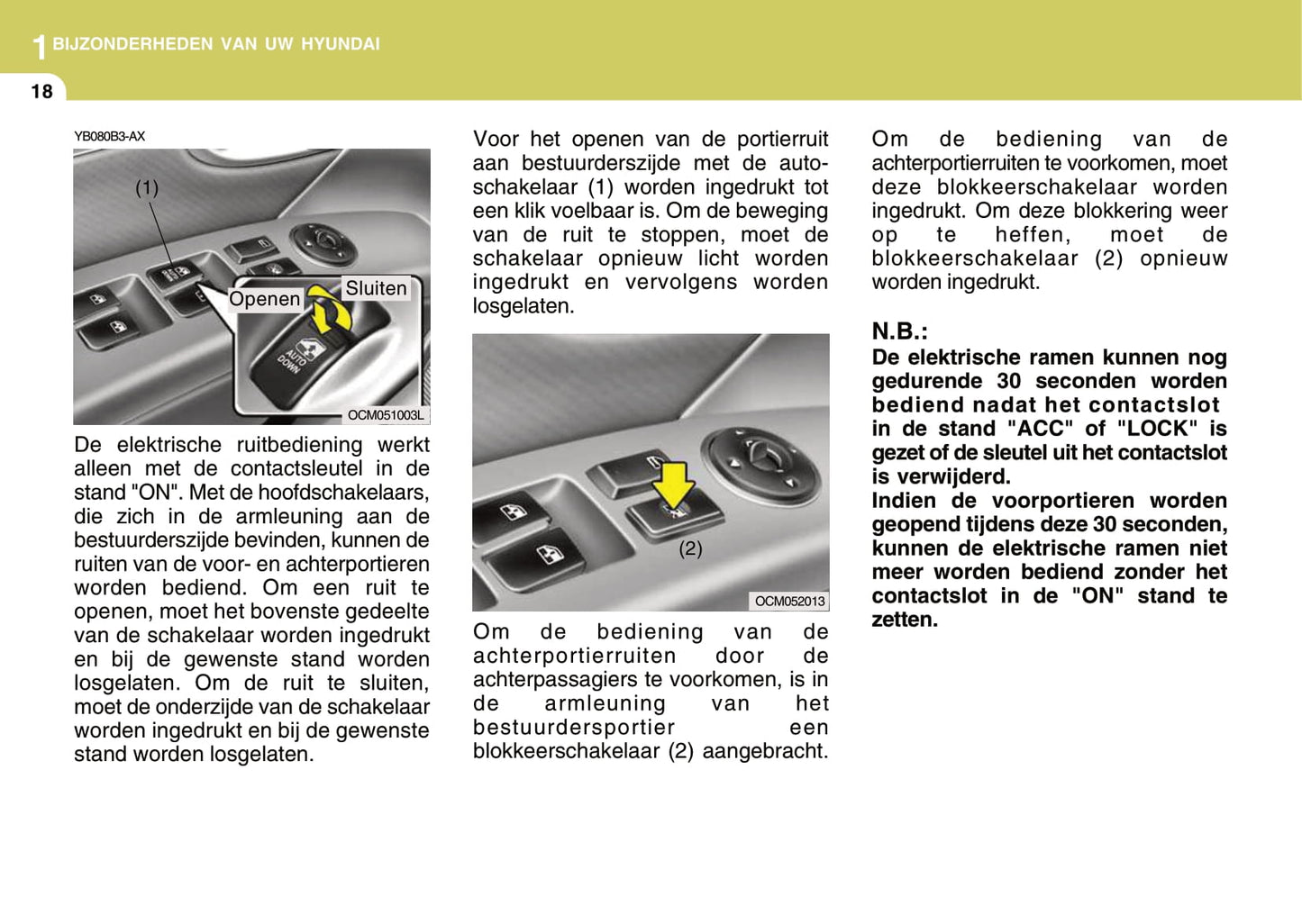 1 BIJZONDERHEDEN VAN UW HYUNDAI

18

YB080B3-AX

(1)

Openen

Sluiten

AUTO DOWN

OCM051003L

De elektrische ruitbediening werkt alleen met de contactsleutel in de stand "ON". Met de hoofdschakelaars, die zich in de armleuning aan de bestuurderszijde bevinden, kunnen de ruiten van de voor- en achterportieren worden bediend. Om een ruit te openen, moet het bovenste gedeelte van de schakelaar worden ingedrukt en bij de gewenste stand worden losgelaten. Om de ruit te sluiten, moet de onderzijde van de schakelaar worden ingedrukt en bij de gewenste stand worden losgelaten.

Voor het openen van de portierruit aan bestuurderszijde met de autoschakelaar (1) worden ingedrukt tot een klik voelbaar is. Om de beweging van de ruit te stoppen, moet de schakelaar opnieuw licht worden ingedrukt en vervolgens worden losgelaten.

(2)

OCM052013

Om de bediening van de achterportierruiten door de achterpassagiers te voorkomen, is in de armleuning van het bestuurdersportier een blokkeerschakelaar (2) aangebracht.

Om de bediening van de achterportierruiten te voorkomen, moet deze blokkeerschakelaar worden ingedrukt. Om deze blokkering weer op te heffen, moet de blokkeerschakelaar (2) opnieuw worden ingedrukt.

N.B.:
De elektrische ramen kunnen nog gedurende 30 seconden worden bediend nadat het contactslot in de stand "ACC" of "LOCK" is gezet of de sleutel uit het contactslot is verwijderd.
Indien de voorportieren worden geopend tijdens deze 30 seconden, kunnen de elektrische ramen niet meer worden bediend zonder het contactslot in de "ON" stand te zetten.